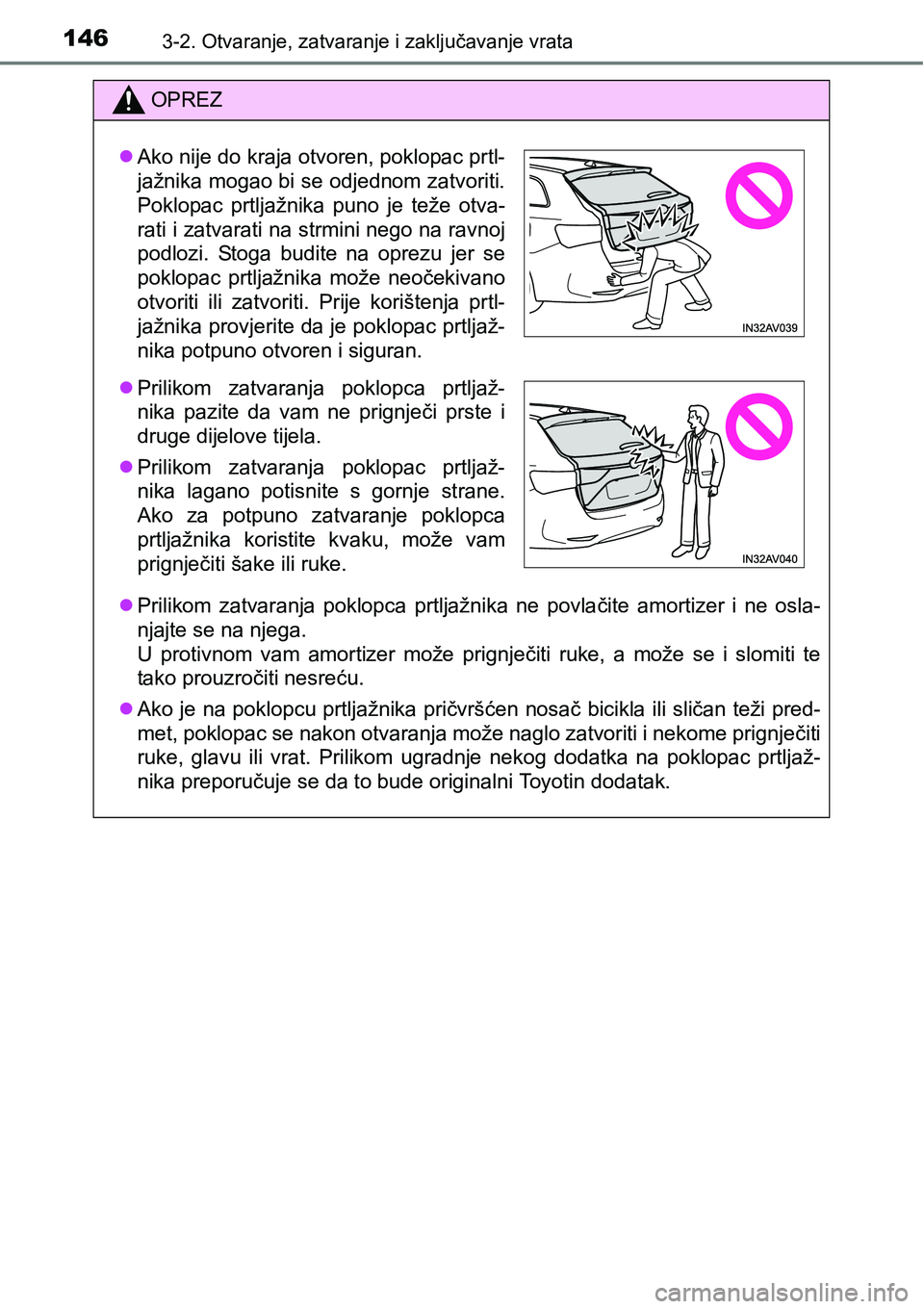 146 3-2. Otvaranje, zatvaranje i zaključavanje vrata

OPREZ

● Ako nije do kraja otvoren, poklopac prtljažnika mogao bi se odjednom zatvoriti. Poklopac prtljažnika puno je teže otvarati i zatvarati na strmini nego na ravnoj podlozi. Stoga budite na oprezu jer se poklopac prtljažnika može neočekivano otvoriti ili zatvoriti. Prije korištenja prtljažnika provjerite da je poklopac prtljažnika potpuno otvoren i siguran.

IN32AV039

● Prilikom zatvaranja poklopca prtljažnika pazite da vam ne prignječi prste i druge dijelove tijela.

● Prilikom zatvaranja poklopac prtljažnika lagano potisnite s gornje strane. Ako za potpuno zatvaranje poklopca prtljažnika koristite kvaku, može vam prignječiti šake ili ruke.

IN32AV040

● Prilikom zatvaranja poklopca prtljažnika ne povlačite amortizer i ne oslanjajte se na njega.
U protivnom vam amortizer može prignječiti ruke, a može se i slomiti te tako prouzročiti nesreću.

● Ako je na poklopcu prtljažnika pričvršćen nosač bicikla ili sličan teži predmet, poklopac se nakon otvaranja može naglo zatvoriti i nekome prignječiti ruke, glavu ili vrat. Prilikom ugradnje nekog dodatka na poklopac prtljažnika preporučuje se da to bude originalni Toyotin dodatak.

carmanualsonline.info