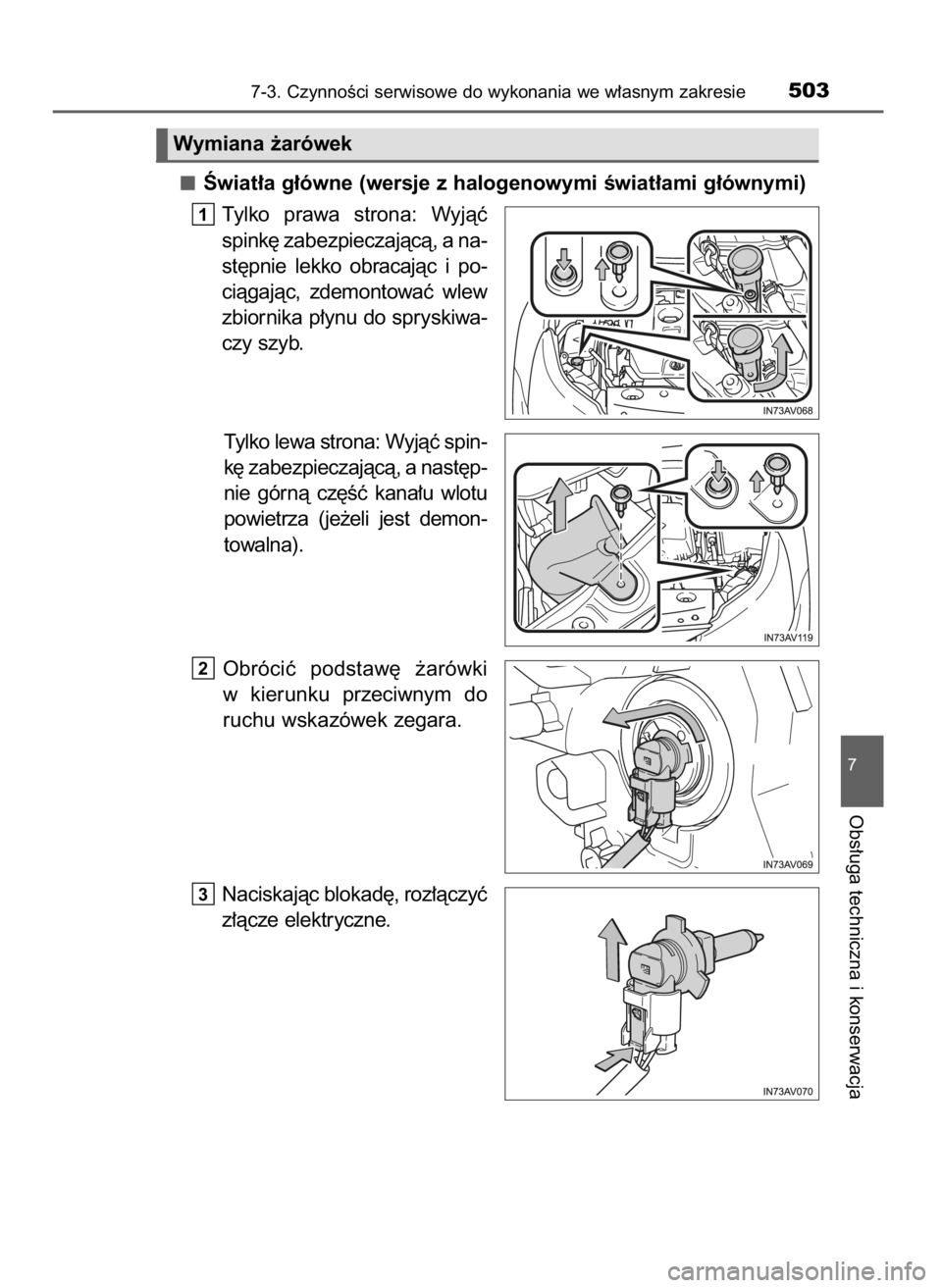 7-3. Czynności serwisowe do wykonania we własnym zakresie 503

Wymiana żarówek

■ Światła główne (wersje z halogenowymi światłami głównymi)

1 Tylko prawa strona: Wyjąć spinkę zabezpieczającą, a następnie lekko obracając i pociągając, zdemontować wlew zbiornika płynu do spryskiwaczy szyb.

IN73AV068

Tylko lewa strona: Wyjąć spinkę zabezpieczającą, a następnie górną część kanału wlotu powietrza (jeżeli jest demontowalna).

IN73AV119

2 Obrócić podstawę żarówki w kierunku przeciwnym do ruchu wskazówek zegara.

IN73AV069

3 Naciskając blokadę, rozłączyć złącze elektryczne.

IN73AV070

7

Obsługa techniczna i konserwacja

carmanualsonline.info