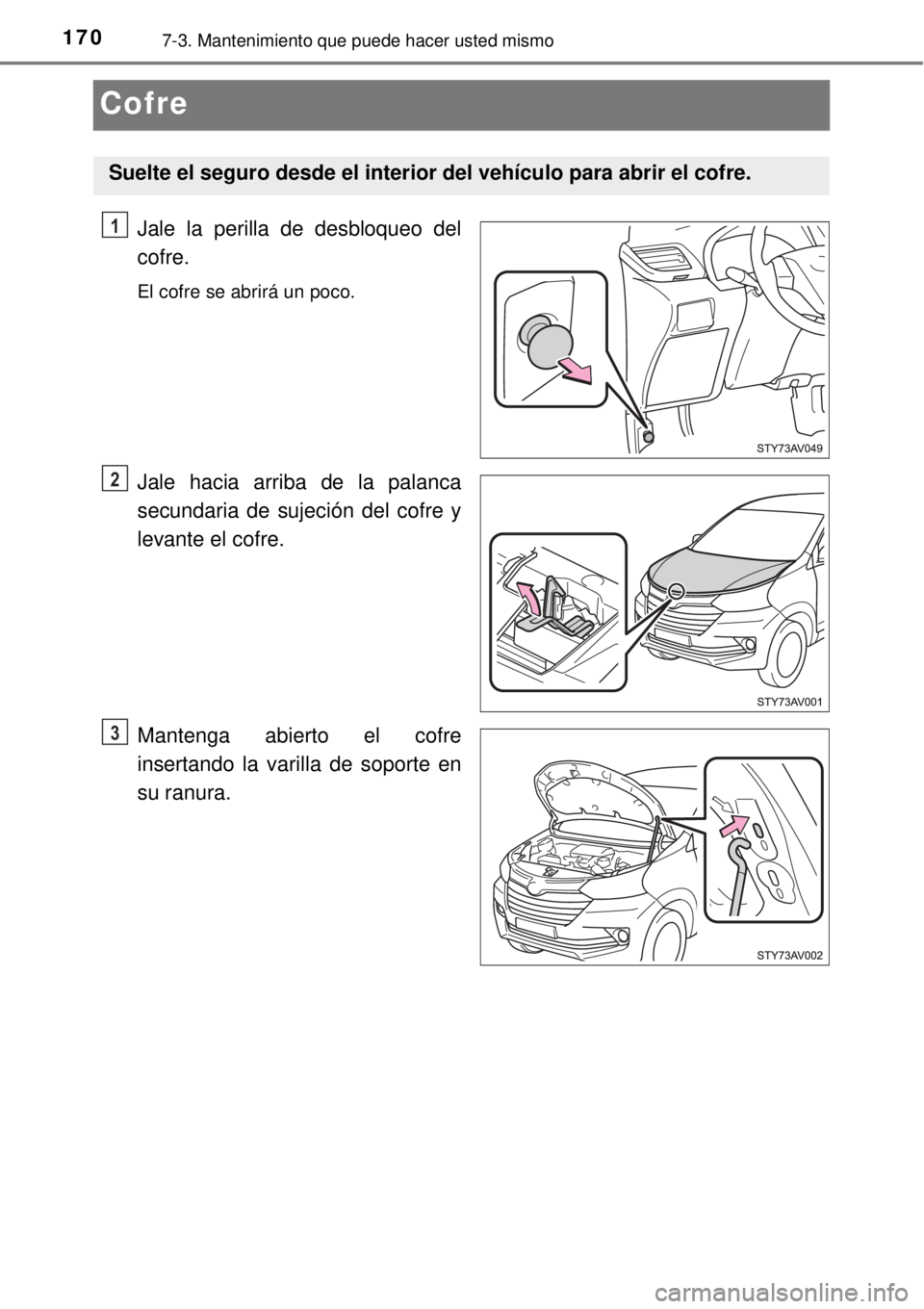 170 7-3. Mantenimiento que puede hacer usted mismo

Cofre

Suelte el seguro desde el interior del vehículo para abrir el cofre.

1 Jale la perilla de desbloqueo del cofre.

El cofre se abrirá un poco.

STY73AV049

2 Jale hacia arriba de la palanca secundaria de sujeción del cofre y levante el cofre.

STY73AV001

3 Mantenga abierto el cofre insertando la varilla de soporte en su ranura.

STY73AV002

carmanualsonline.info