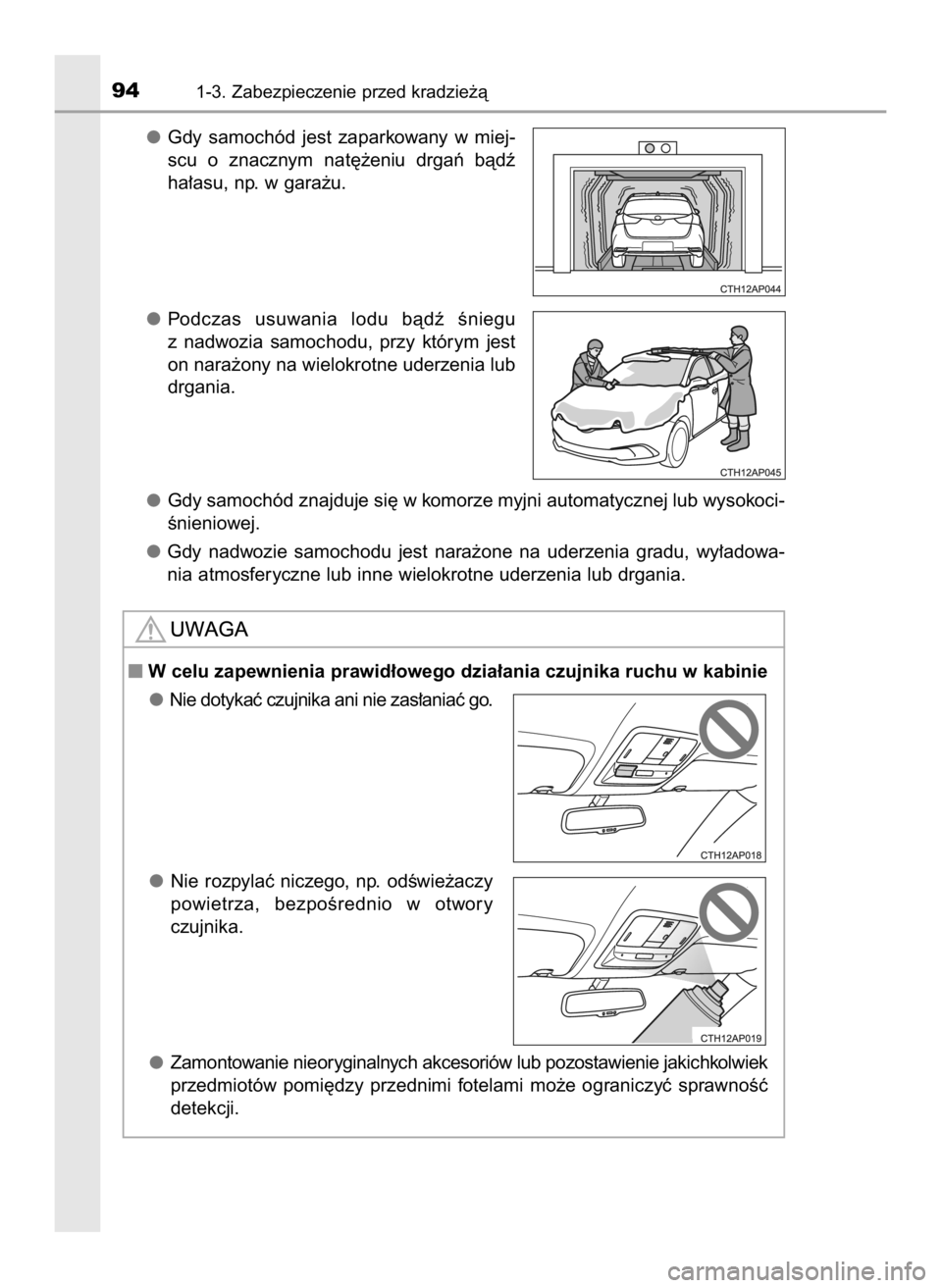 94 1-3. Zabezpieczenie przed kradzieżą

● Gdy samochód jest zaparkowany w miejscu o znacznym natężeniu drgań bądź hałasu, np. w garażu.

CTH12AP044

● Podczas usuwania lodu bądź śniegu z nadwozia samochodu, przy którym jest on narażony na wielokrotne uderzenia lub drgania.

CTH12AP045

● Gdy samochód znajduje się w komorze myjni automatycznej lub wysokociśnieniowej.

● Gdy nadwozie samochodu jest narażone na uderzenia gradu, wyładowania atmosferyczne lub inne wielokrotne uderzenia lub drgania.

UWAGA

■ W celu zapewnienia prawidłowego działania czujnika ruchu w kabinie

● Nie dotykać czujnika ani nie zasłaniać go.

CTH12AP018

● Nie rozpylać niczego, np. odświeżaczy powietrza, bezpośrednio w otwory czujnika.

CTH12AP019

● Zamontowanie nieoryginalnych akcesoriów lub pozostawienie jakichkolwiek przedmiotów pomiędzy przednimi fotelami może ograniczyć sprawność detekcji.

carmanualsonline.info