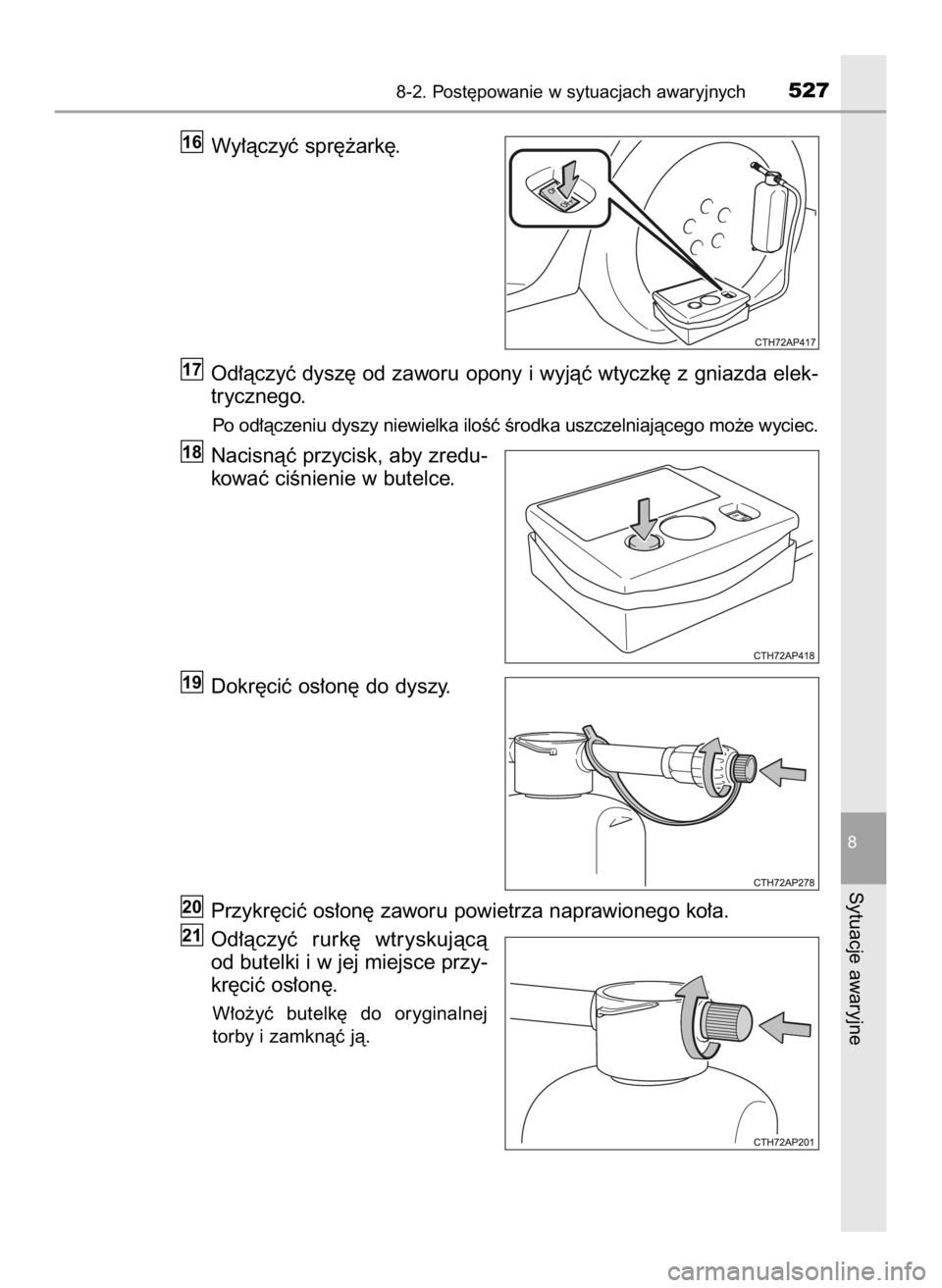 8-2. Postępowanie w sytuacjach awaryjnych 527

16 Wyłączyć sprężarkę.

CTH72AP417

17 Odłączyć dyszę od zaworu opony i wyjąć wtyczkę z gniazda elektrycznego.

Po odłączeniu dyszy niewielka ilość środka uszczelniającego może wyciec.

18 Nacisnąć przycisk, aby zredukować ciśnienie w butelce.

CTH72AP418

19 Dokręcić osłonę do dyszy.

CTH72AP278

20 Przykręcić osłonę zaworu powietrza naprawionego koła.

21 Odłączyć rurkę wtryskującą od butelki i w jej miejsce przykręcić osłonę.

Włożyć butelkę do oryginalnej torby i zamknąć ją.

CTH72AP201

8

Sytuacje awaryjne

carmanualsonline.info