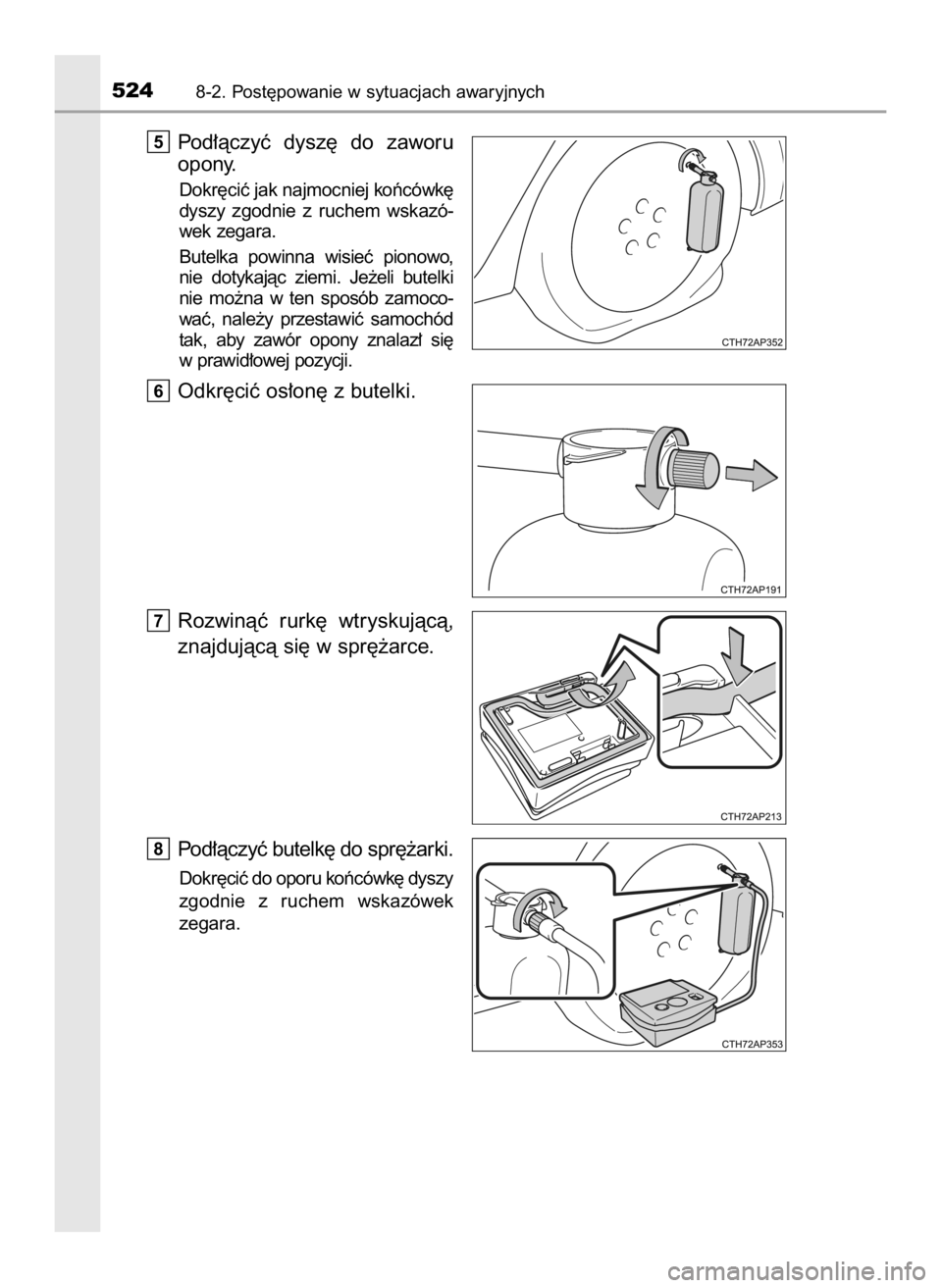 524 8-2. Postępowanie w sytuacjach awaryjnych

5 Podłączyć dyszę do zaworu opony.

Dokręcić jak najmocniej końcówkę dyszy zgodnie z ruchem wskazówek zegara.

Butelka powinna wisieć pionowo, nie dotykając ziemi. Jeżeli butelki nie można w ten sposób zamocować, należy przestawić samochód tak, aby zawór opony znalazł się w prawidłowej pozycji.

CTH72AP352

6 Odkręcić osłonę z butelki.

CTH72AP191

7 Rozwinąć rurkę wtryskującą, znajdującą się w sprężarce.

CTH72AP213

8 Podłączyć butelkę do sprężarki.

Dokręcić do oporu końcówkę dyszy zgodnie z ruchem wskazówek zegara.

CTH72AP353

carmanualsonline.info