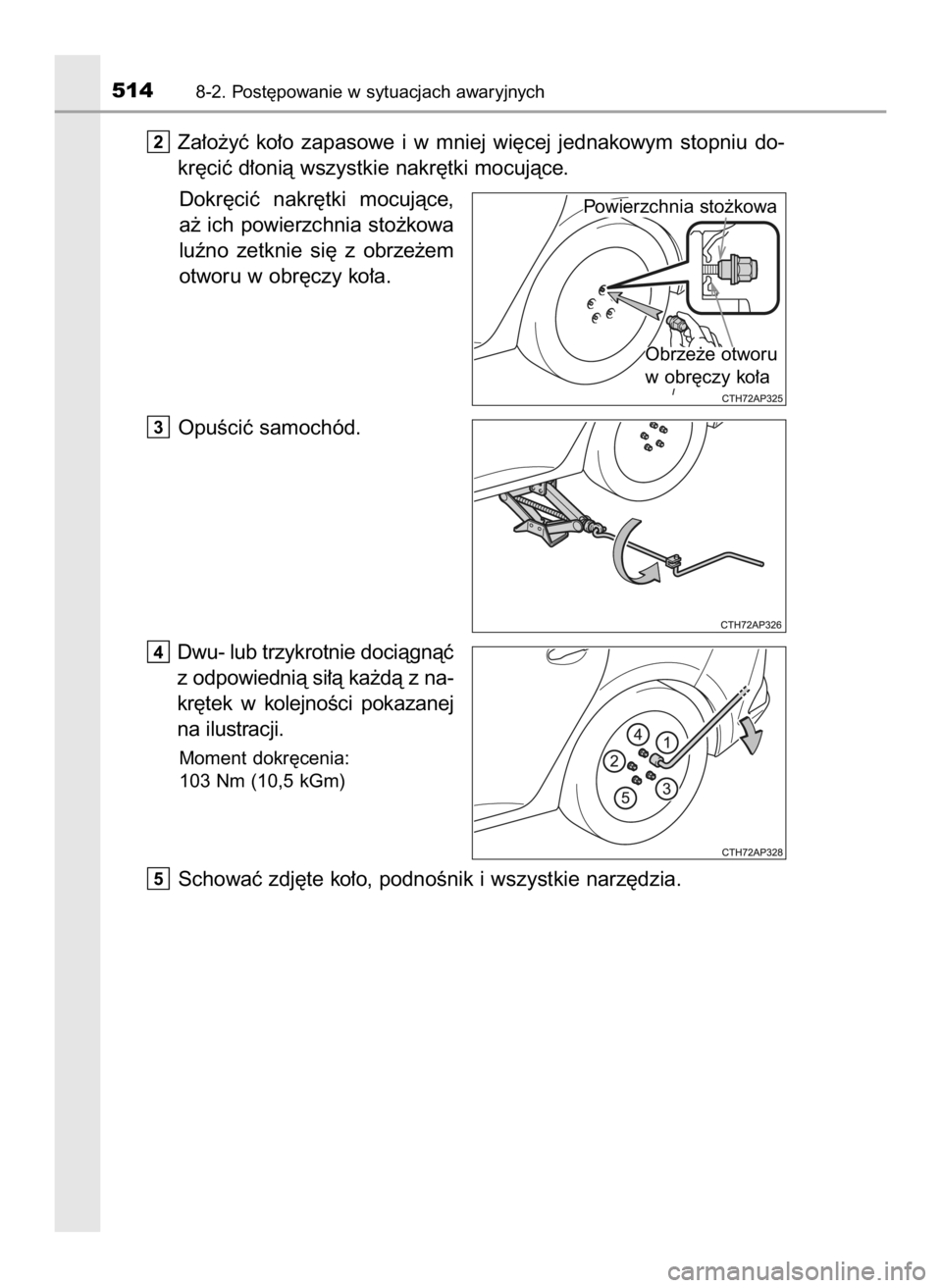 514 8-2. Postępowanie w sytuacjach awaryjnych

2 Założyć koło zapasowe i w mniej więcej jednakowym stopniu dokręcić dłonią wszystkie nakrętki mocujące.

Dokręcić nakrętki mocujące, aż ich powierzchnia stożkowa luźno zetknie się z obrzeżem otworu w obręczy koła.

Powierzchnia stożkowa

Obrzeże otworu w obręczy koła

CTH72AP325

3 Opuścić samochód.

CTH72AP326

4 Dwu- lub trzykrotnie dociągnąć z odpowiednią siłą każdą z nakrętek w kolejności pokazanej na ilustracji.

Moment dokręcenia:
103 Nm (10,5 kGm)

4
1
2
3
5

CTH72AP328

5 Schować zdjęte koło, podnośnik i wszystkie narzędzia.

carmanualsonline.info