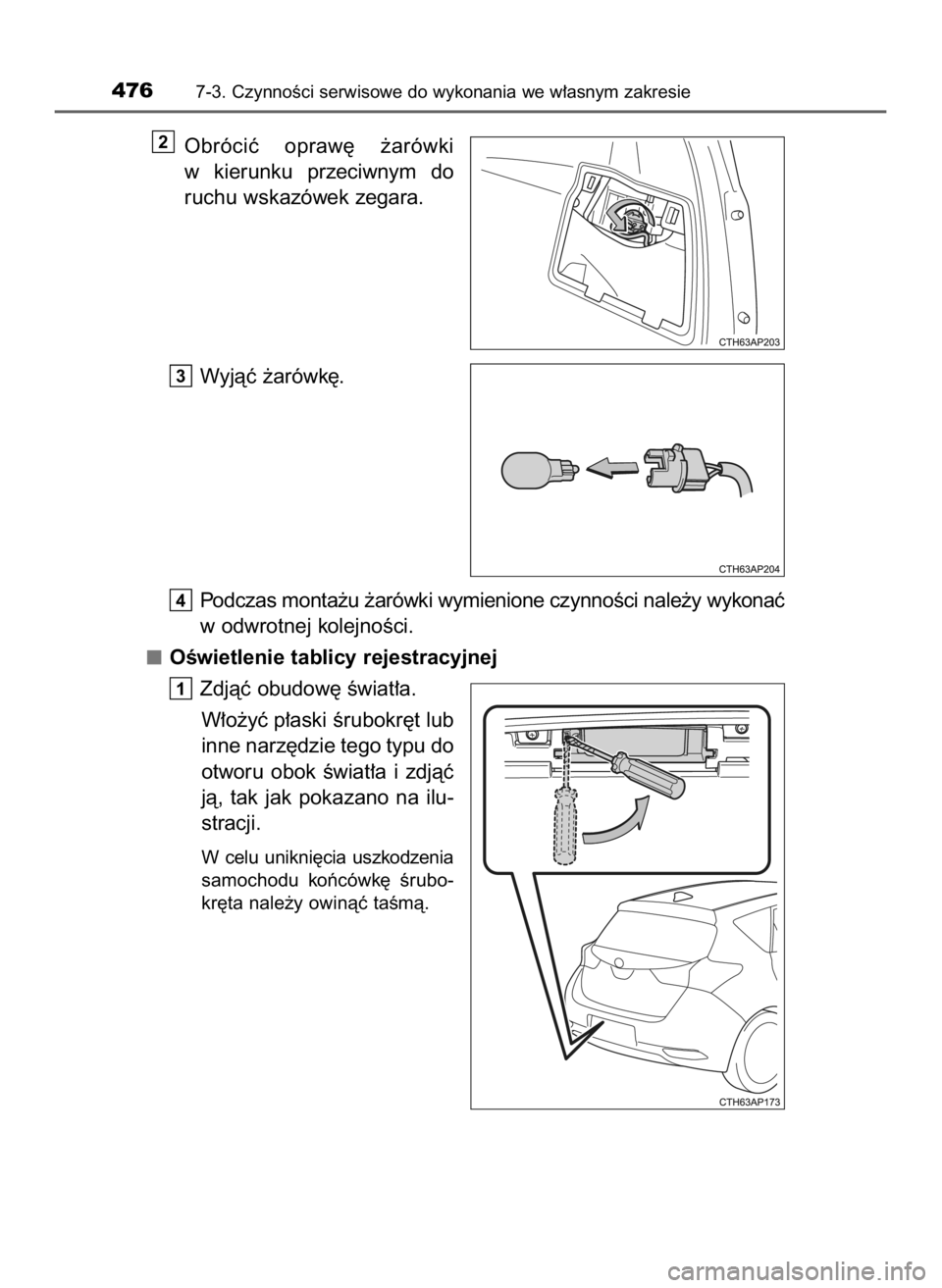 476 7-3. Czynności serwisowe do wykonania we własnym zakresie

2 Obrócić oprawę żarówki w kierunku przeciwnym do ruchu wskazówek zegara.

CTH63AP203

3 Wyjąć żarówkę.

CTH63AP204

4 Podczas montażu żarówki wymienione czynności należy wykonać w odwrotnej kolejności.

■ Oświetlenie tablicy rejestracyjnej

1 Zdjąć obudowę światła.

Włożyć płaski śrubokręt lub inne narzędzie tego typu do otworu obok światła i zdjąć ją, tak jak pokazano na ilustracji.

W celu uniknięcia uszkodzenia samochodu końcówkę śrubokręta należy owinąć taśmą.

CTH63AP173

carmanualsonline.info