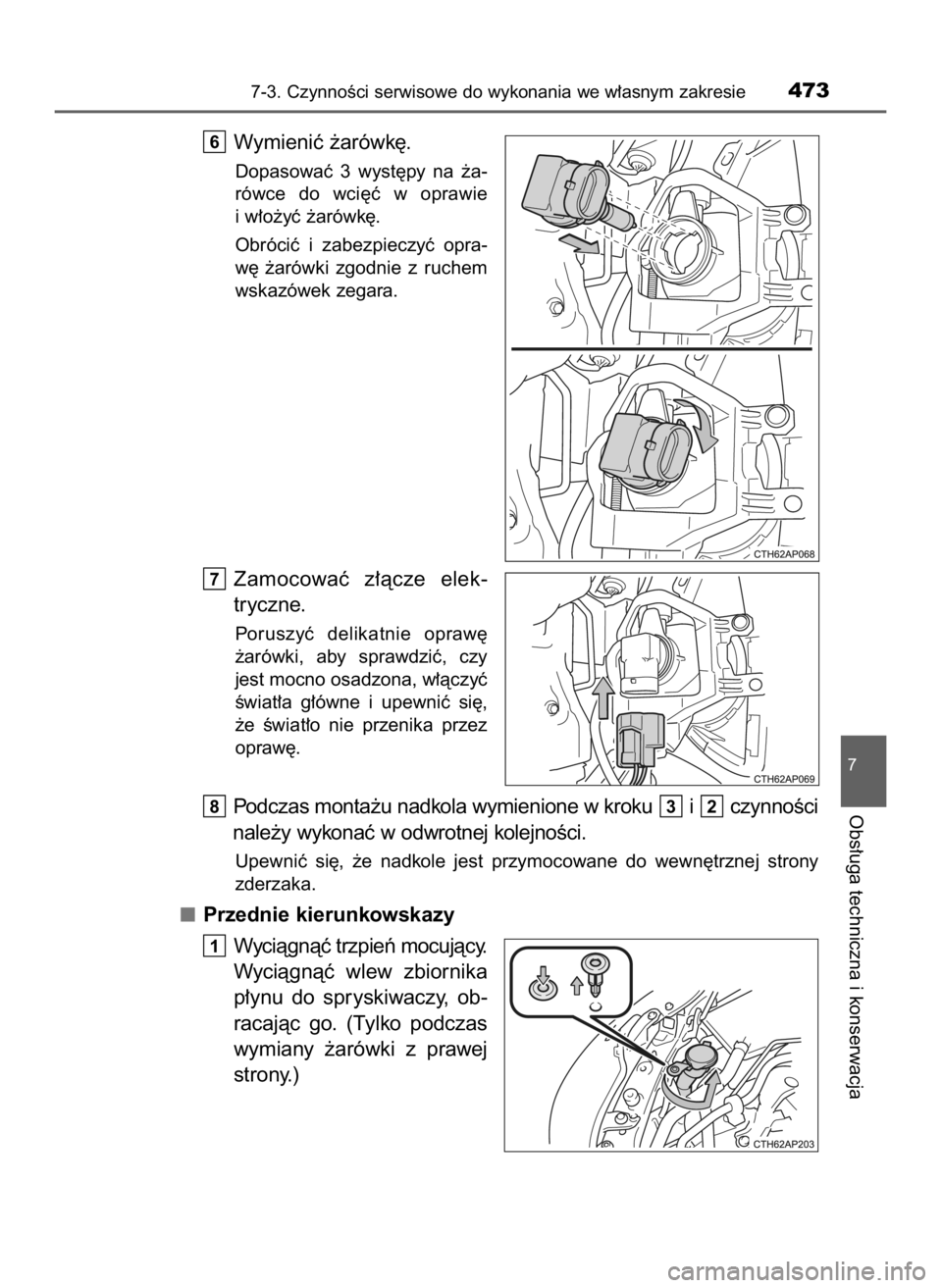 7-3. Czynności serwisowe do wykonania we własnym zakresie 473

6 Wymienić żarówkę.

Dopasować 3 występy na żarówce do wcięć w oprawie i włożyć żarówkę.

Obrócić i zabezpieczyć oprawę żarówki zgodnie z ruchem wskazówek zegara.

CTH62AP068

7 Zamocować złącze elektryczne.

Poruszyć delikatnie oprawę żarówki, aby sprawdzić, czy jest mocno osadzona, włączyć światła główne i upewnić się, że światło nie przenika przez oprawę.

CTH62AP069

8 Podczas montażu nadkola wymienione w kroku 3 i 2 czynności należy wykonać w odwrotnej kolejności.

Upewnić się, że nadkole jest przymocowane do wewnętrznej strony zderzaka.

■ Przednie kierunkowskazy

1 Wyciągnąć trzpień mocujący. Wyciągnąć wlew zbiornika płynu do spryskiwaczy, obracając go. (Tylko podczas wymiany żarówki z prawej strony.)

CTH62AP203

7

Obsługa techniczna i konserwacja

carmanualsonline.info