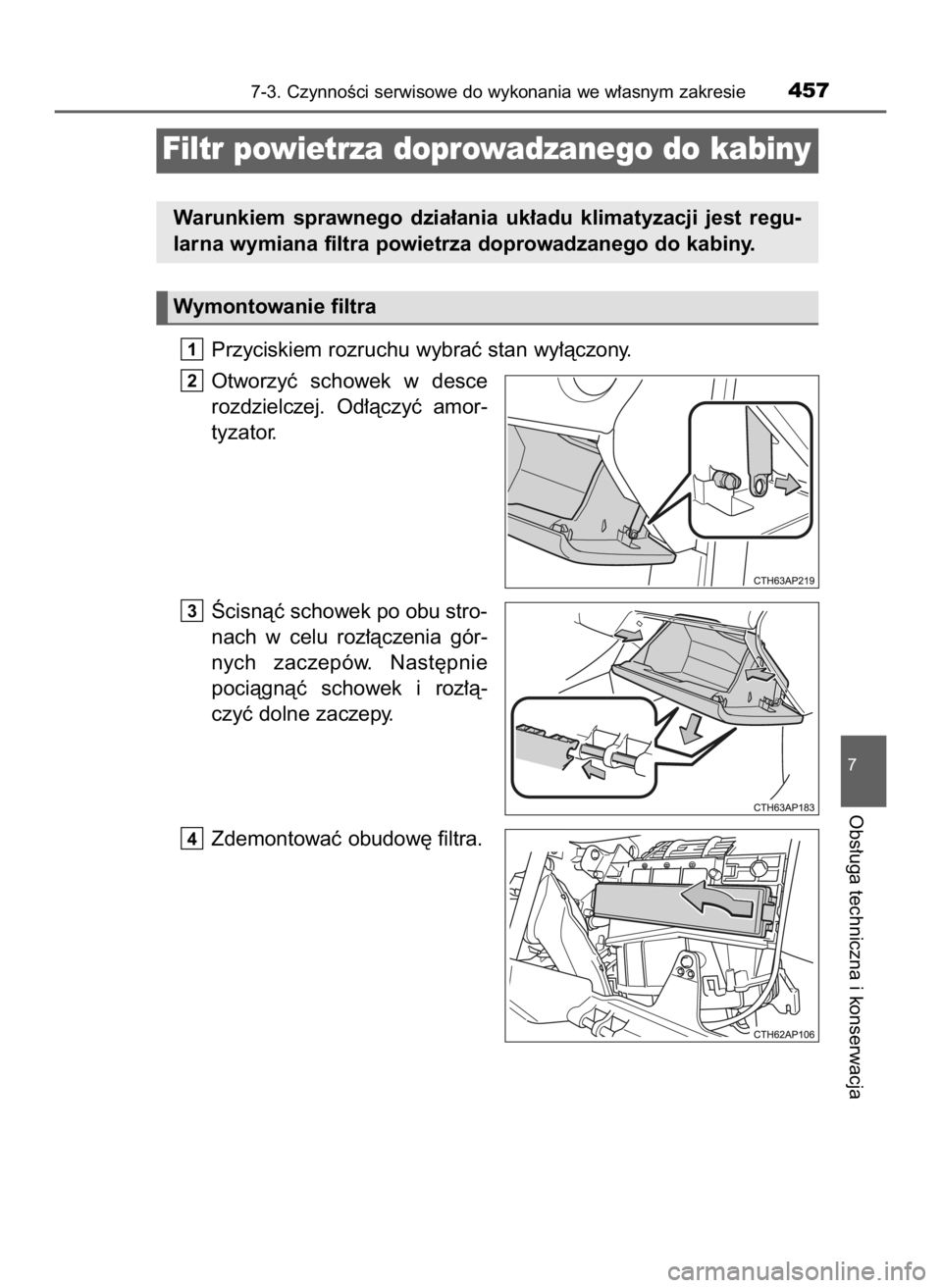 7-3. Czynności serwisowe do wykonania we własnym zakresie 457

Filtr powietrza doprowadzanego do kabiny

Warunkiem sprawnego działania układu klimatyzacji jest regularna wymiana filtra powietrza doprowadzanego do kabiny.

Wymontowanie filtra

1 Przyciskiem rozruchu wybrać stan wyłączony.

2 Otworzyć schowek w desce rozdzielczej. Odłączyć amortyzator.

CTH63AP219

3 Ścisnąć schowek po obu stronach w celu rozłączenia górnych zaczepów. Następnie pociągnąć schowek i rozłączyć dolne zaczepy.

CTH63AP183

4 Zdemontować obudowę filtra.

CTH62AP106

7

Obsługa techniczna i konserwacja

carmanualsonline.info