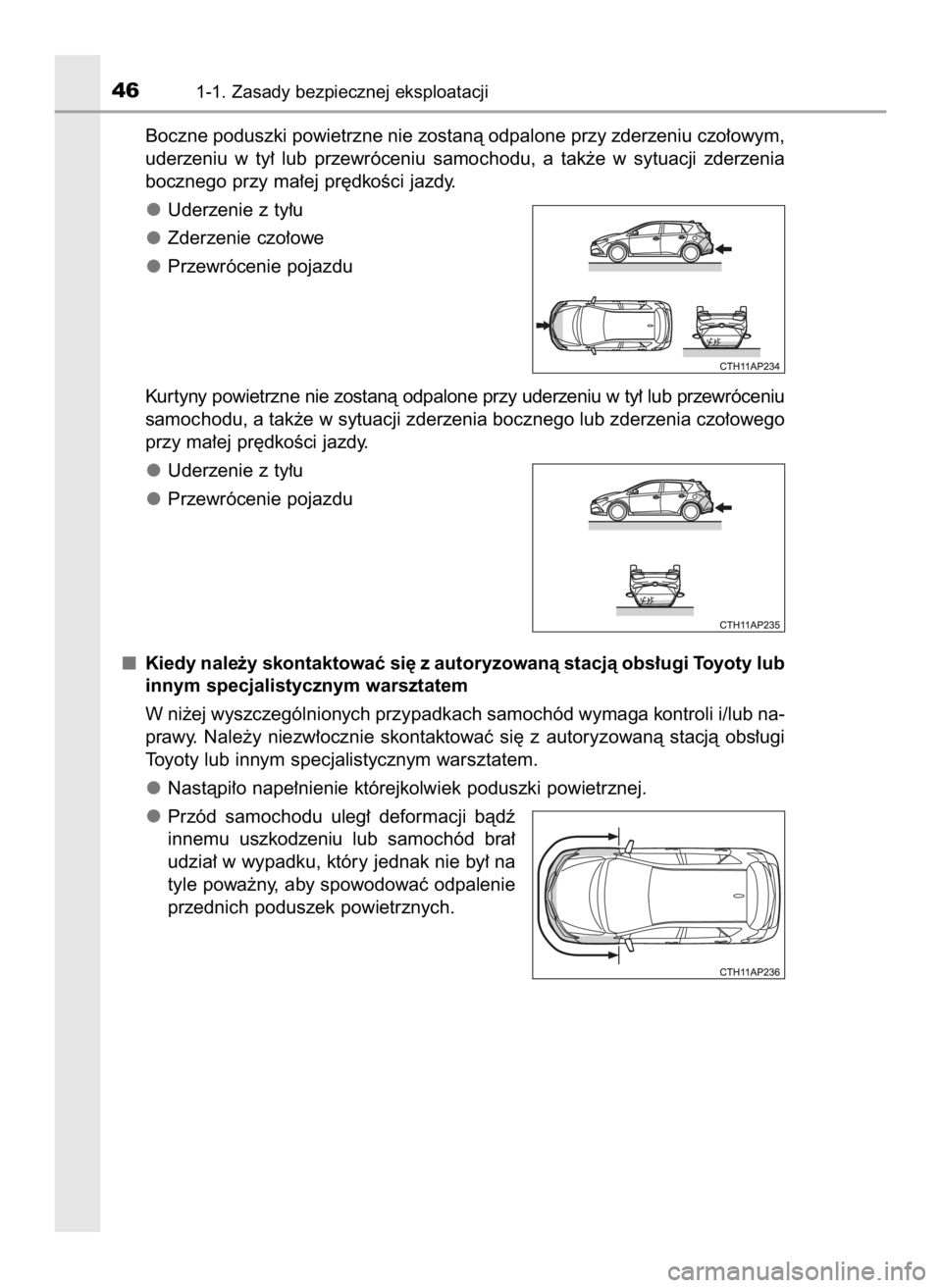 46 1-1. Zasady bezpiecznej eksploatacji

Boczne poduszki powietrzne nie zostaną odpalone przy zderzeniu czołowym, uderzeniu w tył lub przewróceniu samochodu, a także w sytuacji zderzenia bocznego przy małej prędkości jazdy.

● Uderzenie z tyłu

● Zderzenie czołowe

● Przewrócenie pojazdu

CTH11AP234

Kurtyny powietrzne nie zostaną odpalone przy uderzeniu w tył lub przewróceniu samochodu, a także w sytuacji zderzenia bocznego lub zderzenia czołowego przy małej prędkości jazdy.

● Uderzenie z tyłu

● Przewrócenie pojazdu

CTH11AP235

■ Kiedy należy skontaktować się z autoryzowaną stacją obsługi Toyoty lub innym specjalistycznym warsztatem

W niżej wyszczególnionych przypadkach samochód wymaga kontroli i/lub naprawy. Należy niezwłocznie skontaktować się z autoryzowaną stacją obsługi Toyoty lub innym specjalistycznym warsztatem.

● Nastąpiło napełnienie którejkolwiek poduszki powietrznej.

● Przód samochodu uległ deformacji bądź innemu uszkodzeniu lub samochód brał udział w wypadku, który jednak nie był na tyle poważny, aby spowodować odpalenie przednich poduszek powietrznych.

CTH11AP236

carmanualsonline.info