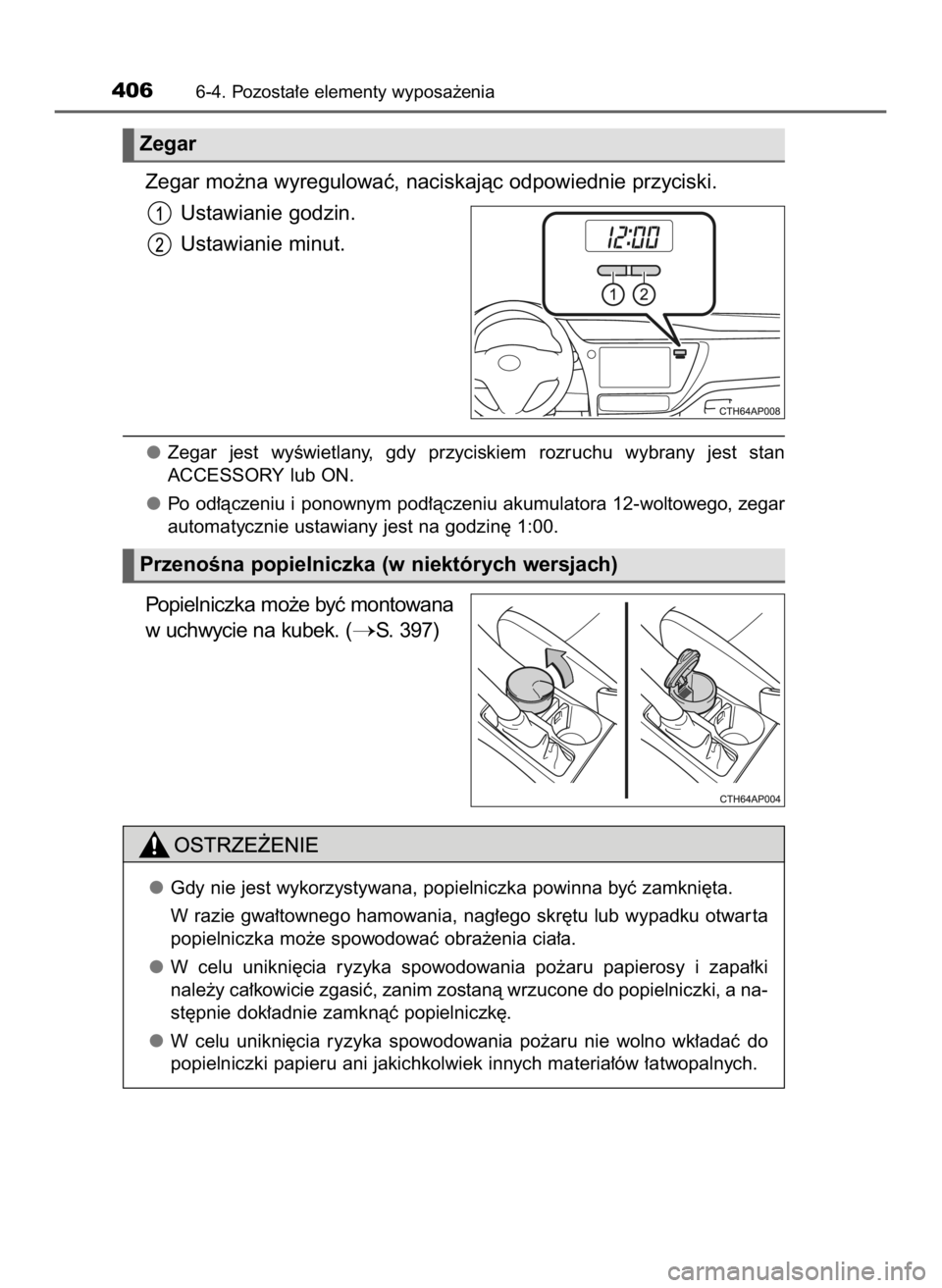 406 6-4. Pozostałe elementy wyposażenia

Zegar

Zegar można wyregulować, naciskając odpowiednie przyciski.

1 Ustawianie godzin.

2 Ustawianie minut.

12:00

1 2

CTH64AP008

● Zegar jest wyświetlany, gdy przyciskiem rozruchu wybrany jest stan ACCESSORY lub ON.

● Po odłączeniu i ponownym podłączeniu akumulatora 12-woltowego, zegar automatycznie ustawiany jest na godzinę 1:00.

Przenośna popielniczka (w niektórych wersjach)

Popielniczka może być montowana w uchwycie na kubek. (→S. 397)

CTH64AP004

OSTRZEŻENIE

● Gdy nie jest wykorzystywana, popielniczka powinna być zamknięta.

W razie gwałtownego hamowania, nagłego skrętu lub wypadku otwarta popielniczka może spowodować obrażenia ciała.

● W celu uniknięcia ryzyka spowodowania pożaru papierosy i zapałki należy całkowicie zgasić, zanim zostaną wrzucone do popielniczki, a następnie dokładnie zamknąć popielniczkę.

● W celu uniknięcia ryzyka spowodowania pożaru nie wolno wkładać do popielniczki papieru ani jakichkolwiek innych materiałów łatwopalnych.

carmanualsonline.info