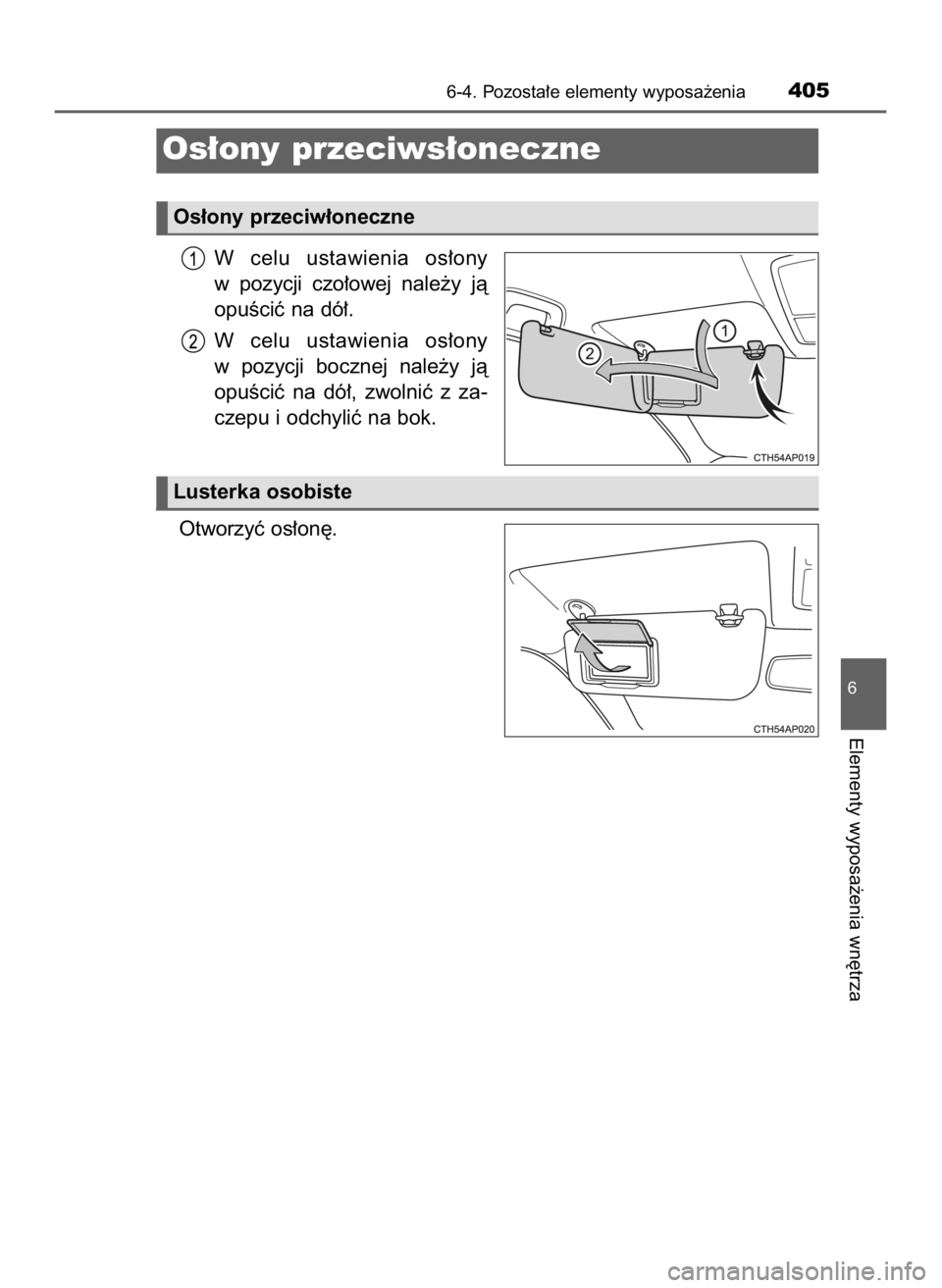 6-4. Pozostałe elementy wyposażenia 405

Osłony przeciwsłoneczne

Osłony przeciwłoneczne

1 W celu ustawienia osłony w pozycji czołowej należy ją opuścić na dół.

2 W celu ustawienia osłony w pozycji bocznej należy ją opuścić na dół, zwolnić z zaczepu i odchylić na bok.

1
2
CTH54AP019

Lusterka osobiste

Otworzyć osłonę.

CTH54AP020

6

Elementy wyposażenia wnętrza

carmanualsonline.info