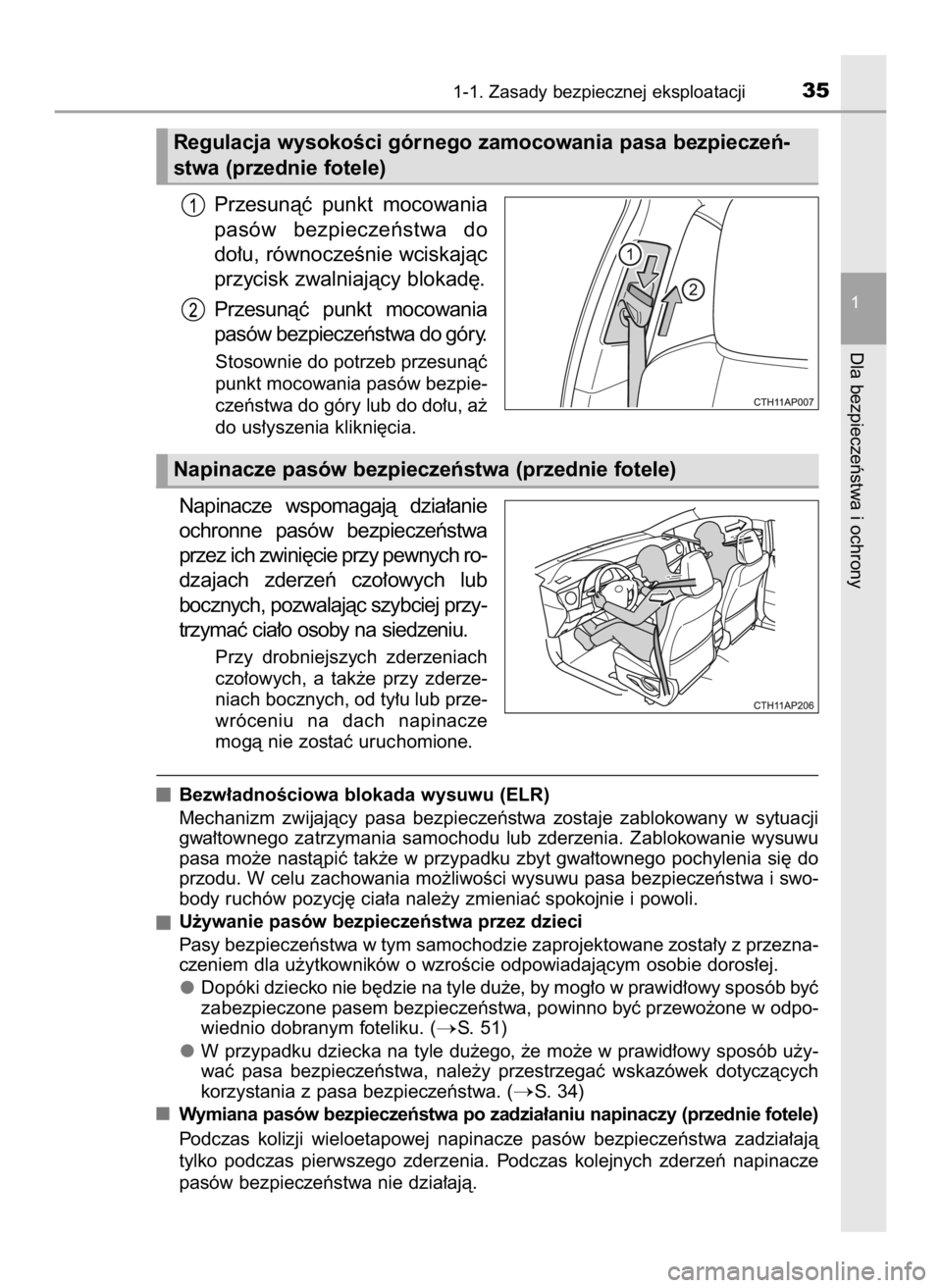 1-1. Zasady bezpiecznej eksploatacji 35

1

Dla bezpieczeństwa i ochrony

Regulacja wysokości górnego zamocowania pasa bezpieczeństwa (przednie fotele)

1 Przesunąć punkt mocowania pasów bezpieczeństwa do dołu, równocześnie wciskając przycisk zwalniający blokadę.

2 Przesunąć punkt mocowania pasów bezpieczeństwa do góry.

Stosownie do potrzeb przesunąć punkt mocowania pasów bezpieczeństwa do góry lub do dołu, aż do usłyszenia kliknięcia.

1
2
CTH11AP007

Napinacze pasów bezpieczeństwa (przednie fotele)

Napinacze wspomagają działanie ochronne pasów bezpieczeństwa przez ich zwinięcie przy pewnych rodzajach zderzeń czołowych lub bocznych, pozwalając szybciej przytrzymać ciało osoby na siedzeniu.

Przy drobniejszych zderzeniach czołowych, a także przy zderzeniach bocznych, od tyłu lub przewróceniu na dach napinacze mogą nie zostać uruchomione.

CTH11AP206

■ Bezwładnościowa blokada wysuwu (ELR)
Mechanizm zwijający pasa bezpieczeństwa zostaje zablokowany w sytuacji gwałtownego zatrzymania samochodu lub zderzenia. Zablokowanie wysuwu pasa może nastąpić także w przypadku zbyt gwałtownego pochylenia się do przodu. W celu zachowania możliwości wysuwu pasa bezpieczeństwa i swobody ruchów pozycję ciała należy zmieniać spokojnie i powoli.

■ Używanie pasów bezpieczeństwa przez dzieci
Pasy bezpieczeństwa w tym samochodzie zaprojektowane zostały z przeznaczeniem dla użytkowników o wzroście odpowiadającym osobie dorosłej.

● Dopóki dziecko nie będzie na tyle duże, by mogło w prawidłowy sposób być zabezpieczone pasem bezpieczeństwa, powinno być przewożone w odpowiednio dobranym foteliku. (→S. 51)

● W przypadku dziecka na tyle dużego, że może w prawidłowy sposób używać pasa bezpieczeństwa, należy przestrzegać wskazówek dotyczących korzystania z pasa bezpieczeństwa. (→S. 34)

■ Wymiana pasów bezpieczeństwa po zadziałaniu napinaczy (przednie fotele)
Podczas kolizji wieloetapowej napinacze pasów bezpieczeństwa zadziałają tylko podczas pierwszego zderzenia. Podczas kolejnych zderzeń napinacze pasów bezpieczeństwa nie działają.

carmanualsonline.info