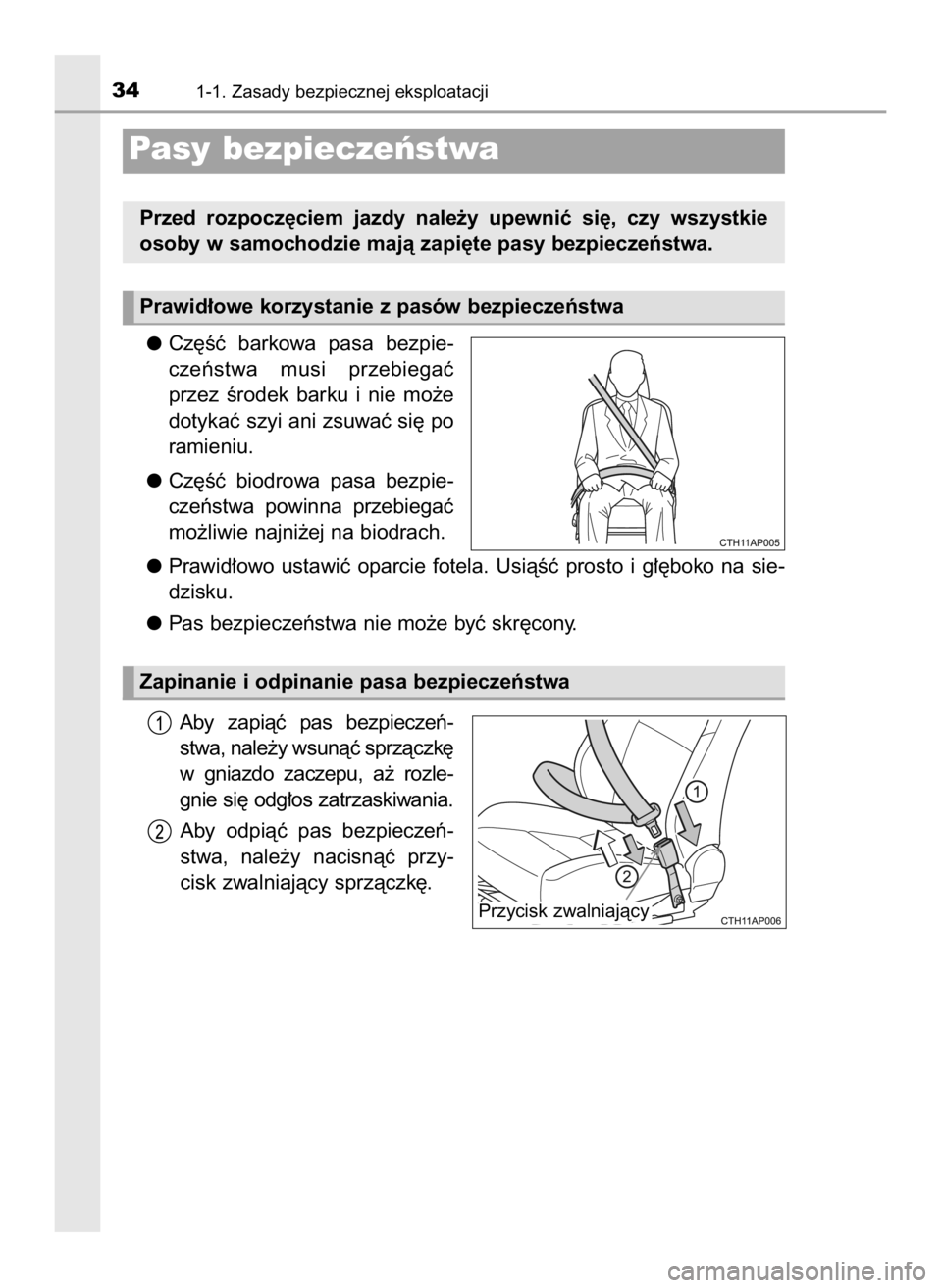 34 1-1. Zasady bezpiecznej eksploatacji

Pasy bezpieczeństwa

Przed rozpoczęciem jazdy należy upewnić się, czy wszystkie osoby w samochodzie mają zapięte pasy bezpieczeństwa.

Prawidłowe korzystanie z pasów bezpieczeństwa

● Część barkowa pasa bezpieczeństwa musi przebiegać przez środek barku i nie może dotykać szyi ani zsuwać się po ramieniu.

● Część biodrowa pasa bezpieczeństwa powinna przebiegać możliwie najniżej na biodrach.

CTH11AP005

● Prawidłowo ustawić oparcie fotela. Usiąść prosto i głęboko na siedzisku.

● Pas bezpieczeństwa nie może być skręcony.

Zapinanie i odpinanie pasa bezpieczeństwa

1 Aby zapiąć pas bezpieczeństwa, należy wsunąć sprzączkę w gniazdo zaczepu, aż rozlegnie się odgłos zatrzaskiwania.

2 Aby odpiąć pas bezpieczeństwa, należy nacisnąć przycisk zwalniający sprzączkę.

1
2
Przycisk zwalniający
CTH11AP006

carmanualsonline.info