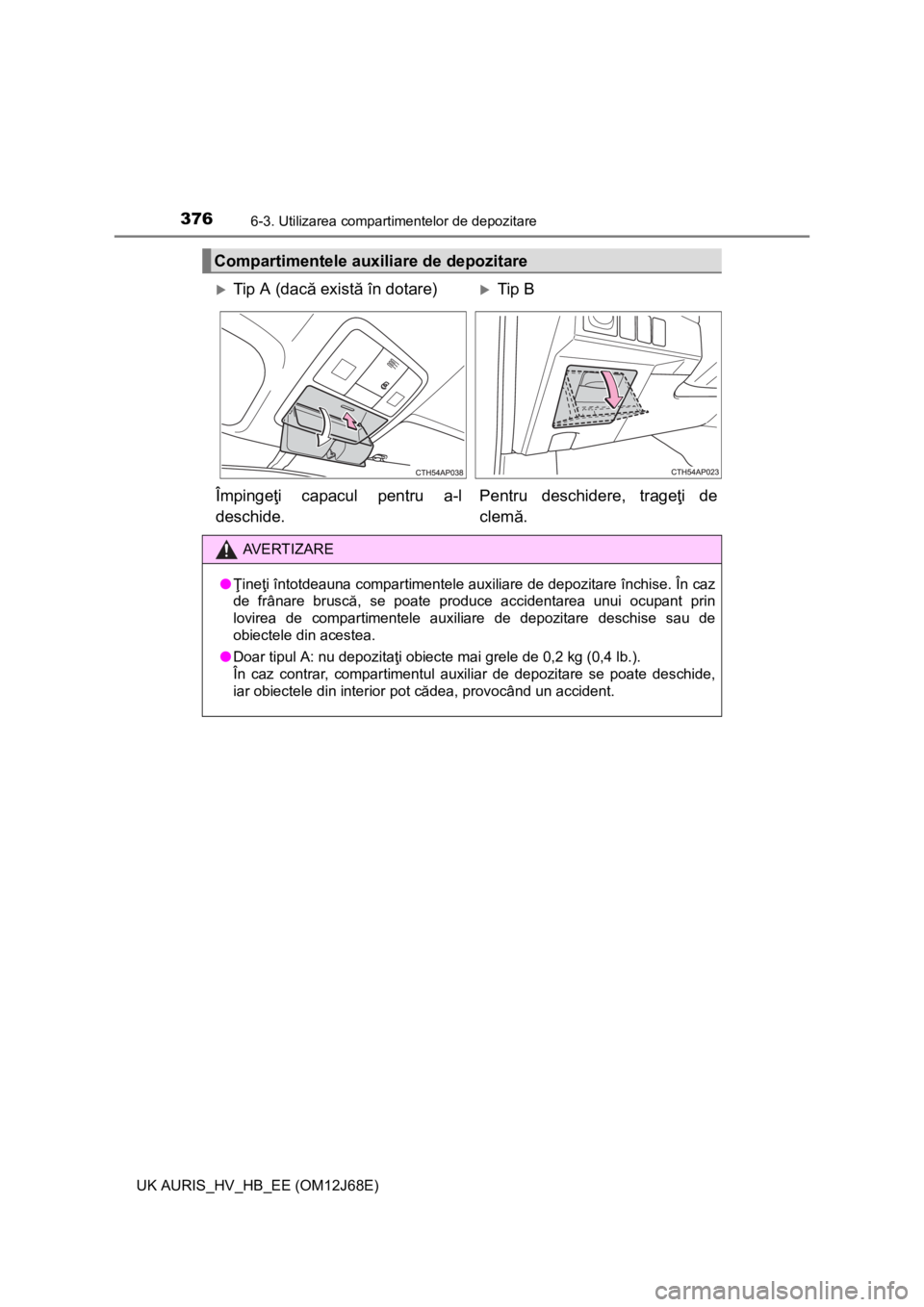 376
6-3. Utilizarea compartimentelor de depozitare

Compartimentele auxiliare de depozitare

Tip A (dacă există în dotare)

CTH54AP038

Împingeţi capacul pentru a-l deschide.

Tip B

CTH54AP023

Pentru deschidere, trageţi de clemă.

AVERTIZARE

● Ţineţi întotdeauna compartimentele auxiliare de depozitare închise. În caz de frânare bruscă, se poate produce accidentarea unui ocupant prin lovirea de compartimentele auxiliare de depozitare deschise sau de obiectele din acestea.

● Doar tipul A: nu depozitaţi obiecte mai grele de 0,2 kg (0,4 lb.).
În caz contrar, compartimentul auxiliar de depozitare se poate deschide, iar obiectele din interior pot cădea, provocând un accident.

UK AURIS_HV_HB_EE (OM12J68E)

carmanualsonline.info