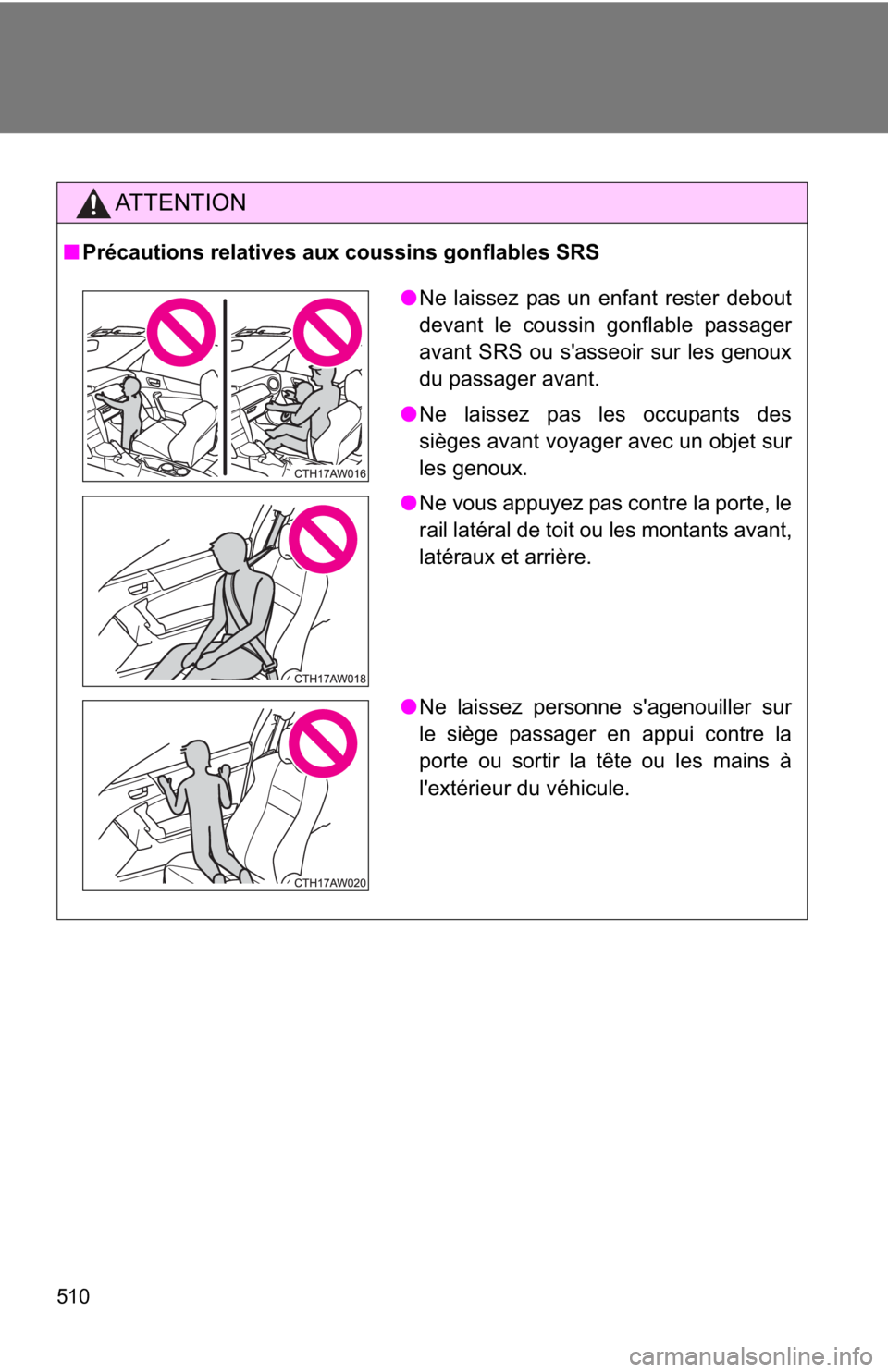 ATTENTION

■ Précautions relatives aux coussins gonflables SRS

CTH17AW016

● Ne laissez pas un enfant rester debout devant le coussin gonflable passager avant SRS ou s'asseoir sur les genoux du passager avant.

● Ne laissez pas les occupants des sièges avant voyager avec un objet sur les genoux.

CTH17AW018

● Ne vous appuyez pas contre la porte, le rail latéral de toit ou les montants avant, latéraux et arrière.

CTH17AW020

● Ne laissez personne s'agenouiller sur le siège passager en appui contre la porte ou sortir la tête ou les mains à l'extérieur du véhicule.

510

carmanualsonline.info