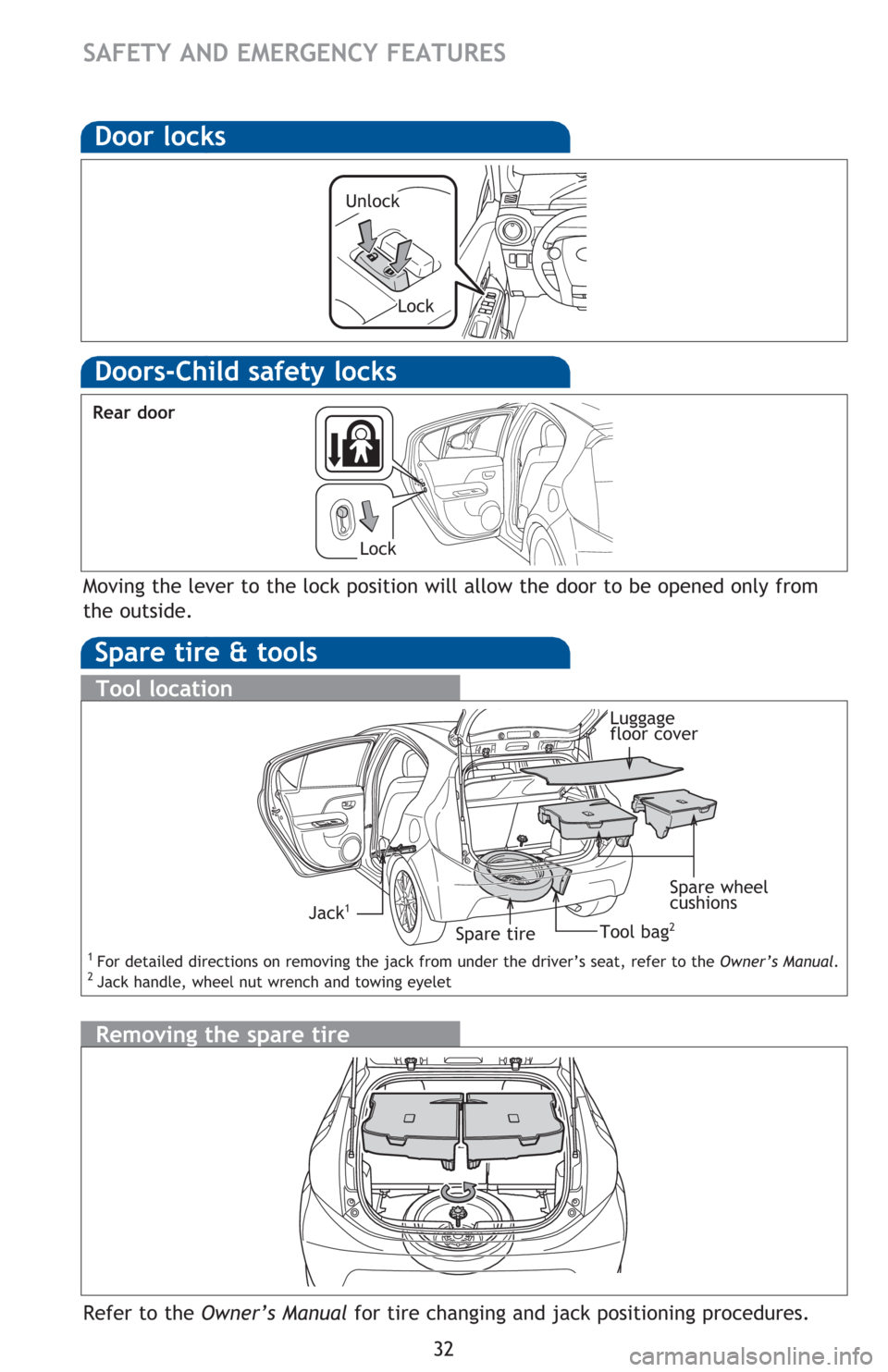 SAFETY AND EMERGENCY FEATURES

Door locks

Unlock

Lock

Doors-Child safety locks

Rear door

Lock

Moving the lever to the lock position will allow the door to be opened only from the outside.

Spare tire & tools

Tool location

Luggage floor cover

Spare wheel cushions

Jack$^1$

Spare tire

Tool bag$^2$

$^1$ For detailed directions on removing the jack from under the driver's seat, refer to the Owner's Manual.
$^2$ Jack handle, wheel nut wrench and towing eyelet

Removing the spare tire

Refer to the Owner's Manual for tire changing and jack positioning procedures.

32

carmanualsonline.info