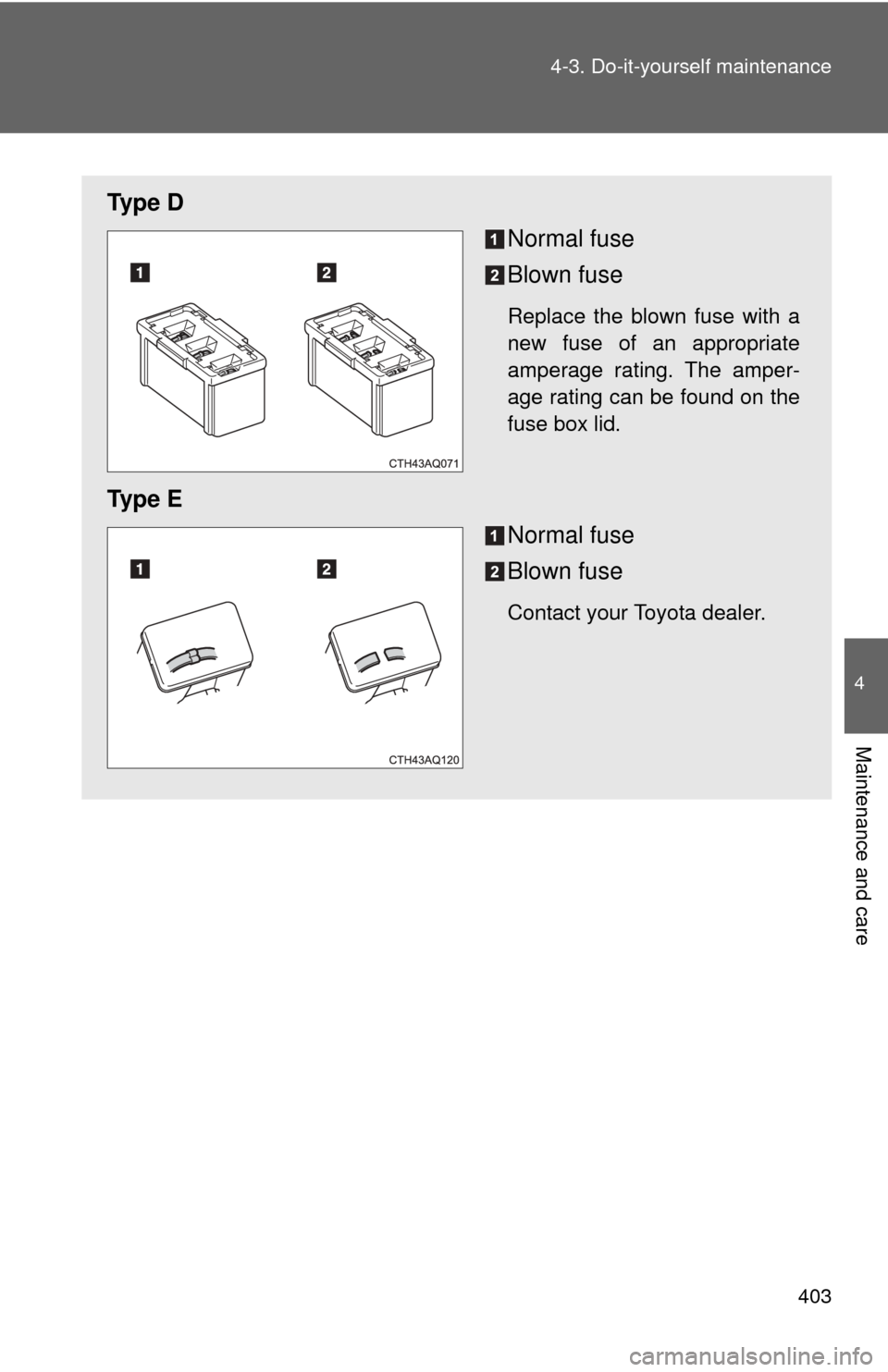 4-3. Do-it-yourself maintenance

Type D

1 2

CTH43AQ071

1 Normal fuse

2 Blown fuse

Replace the blown fuse with a new fuse of an appropriate amperage rating. The amperage rating can be found on the fuse box lid.

Type E

1 2

CTH43AQ120

1 Normal fuse

2 Blown fuse

Contact your Toyota dealer.

4

Maintenance and care

403

carmanualsonline.info