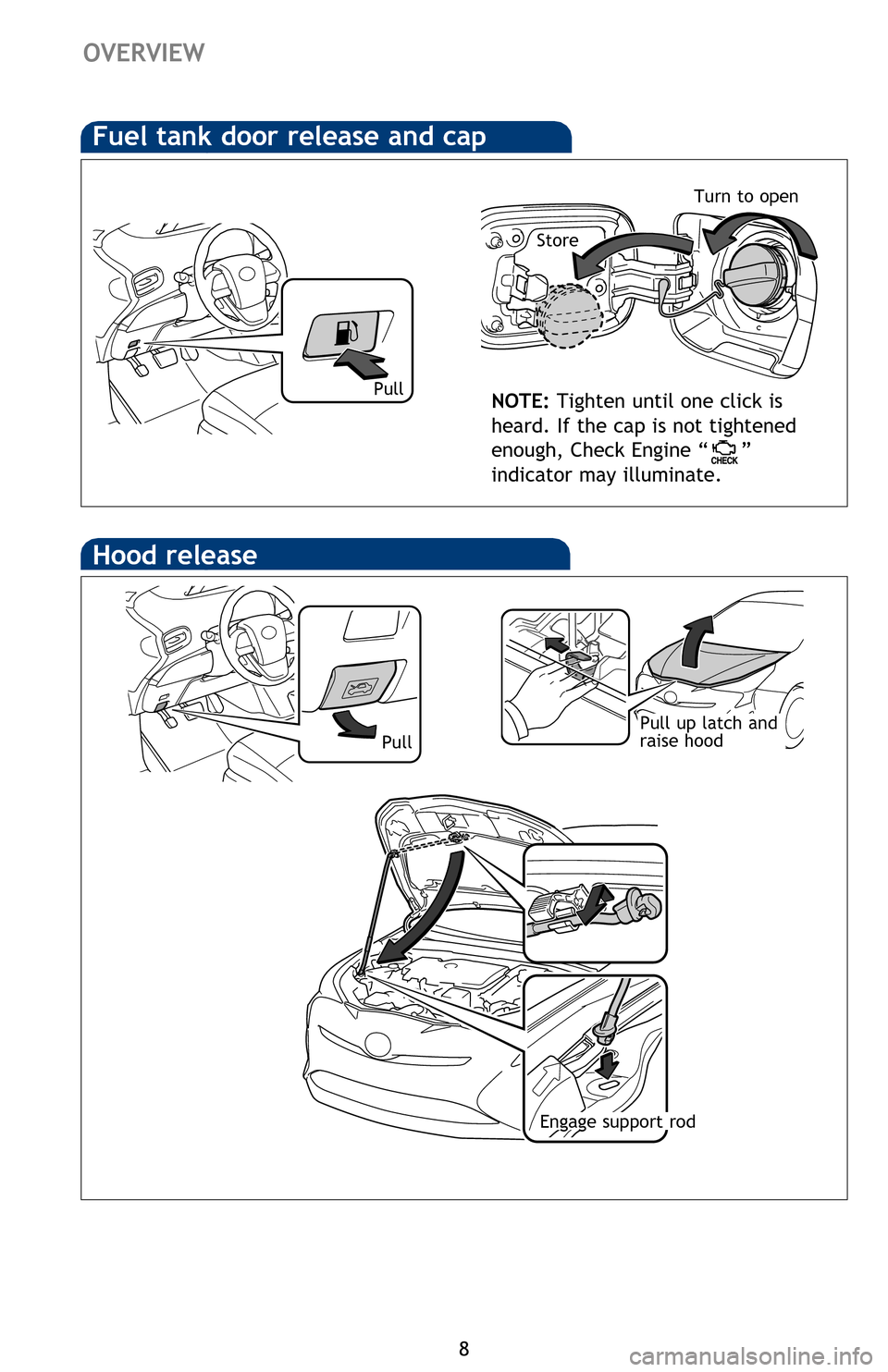 OVERVIEW

Fuel tank door release and cap

Pull

Turn to open

Store

NOTE: Tighten until one click is heard. If the cap is not tightened enough, Check Engine “ CHECK ” indicator may illuminate.

Hood release

Pull

Pull up latch and raise hood

Engage support rod

8

carmanualsonline.info