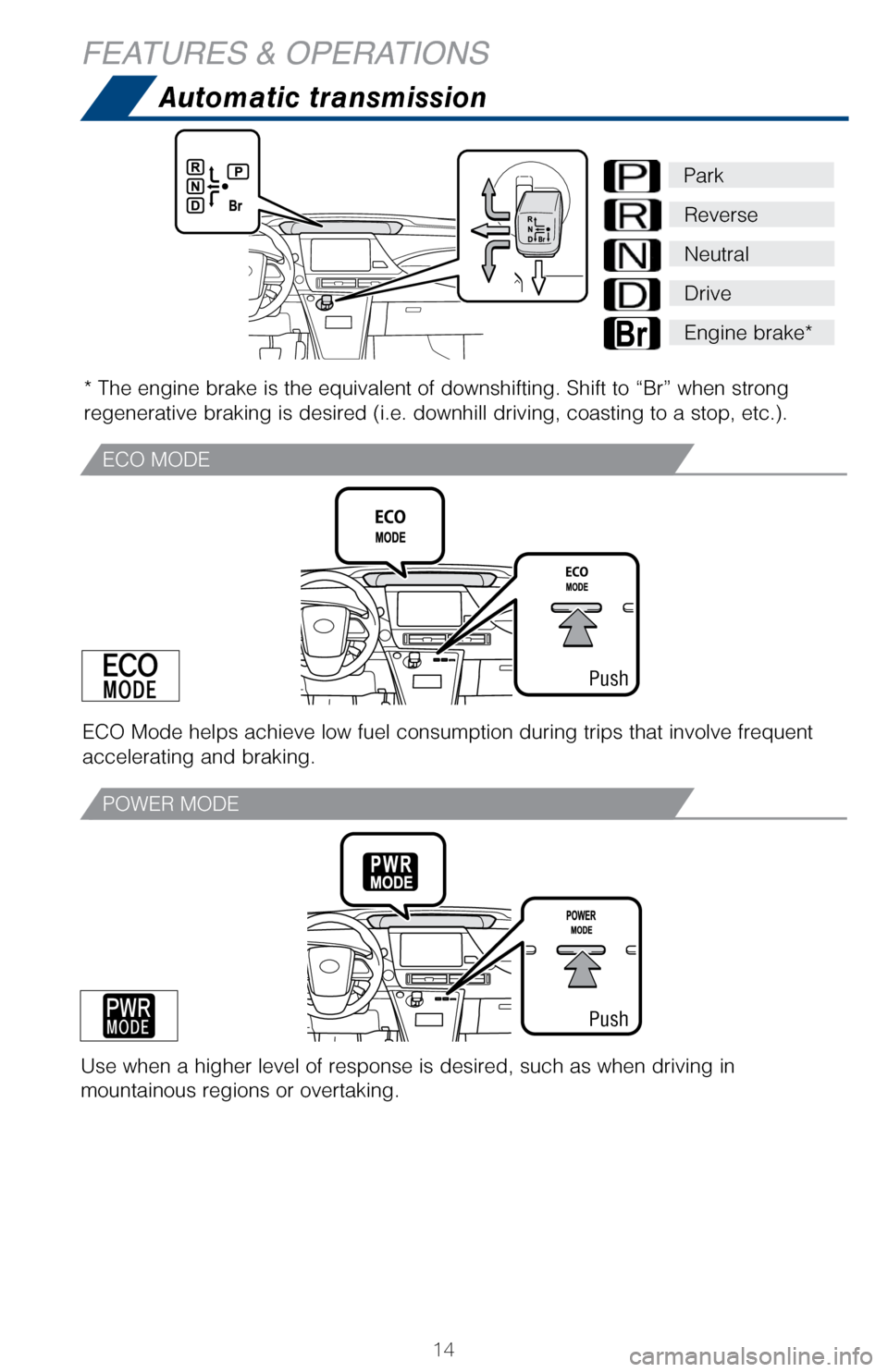 FEATURES & OPERATIONS

Automatic transmission

R
N
D
P
Br

R
N
D
Br

P Park
R Reverse
N Neutral
D Drive
Br Engine brake*

* The engine brake is the equivalent of downshifting. Shift to “Br” when strong regenerative braking is desired (i.e. downhill driving, coasting to a stop, etc.).

ECO MODE

ECO MODE

ECO MODE

Push

ECO MODE

ECO Mode helps achieve low fuel consumption during trips that involve frequent accelerating and braking.

POWER MODE

PWR MODE

POWER MODE

Push

PWR MODE

Use when a higher level of response is desired, such as when driving in mountainous regions or overtaking.

14

carmanualsonline.info