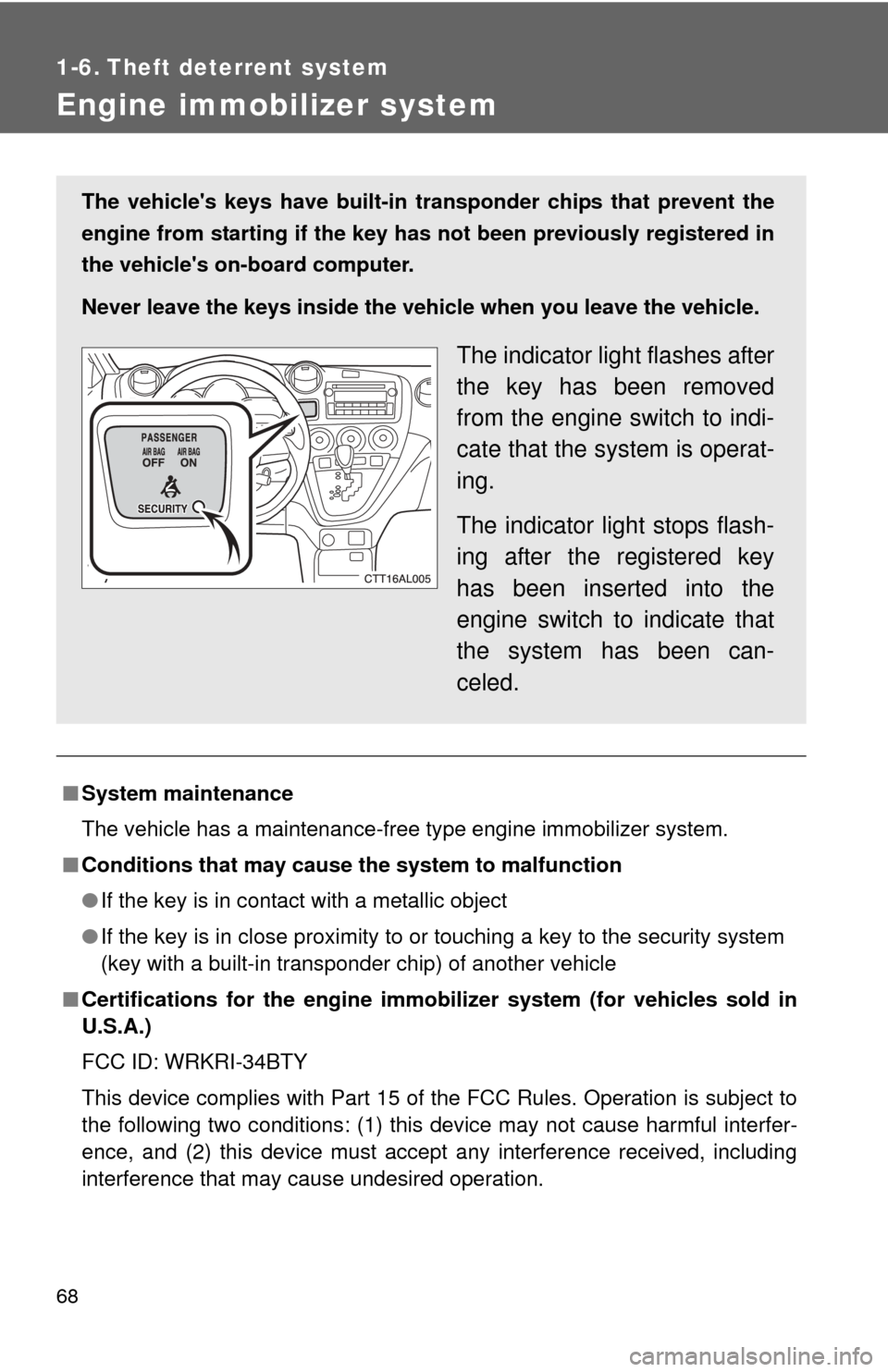 1-6. Theft deterrent system

Engine immobilizer system

The vehicle's keys have built-in transponder chips that prevent the engine from starting if the key has not been previously registered in the vehicle's on-board computer.

Never leave the keys inside the vehicle when you leave the vehicle.

PASSENGER
AIR BAG OFF
AIR BAG ON
SECURITY
CTT16AL005

The indicator light flashes after the key has been removed from the engine switch to indicate that the system is operating.

The indicator light stops flashing after the registered key has been inserted into the engine switch to indicate that the system has been canceled.

■ System maintenance

The vehicle has a maintenance-free type engine immobilizer system.

■ Conditions that may cause the system to malfunction

● If the key is in contact with a metallic object

● If the key is in close proximity to or touching a key to the security system (key with a built-in transponder chip) of another vehicle

■ Certifications for the engine immobilizer system (for vehicles sold in U.S.A.)

FCC ID: WRKRI-34BTY

This device complies with Part 15 of the FCC Rules. Operation is subject to the following two conditions: (1) this device may not cause harmful interference, and (2) this device must accept any interference received, including interference that may cause undesired operation.

68

carmanualsonline.info