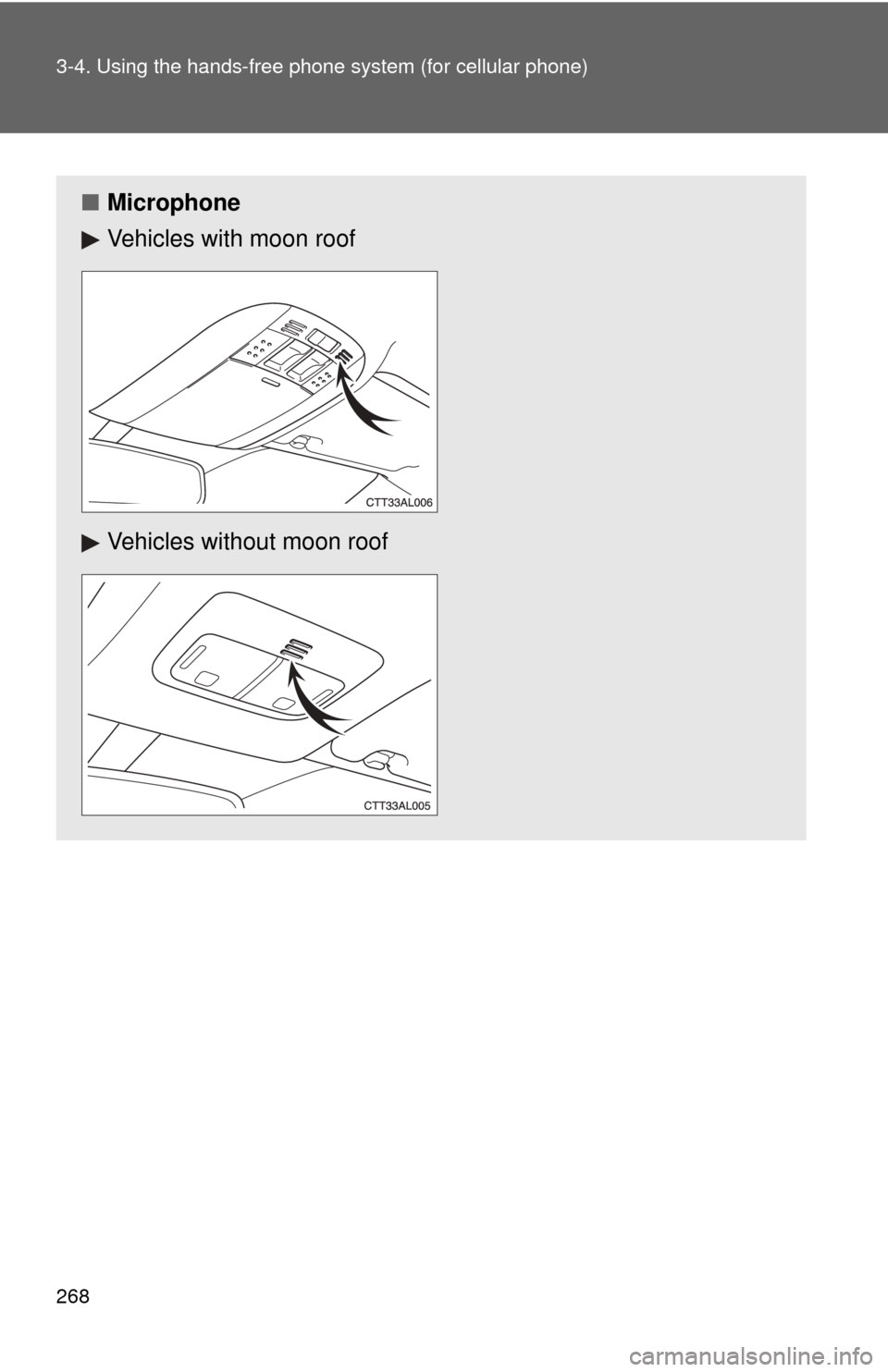 3-4. Using the hands-free phone system (for cellular phone)

■ Microphone

▶ Vehicles with moon roof

CTT33AL006

▶ Vehicles without moon roof

CTT33AL005

268

carmanualsonline.info