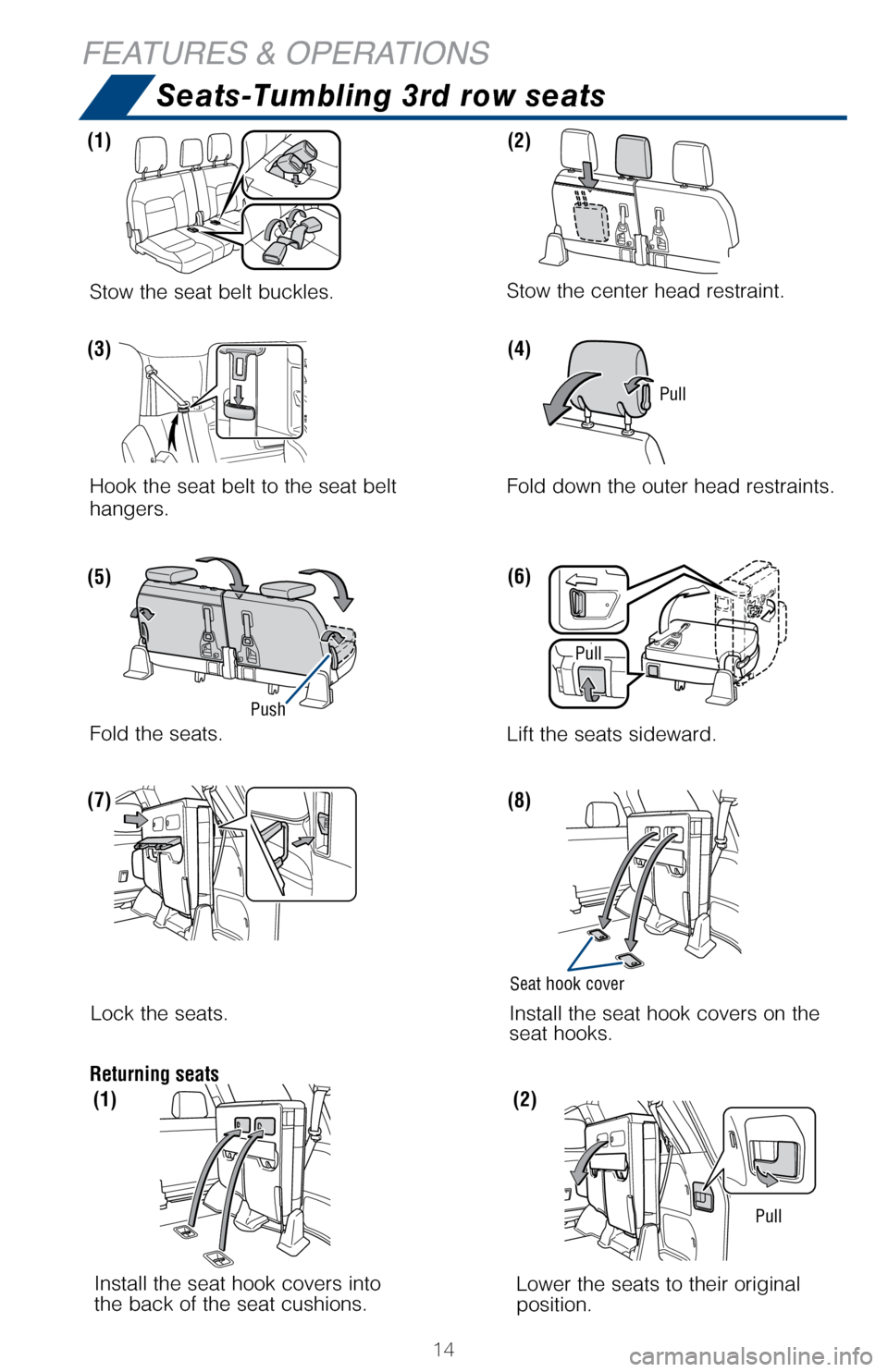 FEATURES & OPERATIONS

Seats-Tumbling 3rd row seats

(1)

Stow the seat belt buckles.

(2)

Stow the center head restraint.

(3)

Hook the seat belt to the seat belt hangers.

(4)

Pull

Fold down the outer head restraints.

(5)

Push

Fold the seats.

(6)

Pull

Lift the seats sideward.

(7)

Lock the seats.

(8)

Seat hook cover

Install the seat hook covers on the seat hooks.

Returning seats

(1)

Install the seat hook covers into the back of the seat cushions.

(2)

Pull

Lower the seats to their original position.

14

carmanualsonline.info