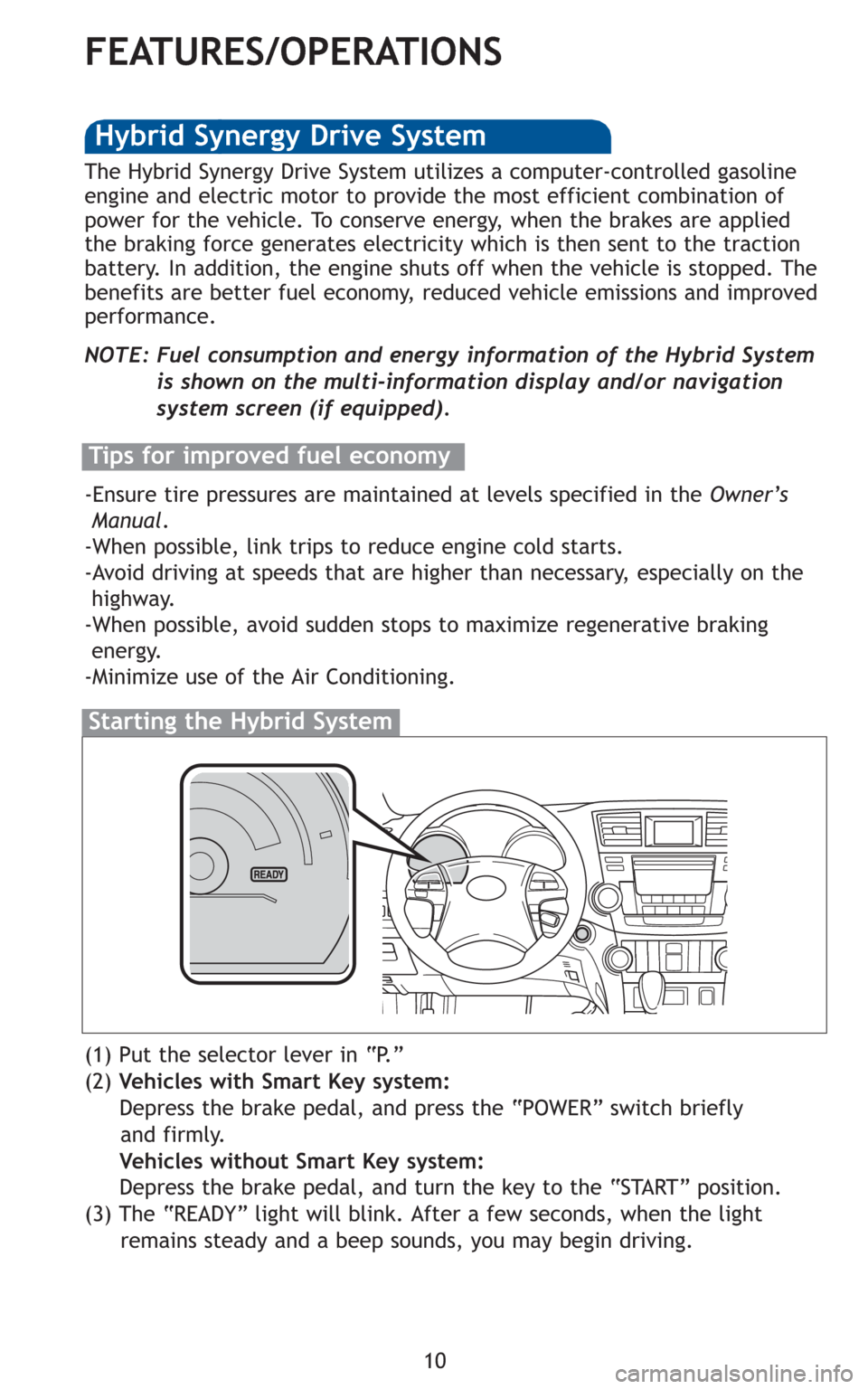 FEATURES/OPERATIONS

Hybrid Synergy Drive System

The Hybrid Synergy Drive System utilizes a computer-controlled gasoline engine and electric motor to provide the most efficient combination of power for the vehicle. To conserve energy, when the brakes are applied the braking force generates electricity which is then sent to the traction battery. In addition, the engine shuts off when the vehicle is stopped. The benefits are better fuel economy, reduced vehicle emissions and improved performance.

NOTE: Fuel consumption and energy information of the Hybrid System is shown on the multi-information display and/or navigation system screen (if equipped).

Tips for improved fuel economy

-Ensure tire pressures are maintained at levels specified in the Owner's Manual.
-When possible, link trips to reduce engine cold starts.
-Avoid driving at speeds that are higher than necessary, especially on the highway.
-When possible, avoid sudden stops to maximize regenerative braking energy.
-Minimize use of the Air Conditioning.

Starting the Hybrid System

READY

(1) Put the selector lever in "P."
(2) Vehicles with Smart Key system:
Depress the brake pedal, and press the "POWER" switch briefly and firmly.
Vehicles without Smart Key system:
Depress the brake pedal, and turn the key to the "START" position.
(3) The "READY" light will blink. After a few seconds, when the light remains steady and a beep sounds, you may begin driving.

10

carmanualsonline.info