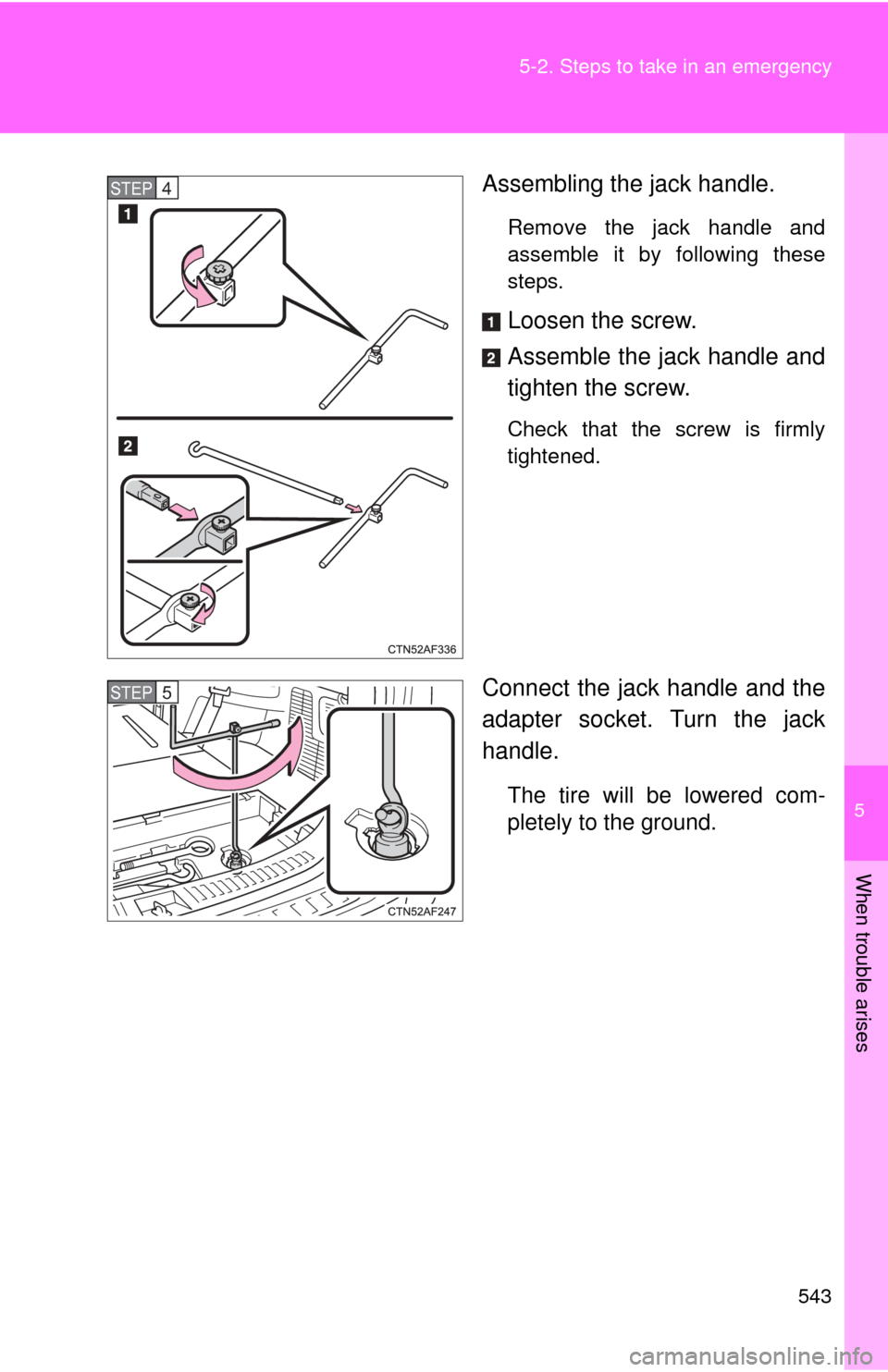 5-2. Steps to take in an emergency

STEP 4

1

2

CTN52AF336

Assembling the jack handle.

Remove the jack handle and assemble it by following these steps.

1 Loosen the screw.

2 Assemble the jack handle and tighten the screw.

Check that the screw is firmly tightened.

STEP 5

CTN52AF247

Connect the jack handle and the adapter socket. Turn the jack handle.

The tire will be lowered completely to the ground.

5

When trouble arises

543

carmanualsonline.info