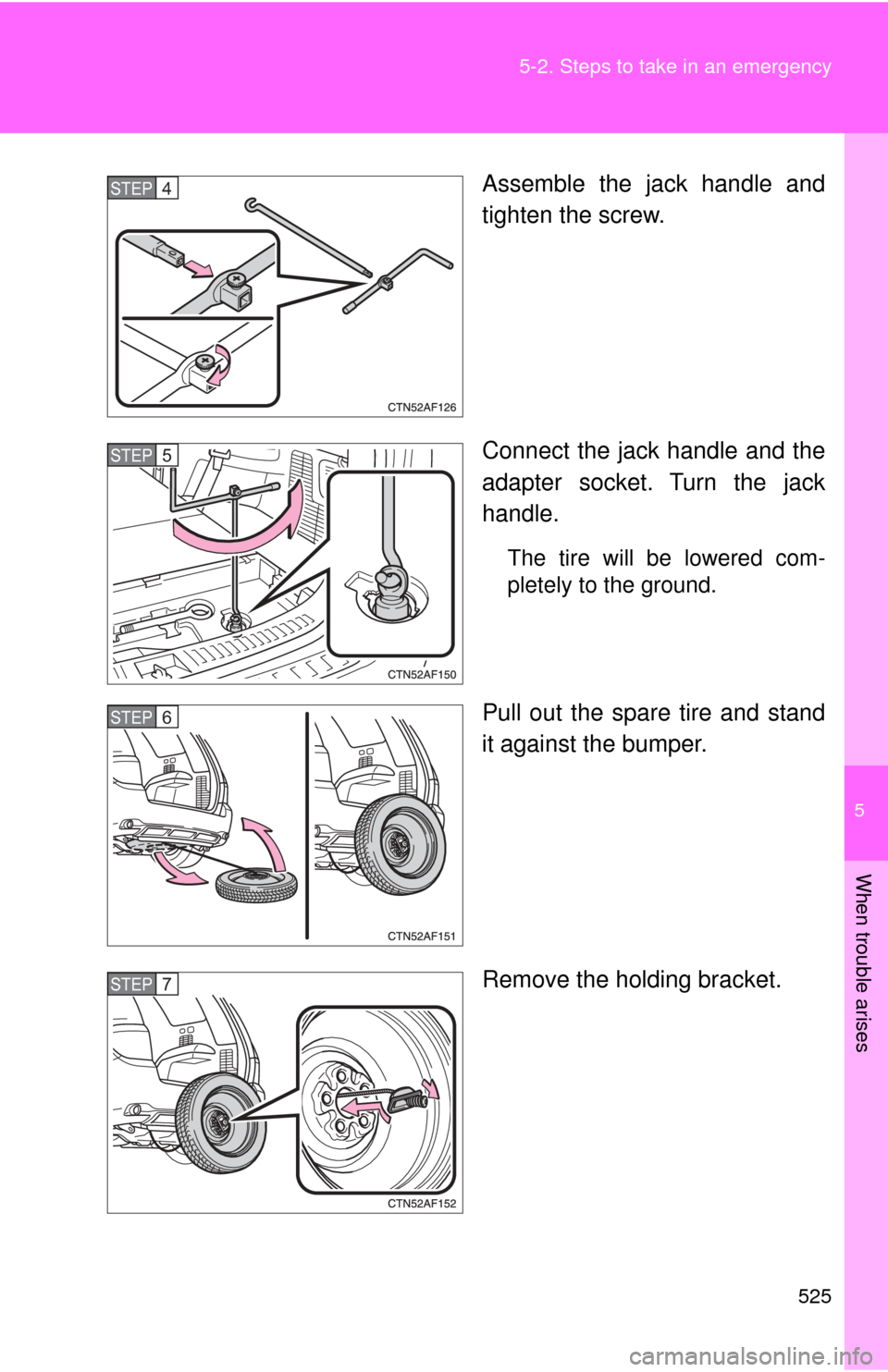 5-2. Steps to take in an emergency

STEP 4

CTN52AF126

Assemble the jack handle and tighten the screw.

STEP 5

CTN52AF150

Connect the jack handle and the adapter socket. Turn the jack handle.

The tire will be lowered completely to the ground.

STEP 6

CTN52AF151

Pull out the spare tire and stand it against the bumper.

STEP 7

CTN52AF152

Remove the holding bracket.

5

When trouble arises

525

carmanualsonline.info