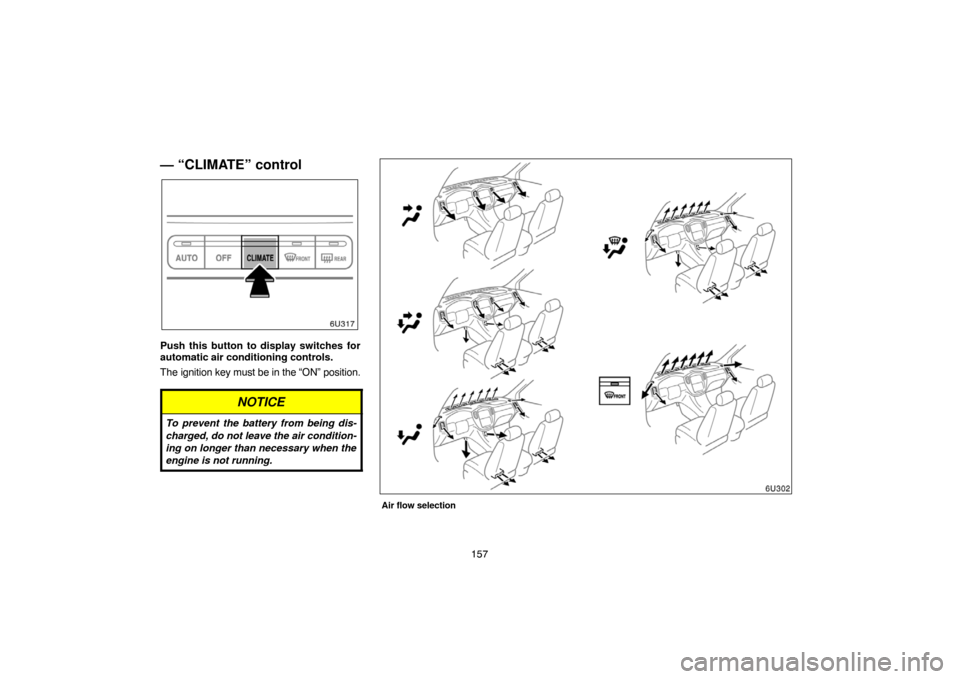 — “CLIMATE” control

AUTO OFF CLIMATE FRONT REAR

6U317

Push this button to display switches for automatic air conditioning controls.

The ignition key must be in the “ON” position.

NOTICE

To prevent the battery from being discharged, do not leave the air conditioning on longer than necessary when the engine is not running.

FRONT

6U302

Air flow selection

157

carmanualsonline.info