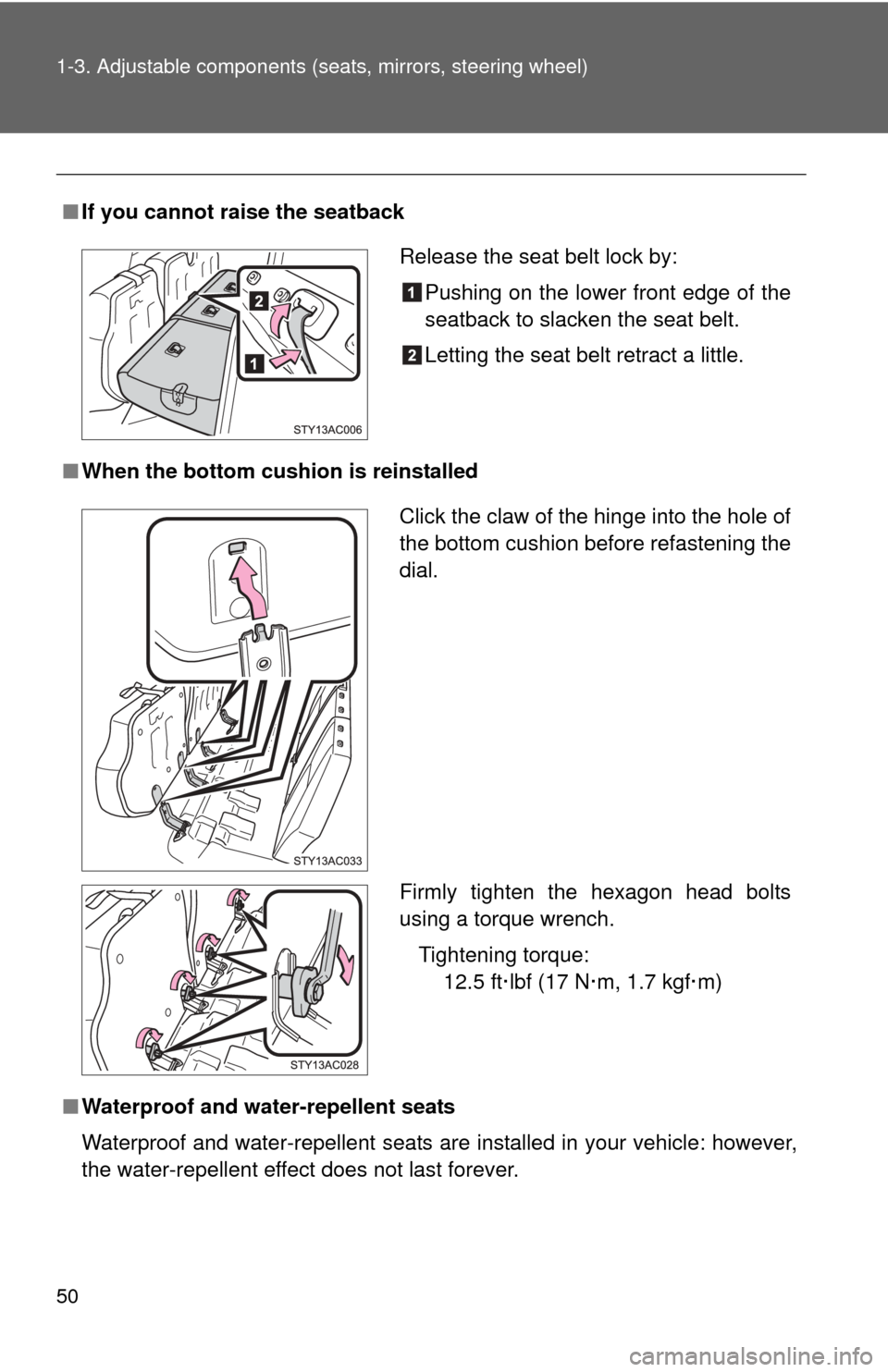 1-3. Adjustable components (seats, mirrors, steering wheel)

■ If you cannot raise the seatback

2

1

STY13AC006

Release the seat belt lock by:

1 Pushing on the lower front edge of the seatback to slacken the seat belt.

2 Letting the seat belt retract a little.

■ When the bottom cushion is reinstalled

STY13AC033

Click the claw of the hinge into the hole of the bottom cushion before refastening the dial.

STY13AC028

Firmly tighten the hexagon head bolts using a torque wrench.

Tightening torque:
12.5 ft·lbf (17 N·m, 1.7 kgf·m)

■ Waterproof and water-repellent seats

Waterproof and water-repellent seats are installed in your vehicle: however, the water-repellent effect does not last forever.

50

carmanualsonline.info