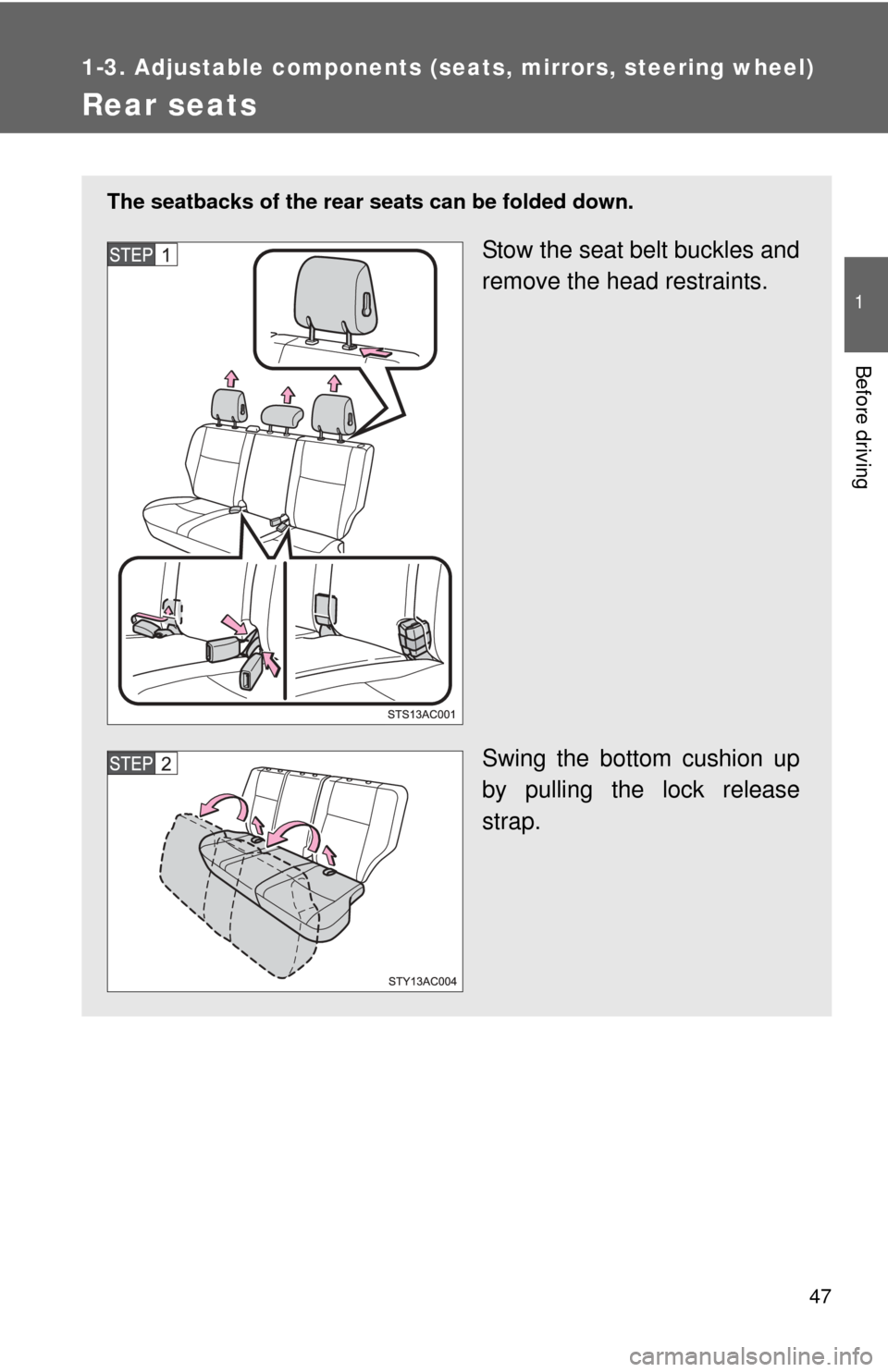 1-3. Adjustable components (seats, mirrors, steering wheel)

Rear seats

1

Before driving

The seatbacks of the rear seats can be folded down.

STEP 1

Stow the seat belt buckles and remove the head restraints.

STS13AC001

STEP 2

Swing the bottom cushion up by pulling the lock release strap.

STY13AC004

47

carmanualsonline.info