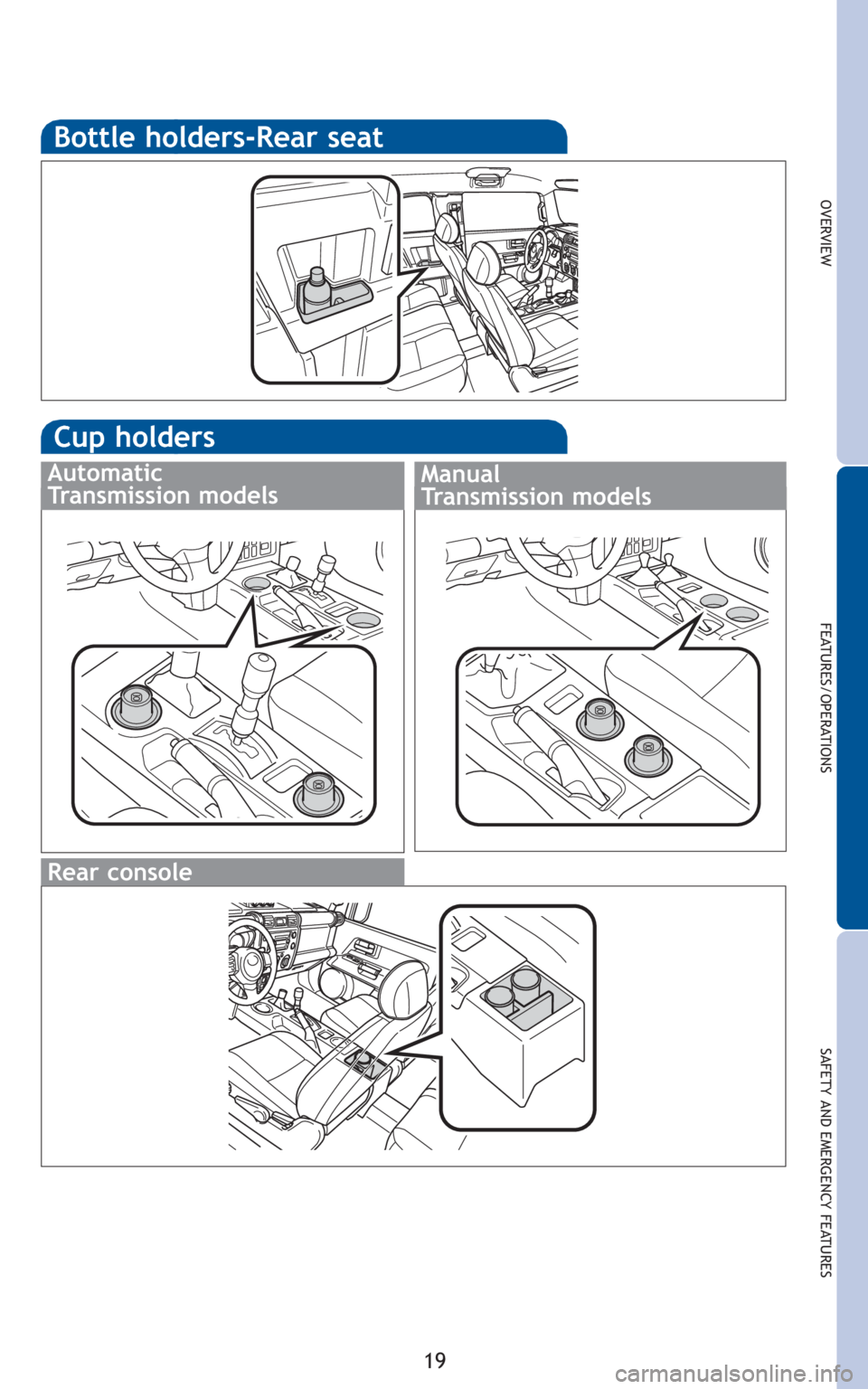 Bottle holders-Rear seat

Cup holders

Automatic Transmission models

Manual Transmission models

Rear console

OVERVIEW

FEATURES/OPERATIONS

SAFETY AND EMERGENCY FEATURES

19

carmanualsonline.info