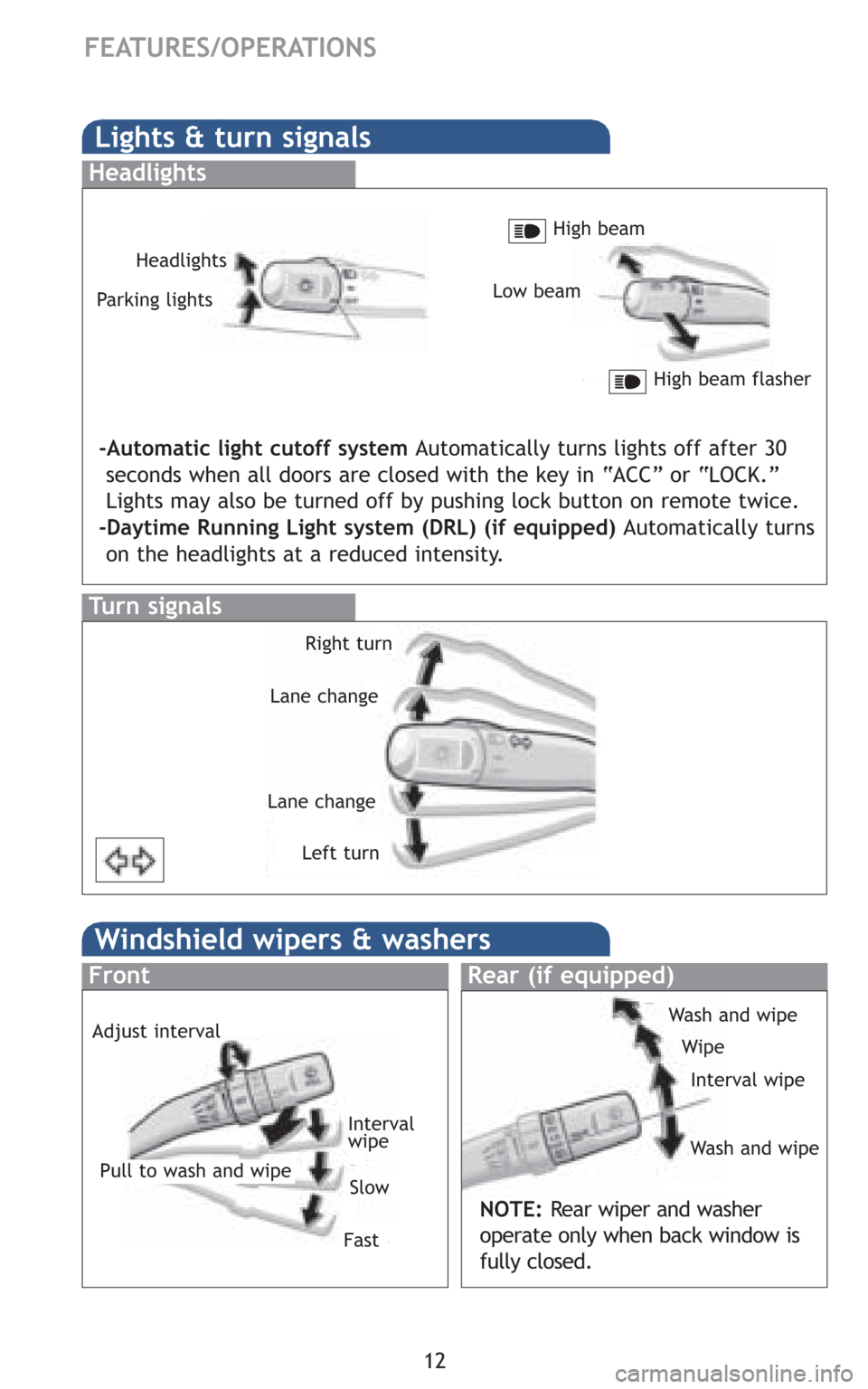 FEATURES/OPERATIONS

Lights & turn signals

Headlights

Headlights

Parking lights

High beam

Low beam

High beam flasher

-Automatic light cutoff system Automatically turns lights off after 30 seconds when all doors are closed with the key in "ACC" or "LOCK." Lights may also be turned off by pushing lock button on remote twice.
-Daytime Running Light system (DRL) (if equipped) Automatically turns on the headlights at a reduced intensity.

Turn signals

Right turn

Lane change

Lane change

Left turn

Windshield wipers & washers

Front

Adjust interval

Interval wipe

Pull to wash and wipe

Slow

Fast

Rear (if equipped)

Wash and wipe

Wipe

Interval wipe

Wash and wipe

NOTE: Rear wiper and washer operate only when back window is fully closed.

12

carmanualsonline.info