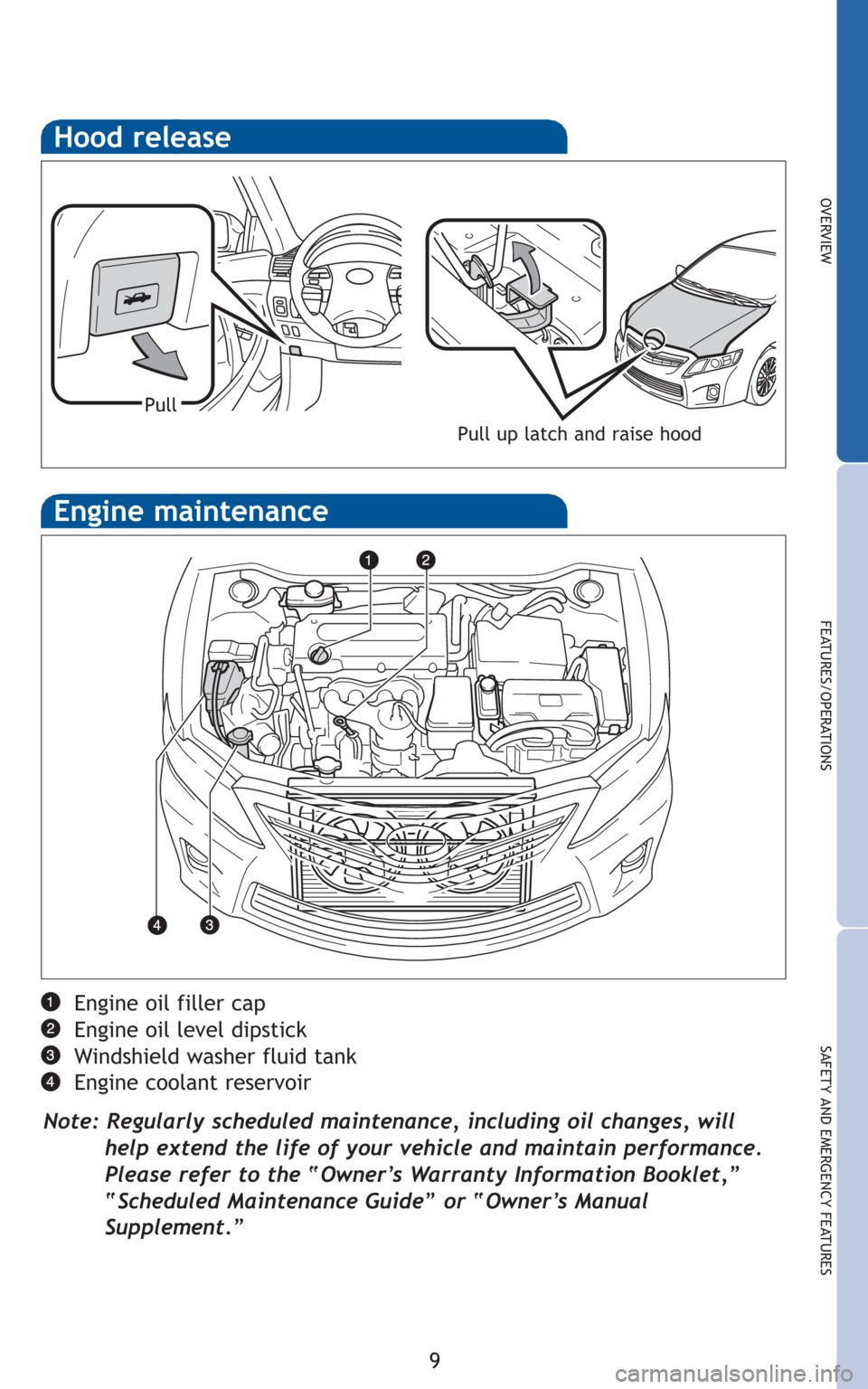 Hood release

Pull

Pull up latch and raise hood

Engine maintenance

1 2

4 3

1 Engine oil filler cap
2 Engine oil level dipstick
3 Windshield washer fluid tank
4 Engine coolant reservoir

Note: Regularly scheduled maintenance, including oil changes, will help extend the life of your vehicle and maintain performance. Please refer to the "Owner's Warranty Information Booklet," "Scheduled Maintenance Guide" or "Owner's Manual Supplement."

OVERVIEW

FEATURES/OPERATIONS

SAFETY AND EMERGENCY FEATURES

9

carmanualsonline.info