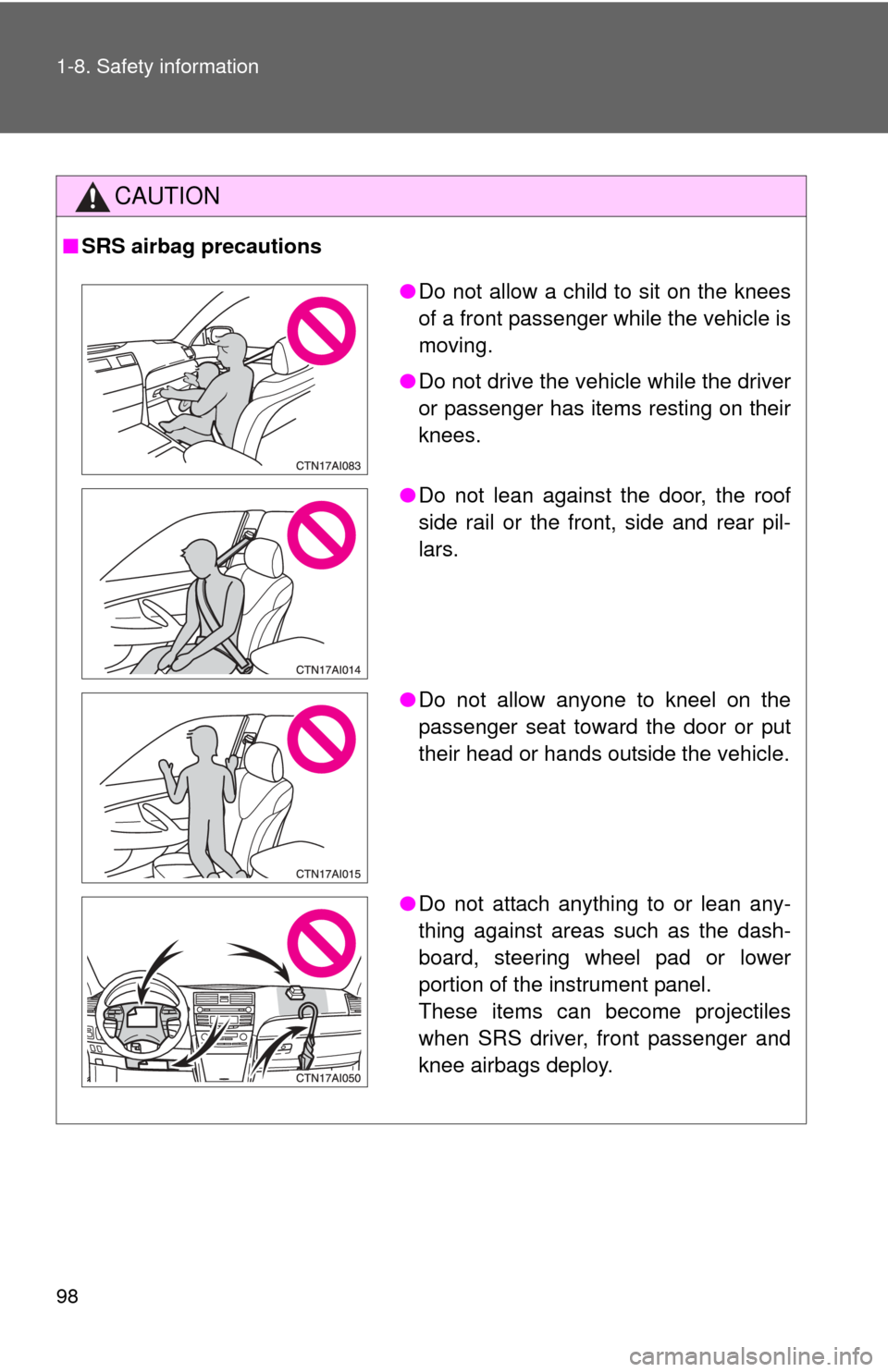 1-8. Safety information

CAUTION

■ SRS airbag precautions

CTN17AI083

● Do not allow a child to sit on the knees of a front passenger while the vehicle is moving.

● Do not drive the vehicle while the driver or passenger has items resting on their knees.

CTN17AI014

● Do not lean against the door, the roof side rail or the front, side and rear pillars.

CTN17AI015

● Do not allow anyone to kneel on the passenger seat toward the door or put their head or hands outside the vehicle.

CTN17AI050

● Do not attach anything to or lean anything against areas such as the dashboard, steering wheel pad or lower portion of the instrument panel.
These items can become projectiles when SRS driver, front passenger and knee airbags deploy.

98

carmanualsonline.info