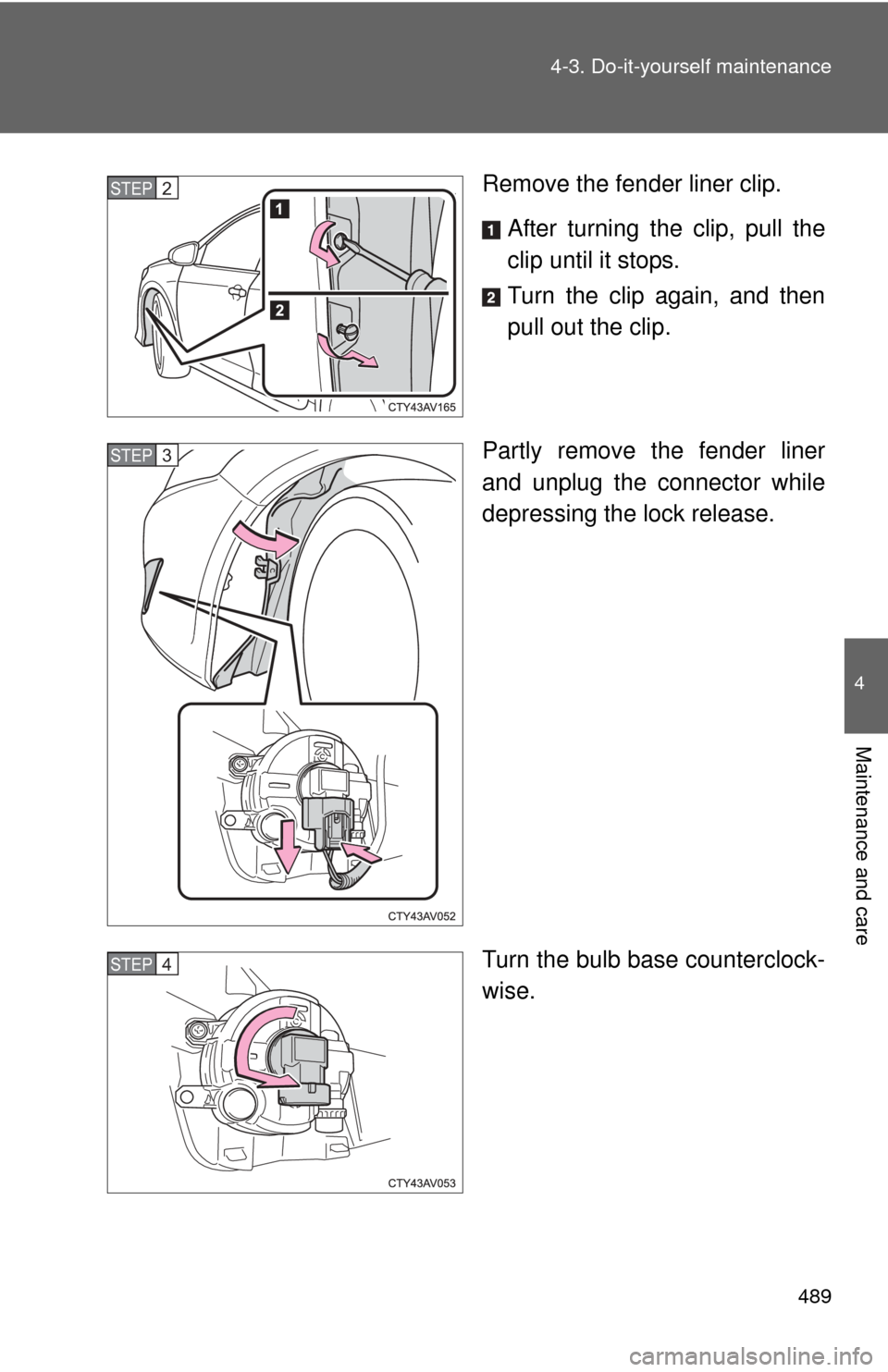 4-3. Do-it-yourself maintenance

STEP 2

1

2

CTY43AV165

Remove the fender liner clip.

1 After turning the clip, pull the clip until it stops.

2 Turn the clip again, and then pull out the clip.

STEP 3

CTY43AV052

Partly remove the fender liner and unplug the connector while depressing the lock release.

STEP 4

CTY43AV053

Turn the bulb base counterclockwise.

4

Maintenance and care

489

carmanualsonline.info