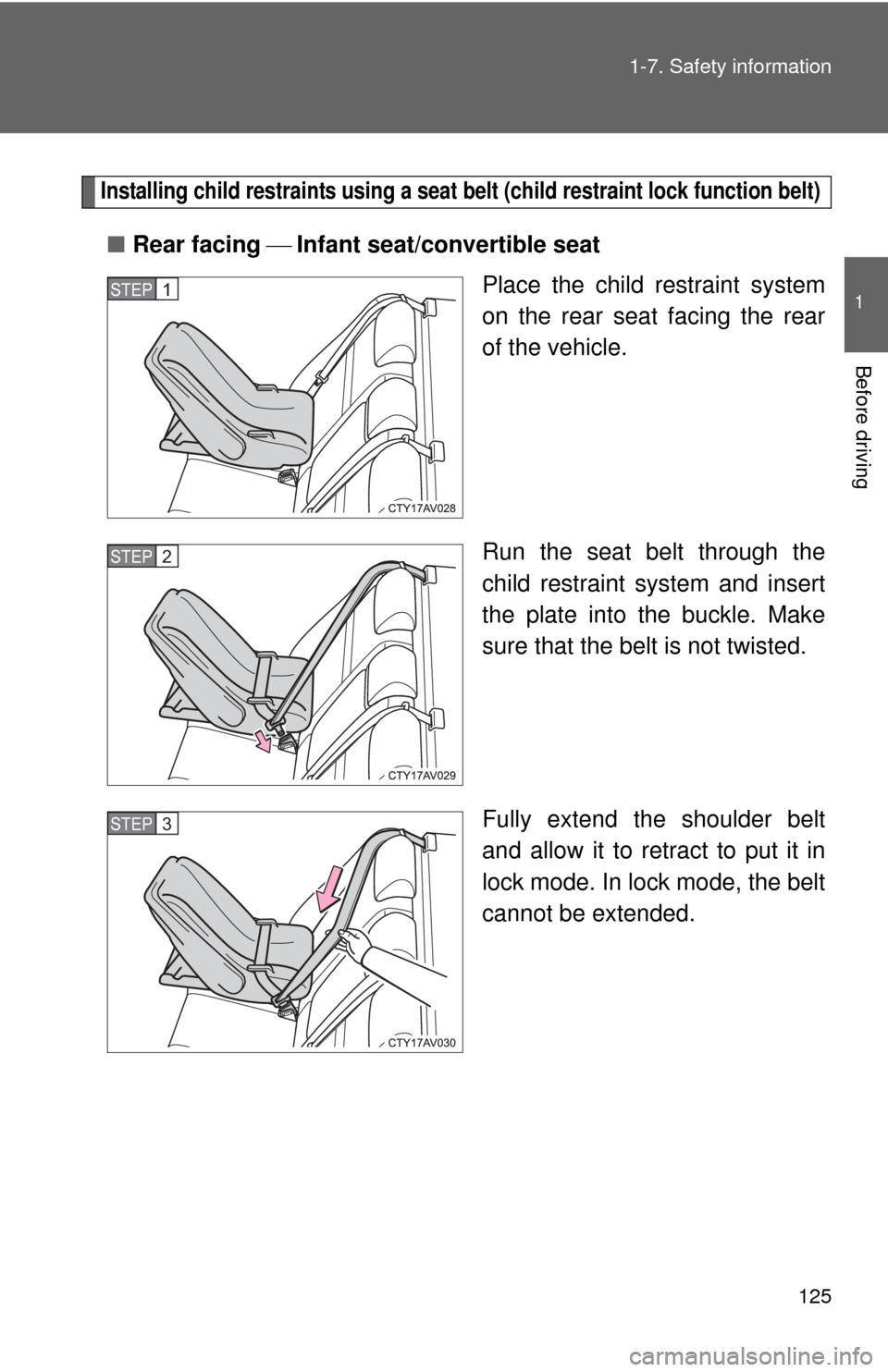 1-7. Safety information

1

Before driving

Installing child restraints using a seat belt (child restraint lock function belt)

■ Rear facing — Infant seat/convertible seat

STEP 1

CTY17AV028

Place the child restraint system on the rear seat facing the rear of the vehicle.

STEP 2

CTY17AV029

Run the seat belt through the child restraint system and insert the plate into the buckle. Make sure that the belt is not twisted.

STEP 3

CTY17AV030

Fully extend the shoulder belt and allow it to retract to put it in lock mode. In lock mode, the belt cannot be extended.

125

carmanualsonline.info