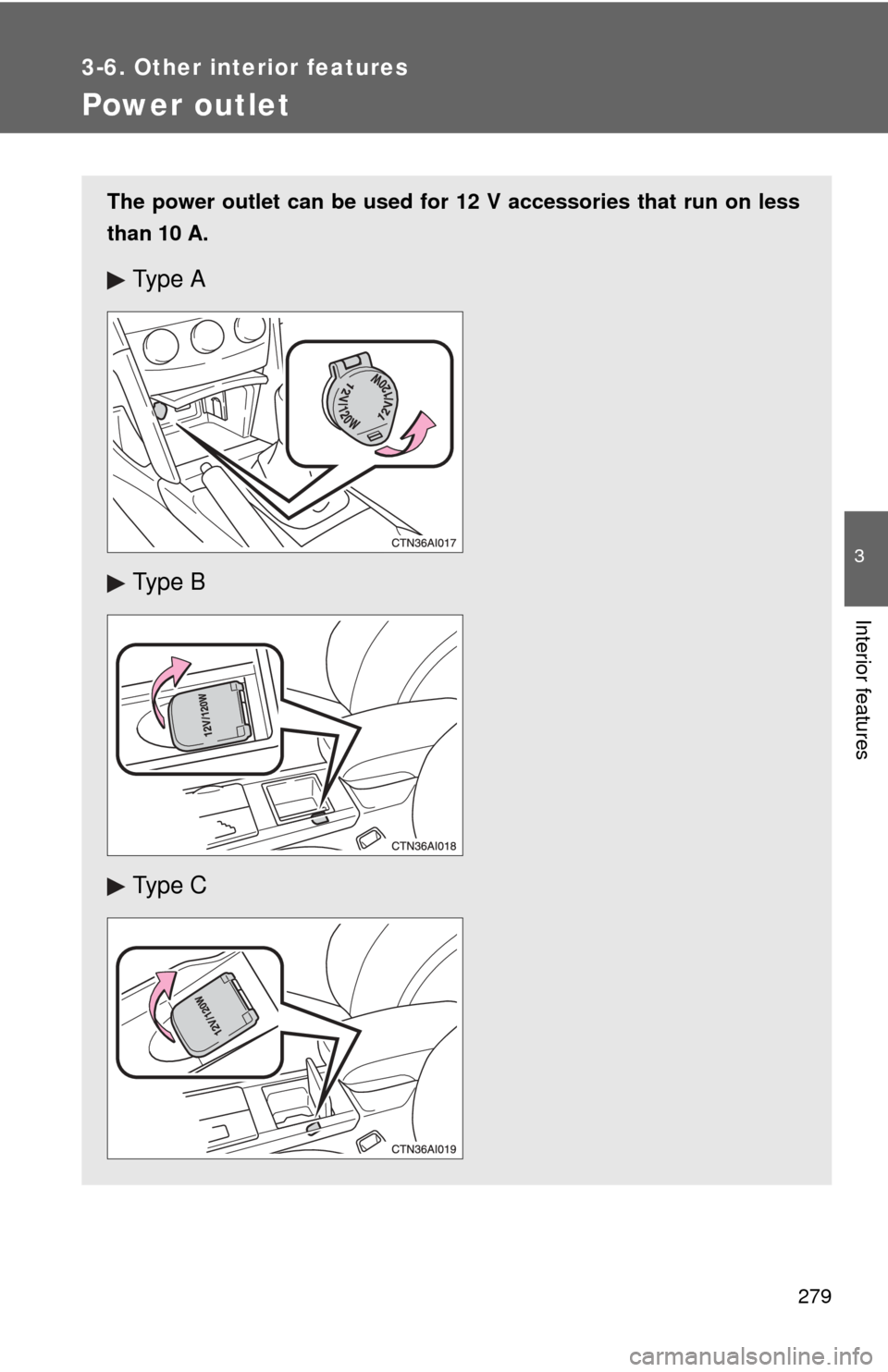 3-6. Other interior features

Power outlet

The power outlet can be used for 12 V accessories that run on less than 10 A.

Type A

12V/120W
12V/120W
CTN36AI017

Type B

12V/120W
CTN36AI018

Type C

12V/120W
CTN36AI019

3

Interior features

279

carmanualsonline.info