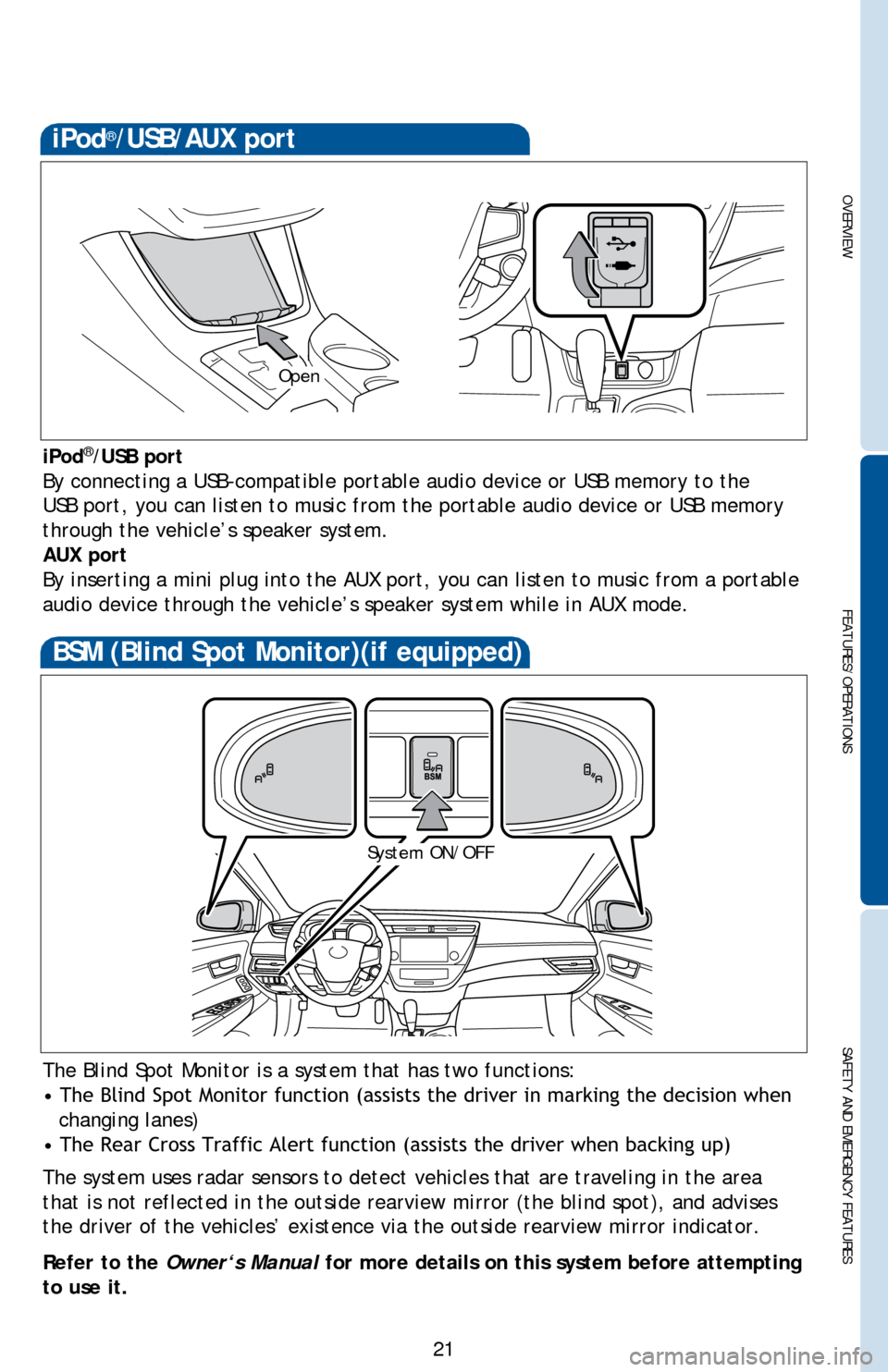 iPod®/USB/AUX port

Open

iPod®/USB port
By connecting a USB-compatible portable audio device or USB memory to the USB port, you can listen to music from the portable audio device or USB memory through the vehicle's speaker system.
AUX port
By inserting a mini plug into the AUX port, you can listen to music from a portable audio device through the vehicle's speaker system while in AUX mode.

BSM (Blind Spot Monitor)(if equipped)

BSM

System ON/OFF

The Blind Spot Monitor is a system that has two functions:
• The Blind Spot Monitor function (assists the driver in marking the decision when changing lanes)
• The Rear Cross Traffic Alert function (assists the driver when backing up)

The system uses radar sensors to detect vehicles that are traveling in the area that is not reflected in the outside rearview mirror (the blind spot), and advises the driver of the vehicles' existence via the outside rearview mirror indicator.

Refer to the Owner's Manual for more details on this system before attempting to use it.

21

OVERVIEW

FEATURES/OPERATIONS

SAFETY AND EMERGENCY FEATURES

carmanualsonline.info