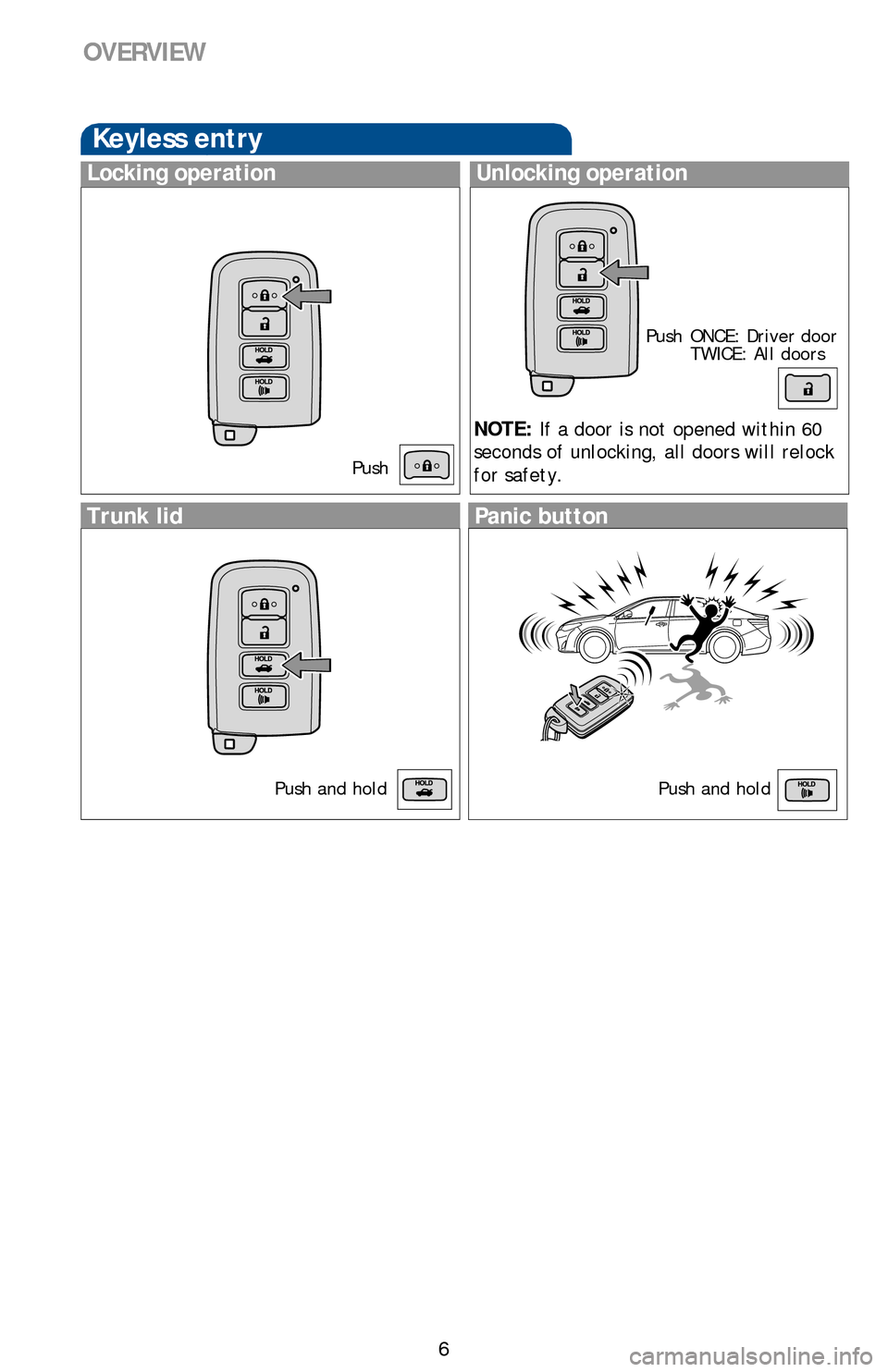 OVERVIEW

Keyless entry

Locking operation

HOLD

HOLD

Push

Unlocking operation

HOLD

HOLD

Push ONCE: Driver door
TWICE: All doors

NOTE: If a door is not opened within 60 seconds of unlocking, all doors will relock for safety.

Trunk lid

HOLD

HOLD

Push and hold

HOLD

Panic button

Push and hold

HOLD

6

carmanualsonline.info