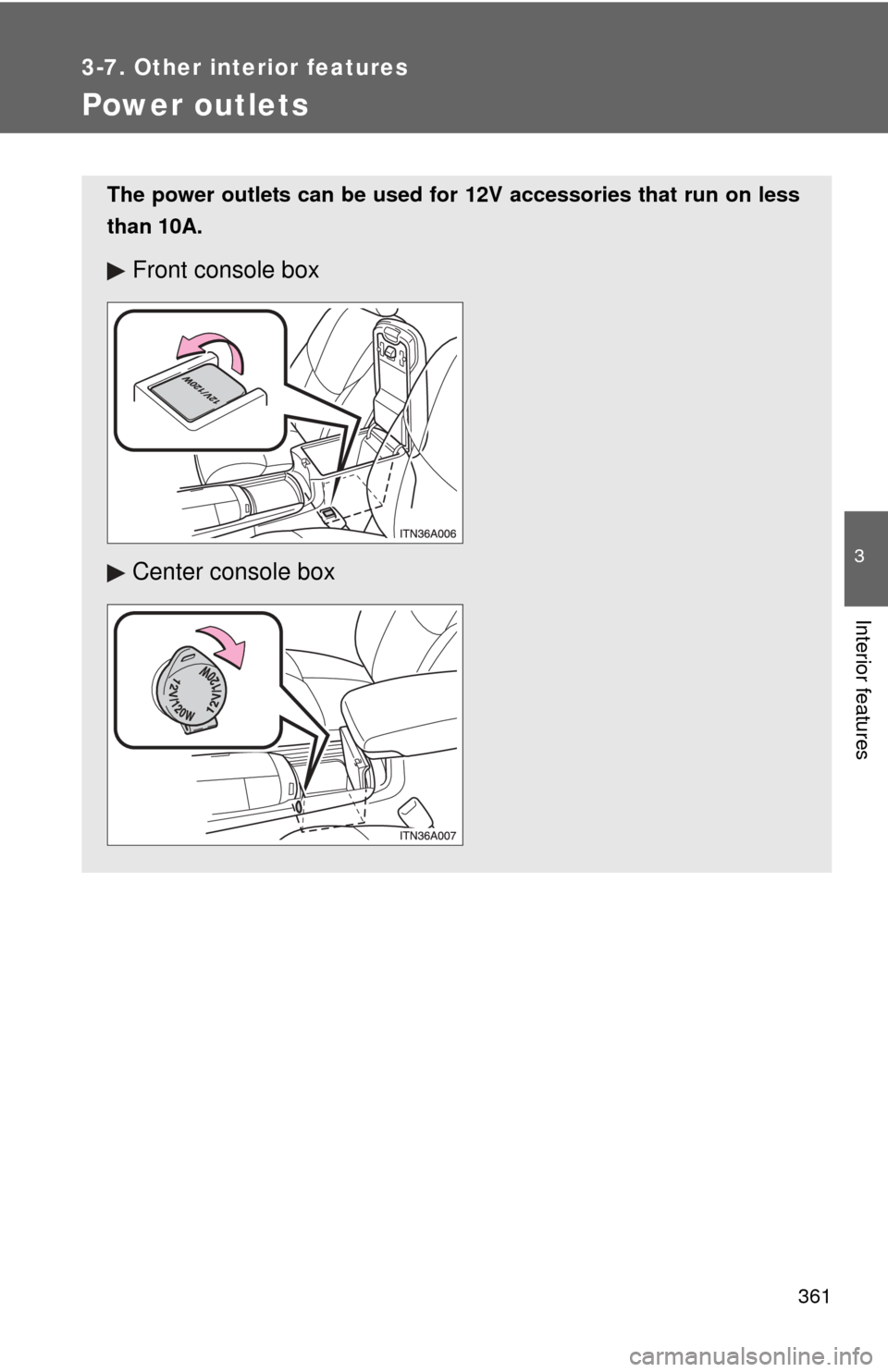 3-7. Other interior features

Power outlets

The power outlets can be used for 12V accessories that run on less than 10A.

▶ Front console box

12V/120W

ITN36A006

▶ Center console box

12V/120W

12V/120W

ITN36A007

3

Interior features

361

carmanualsonline.info