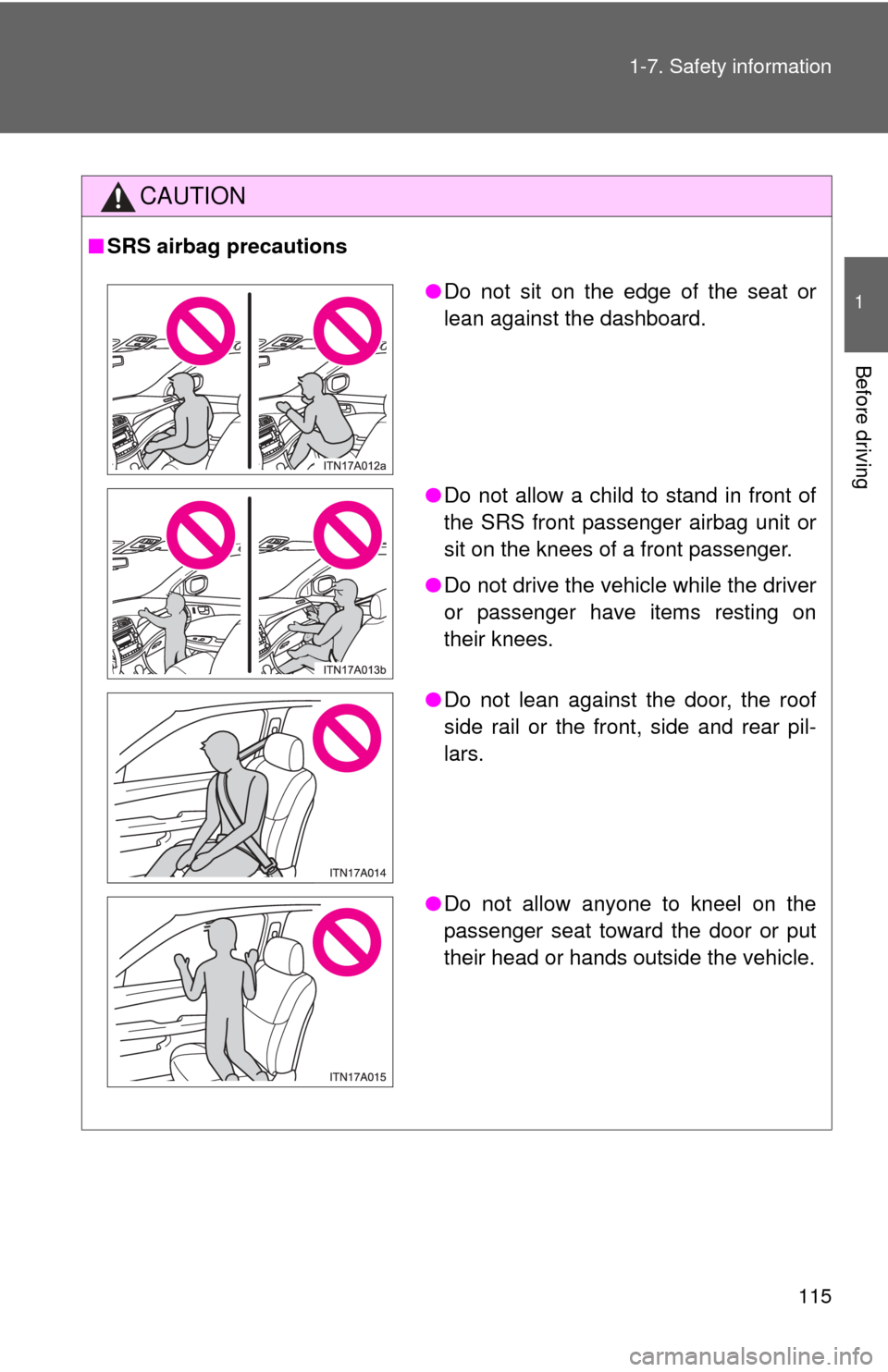 1-7. Safety information

1

Before driving

CAUTION

■ SRS airbag precautions

ITN17A012a

● Do not sit on the edge of the seat or lean against the dashboard.

ITN17A013b

● Do not allow a child to stand in front of the SRS front passenger airbag unit or sit on the knees of a front passenger.

● Do not drive the vehicle while the driver or passenger have items resting on their knees.

ITN17A014

● Do not lean against the door, the roof side rail or the front, side and rear pillars.

ITN17A015

● Do not allow anyone to kneel on the passenger seat toward the door or put their head or hands outside the vehicle.

115

carmanualsonline.info