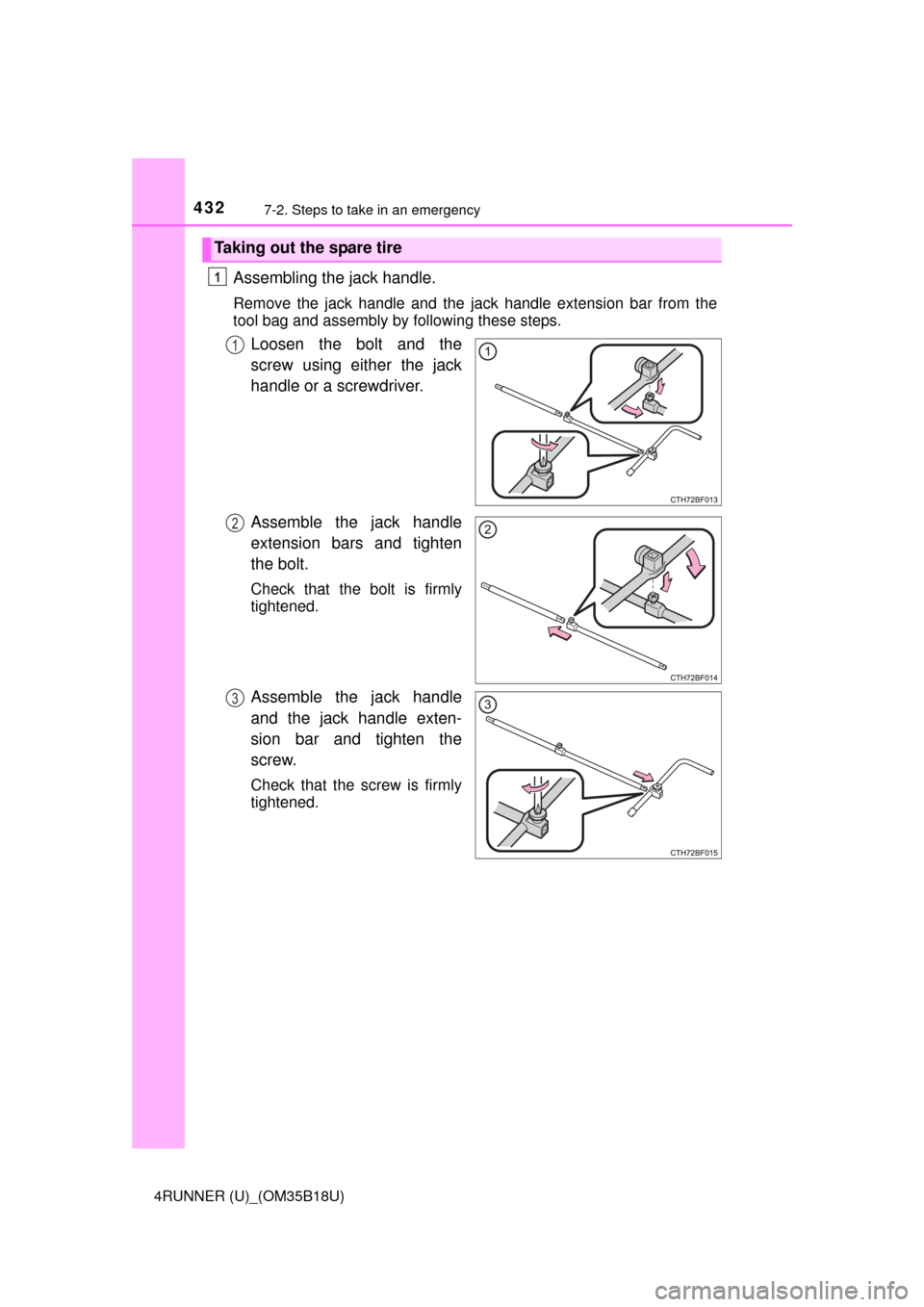 432
7-2. Steps to take in an emergency

Taking out the spare tire

1 Assembling the jack handle.

Remove the jack handle and the jack handle extension bar from the tool bag and assembly by following these steps.

1 Loosen the bolt and the screw using either the jack handle or a screwdriver.

1

CTH72BF013

2 Assemble the jack handle extension bars and tighten the bolt.

Check that the bolt is firmly tightened.

2

CTH72BF014

3 Assemble the jack handle and the jack handle extension bar and tighten the screw.

Check that the screw is firmly tightened.

3

CTH72BF015

4RUNNER (U)_(OM35B18U)

carmanualsonline.info