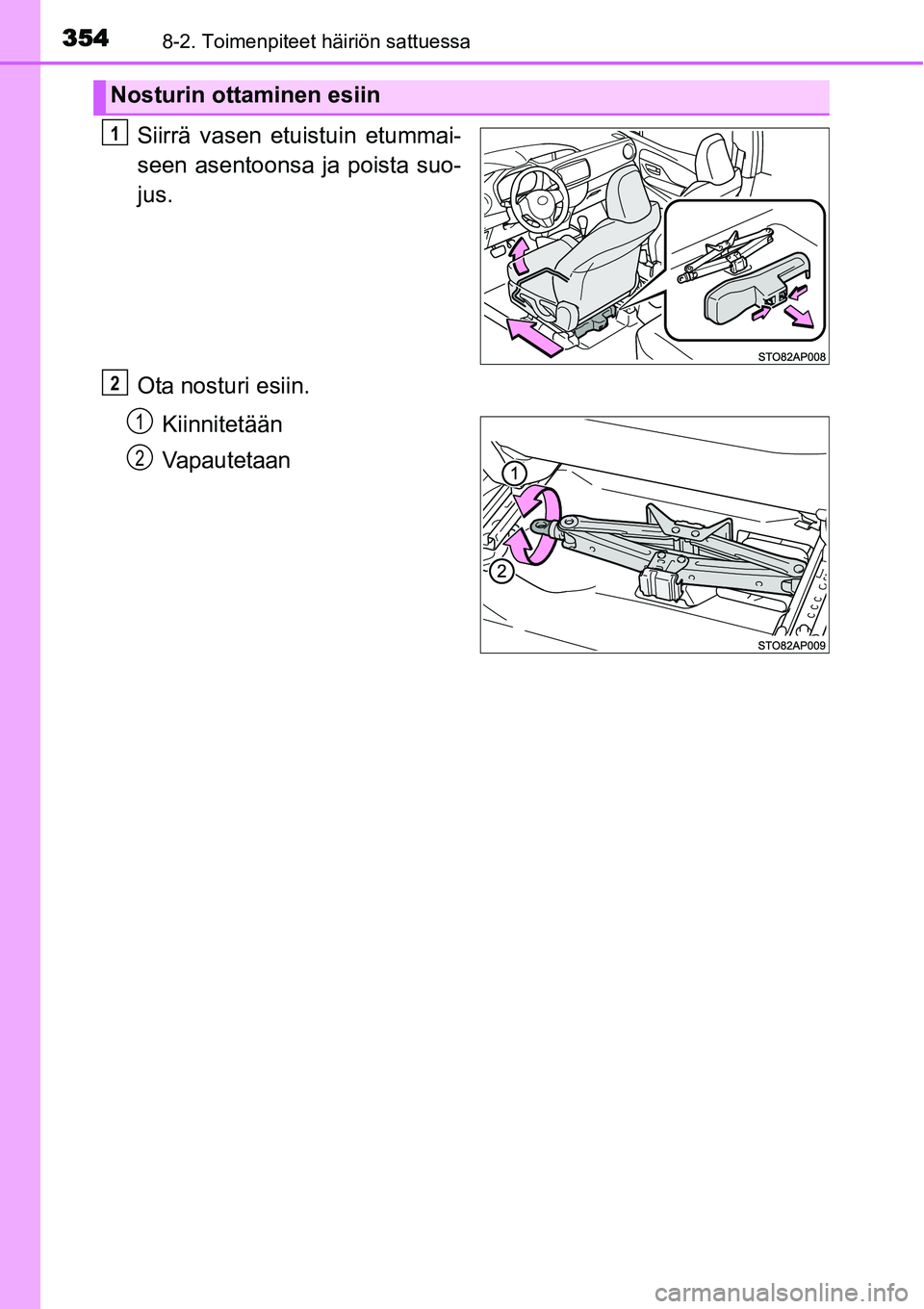 354 8-2. Toimenpiteet häiriön sattuessa

Nosturin ottaminen esiin

1 Siirrä vasen etuistuin etummaiseen asentoonsa ja poista suojus.

STO82AP008

2 Ota nosturi esiin.

1 Kiinnitetään

2 Vapautetaan

1

2

STO82AP009

carmanualsonline.info