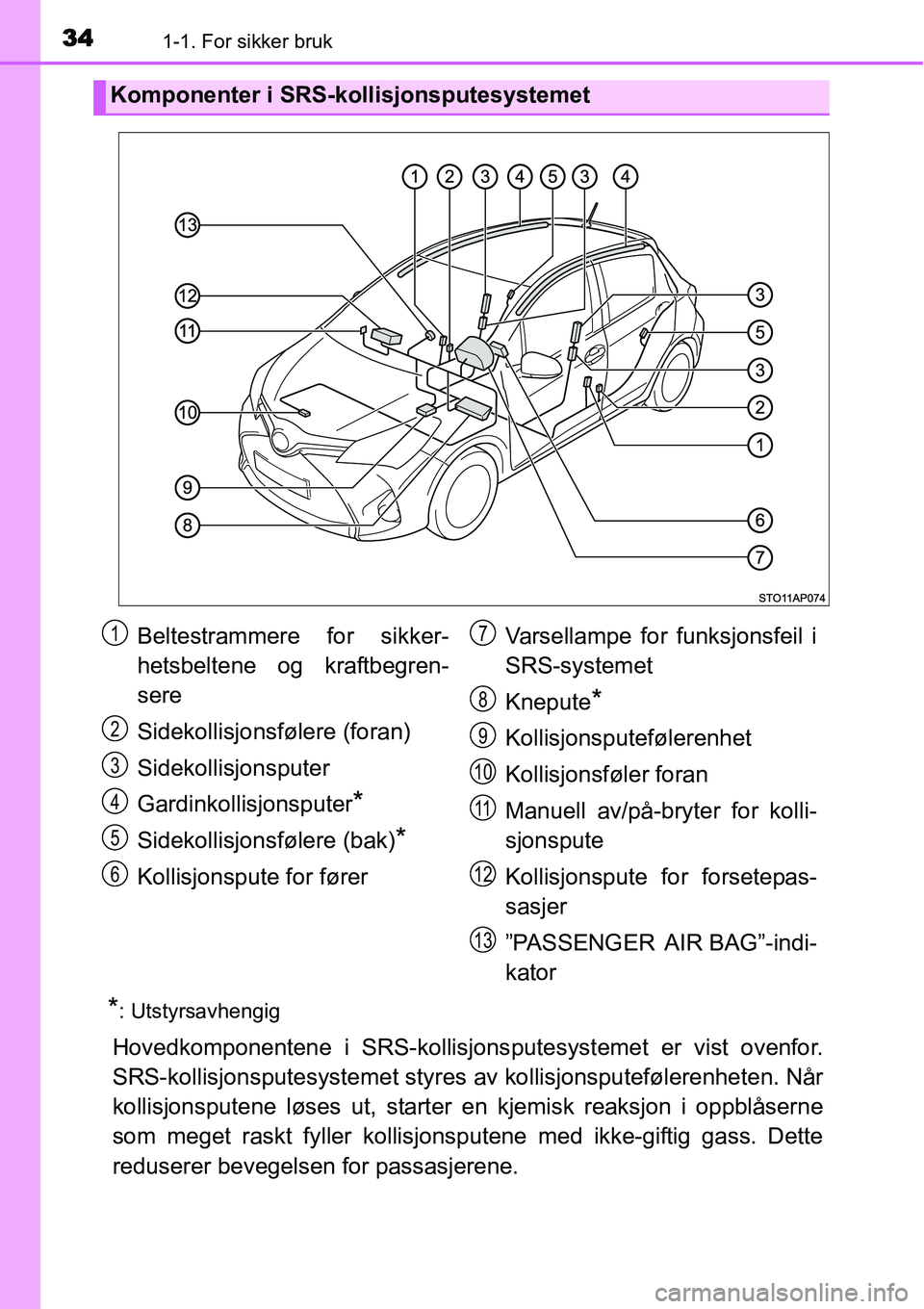 34 1-1. For sikker bruk

Komponenter i SRS-kollisjonsputesystemet

1 2 3 4 5 3 4

13

12

11

10

9

8

3

5

3

2

1

6

7

STO11AP074

1 Beltestrammere for sikkerhetsbeltene og kraftbegrensere

2 Sidekollisjonsfølere (foran)

3 Sidekollisjonsputer

4 Gardinkollisjonsputer*

5 Sidekollisjonsfølere (bak)*

6 Kollisjonspute for fører

7 Varsellampe for funksjonsfeil i SRS-systemet

8 Knepute*

9 Kollisjonsputefølerenhet

10 Kollisjonsføler foran

11 Manuell av/på-bryter for kollisjonspute

12 Kollisjonspute for forsetepassasjer

13 ”PASSENGER AIR BAG”-indikator

*: Utstyrsavhengig

Hovedkomponentene i SRS-kollisjonsputesystemet er vist ovenfor. SRS-kollisjonsputesystemet styres av kollisjonsputefølerenheten. Når kollisjonsputene løses ut, starter en kjemisk reaksjon i oppblåserne som meget raskt fyller kollisjonsputene med ikke-giftig gass. Dette reduserer bevegelsen for passasjerene.

carmanualsonline.info