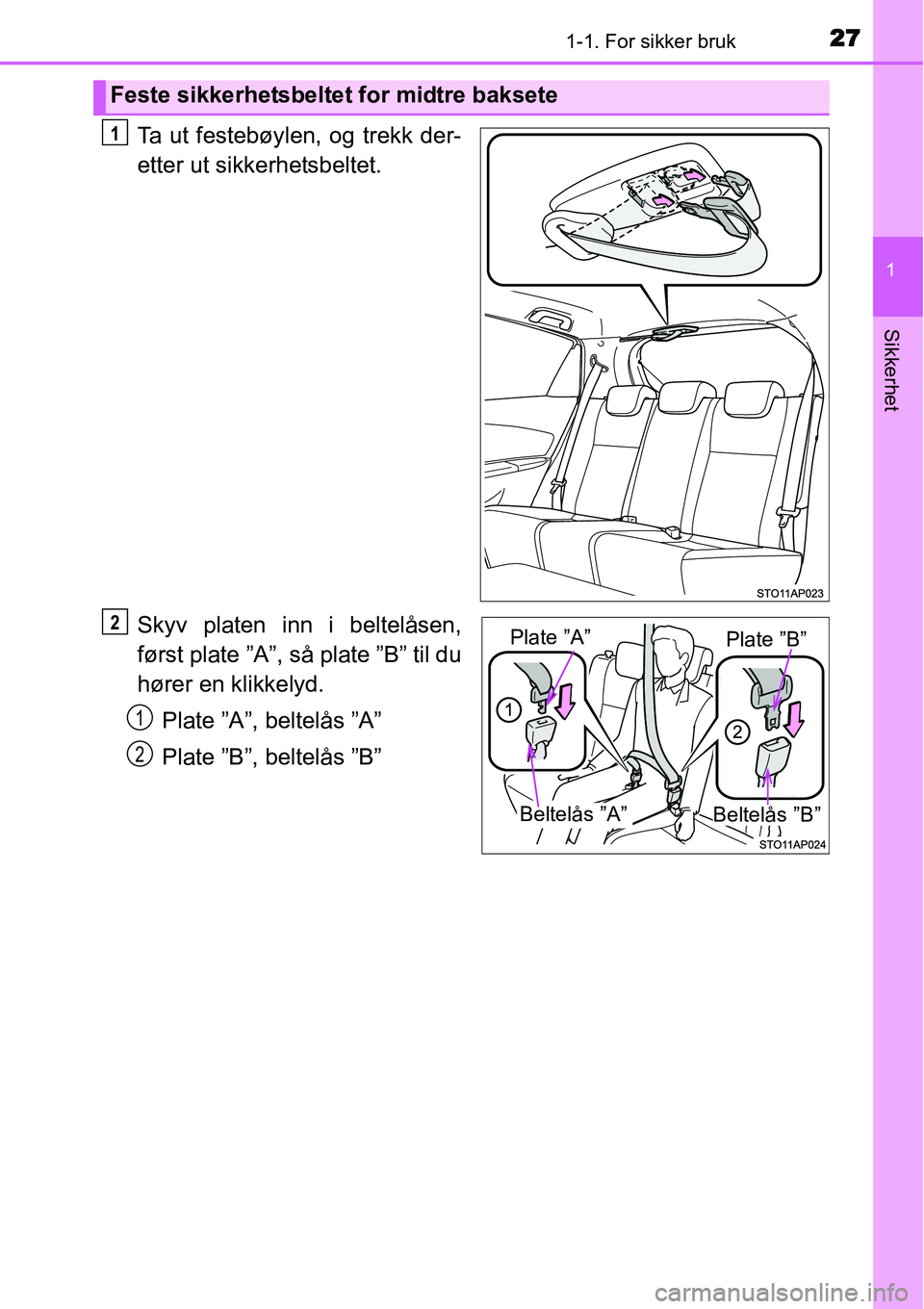 1-1. For sikker bruk

27

1

Sikkerhet

Feste sikkerhetsbeltet for midtre baksete

1

Ta ut festebøylen, og trekk deretter ut sikkerhetsbeltet.

STO11AP023

2

Skyv platen inn i beltelåsen, først plate ”A”, så plate ”B” til du hører en klikkelyd.

1 Plate ”A”, beltelås ”A”

2 Plate ”B”, beltelås ”B”

Plate ”A”

Plate ”B”

1

2

Beltelås ”A”

Beltelås ”B”

STO11AP024

carmanualsonline.info