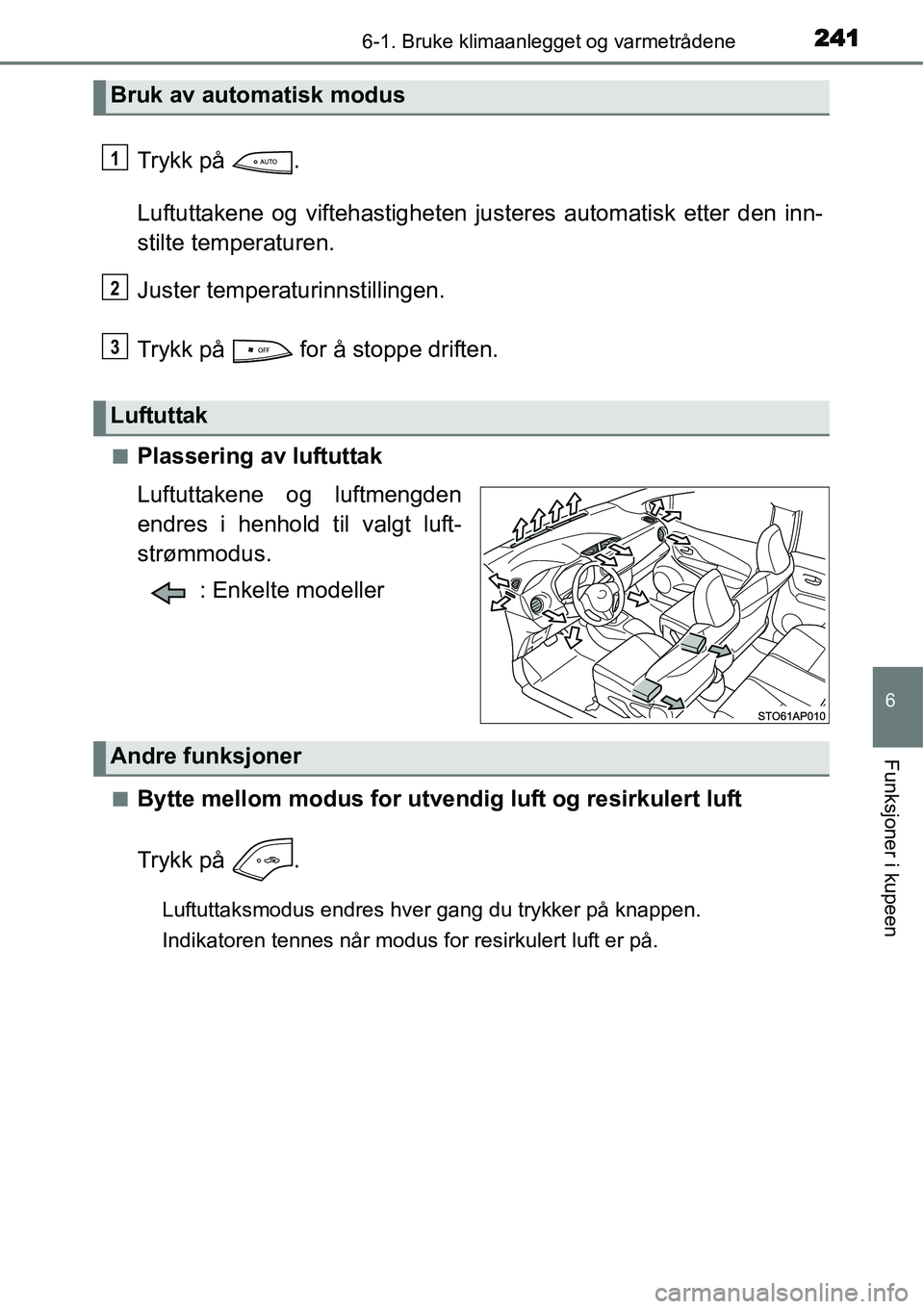 6-1. Bruke klimaanlegget og varmetrådene 241

Bruk av automatisk modus

1 Trykk på AUTO.

Luftuttakene og viftehastigheten justeres automatisk etter den innstilte temperaturen.

2 Juster temperaturinnstillingen.

3 Trykk på OFF for å stoppe driften.

Luftuttak

■ Plassering av luftuttak

Luftuttakene og luftmengden endres i henhold til valgt luftstrømmodus.

: Enkelte modeller

STO61AP010

Andre funksjoner

■ Bytte mellom modus for utvendig luft og resirkulert luft

Trykk på .

Luftuttaksmodus endres hver gang du trykker på knappen.

Indikatoren tennes når modus for resirkulert luft er på.

6

Funksjoner i kupeen

carmanualsonline.info