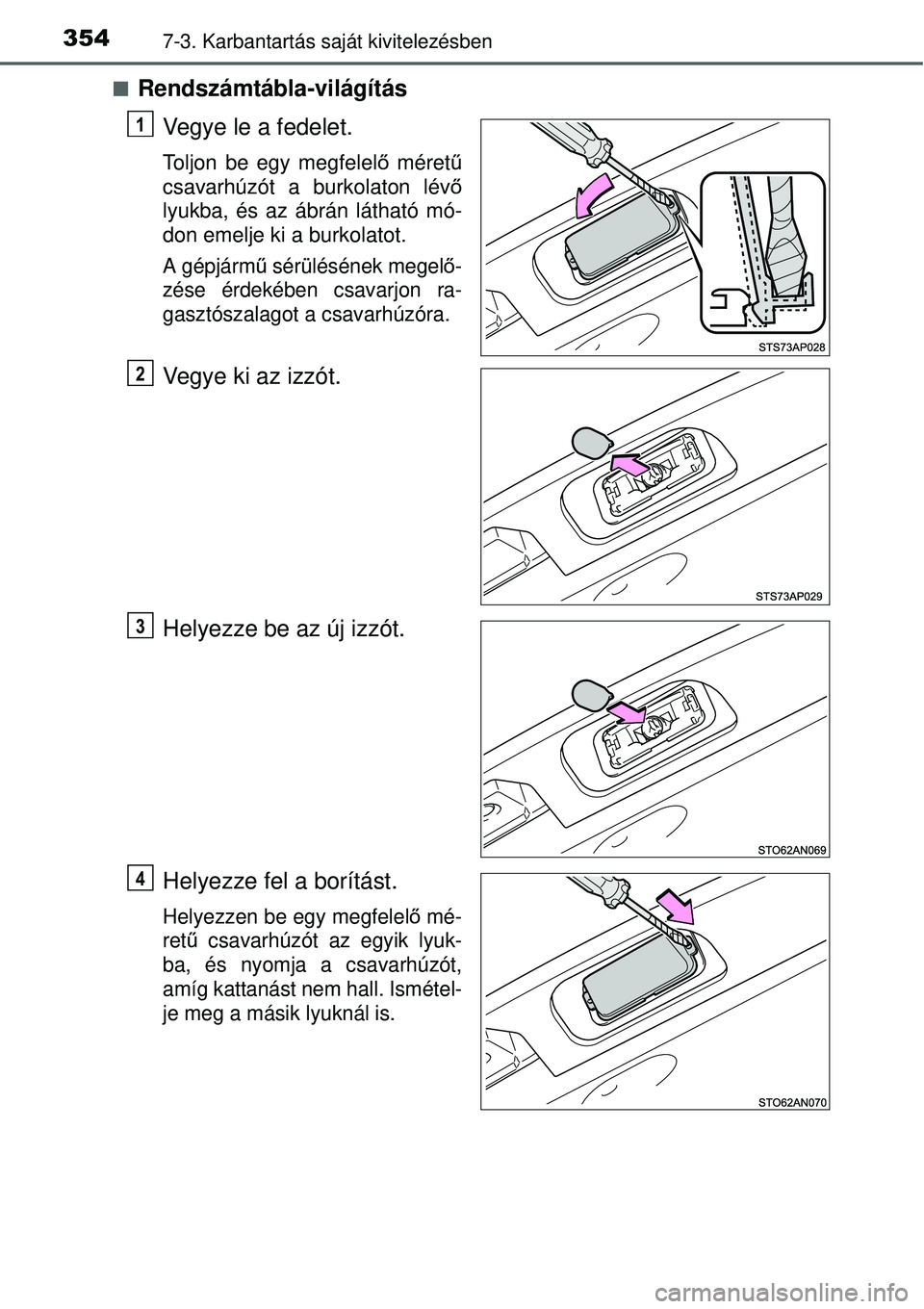 354 7-3. Karbantartás saját kivitelezésben

■ Rendszámtábla-világítás

1 Vegye le a fedelet.

Toljon be egy megfelelő méretű csavarhúzót a burkolaton lévő lyukba, és az ábrán látható módon emelje ki a burkolatot.

A gépjármű sérülésének megelőzése érdekében csavarjon ragasztószalagot a csavarhúzóra.

STS73AP028

2 Vegye ki az izzót.

STS73AP029

3 Helyezze be az új izzót.

STO62AN069

4 Helyezze fel a borítást.

Helyezzen be egy megfelelő méretű csavarhúzót az egyik lyukba, és nyomja a csavarhúzót, amíg kattanást nem hall. Ismételje meg a másik lyuknál is.

STO62AN070

carmanualsonline.info