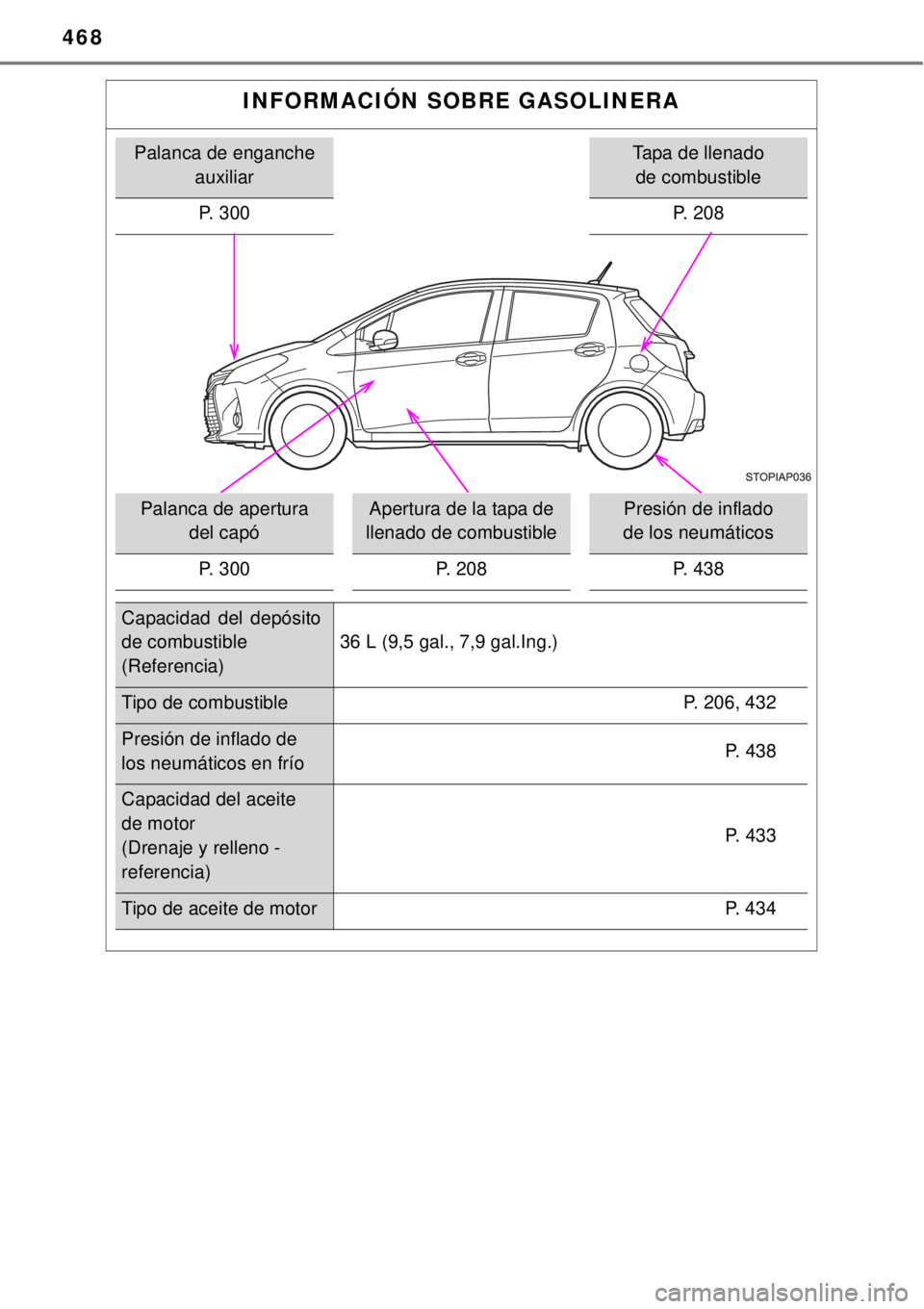 468

INFORMACIÓN SOBRE GASOLINERA

Palanca de enganche auxiliar

P. 300

Tapa de llenado de combustible

P. 208

STOPIAP036

Palanca de apertura del capó

P. 300

Apertura de la tapa de llenado de combustible

P. 208

Presión de inflado de los neumáticos

P. 438

| | |
|---|---|
| Capacidad del depósito de combustible (Referencia) | 36 L (9,5 gal., 7,9 gal.Ing.) |
| Tipo de combustible | P. 206, 432 |
| Presión de inflado de los neumáticos en frío | P. 438 |
| Capacidad del aceite de motor (Drenaje y relleno - referencia) | P. 433 |
| Tipo de aceite de motor | P. 434 |

carmanualsonline.info