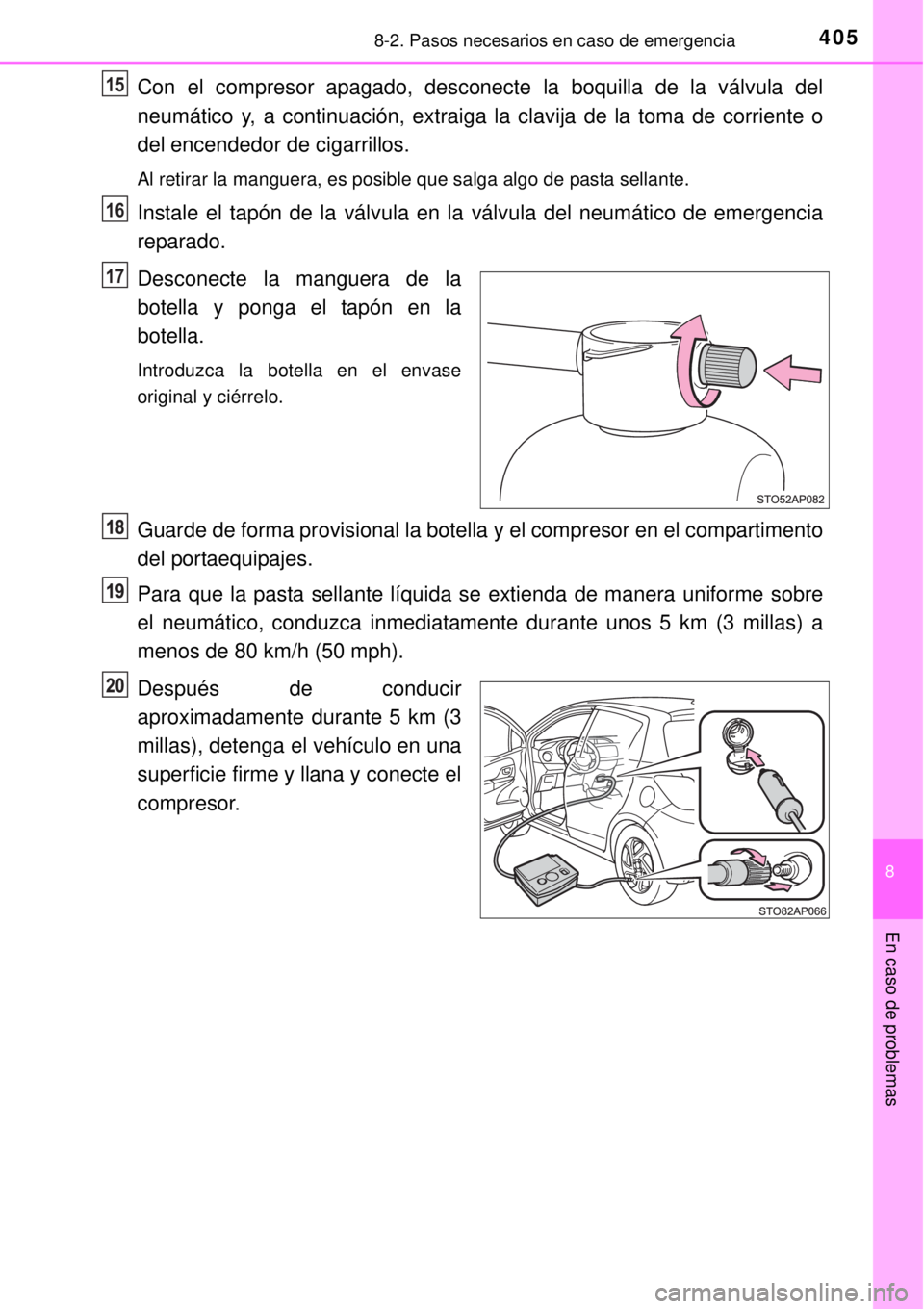 8-2. Pasos necesarios en caso de emergencia

405

15 Con el compresor apagado, desconecte la boquilla de la válvula del neumático y, a continuación, extraiga la clavija de la toma de corriente o del encendedor de cigarrillos.

Al retirar la manguera, es posible que salga algo de pasta sellante.

16 Instale el tapón de la válvula en la válvula del neumático de emergencia reparado.

17 Desconecte la manguera de la botella y ponga el tapón en la botella.

Introduzca la botella en el envase original y ciérrelo.

STO52AP082

18 Guarde de forma provisional la botella y el compresor en el compartimento del portaequipajes.

19 Para que la pasta sellante líquida se extienda de manera uniforme sobre el neumático, conduzca inmediatamente durante unos 5 km (3 millas) a menos de 80 km/h (50 mph).

20 Después de conducir aproximadamente durante 5 km (3 millas), detenga el vehículo en una superficie firme y llana y conecte el compresor.

STO82AP066

8

En caso de problemas

carmanualsonline.info