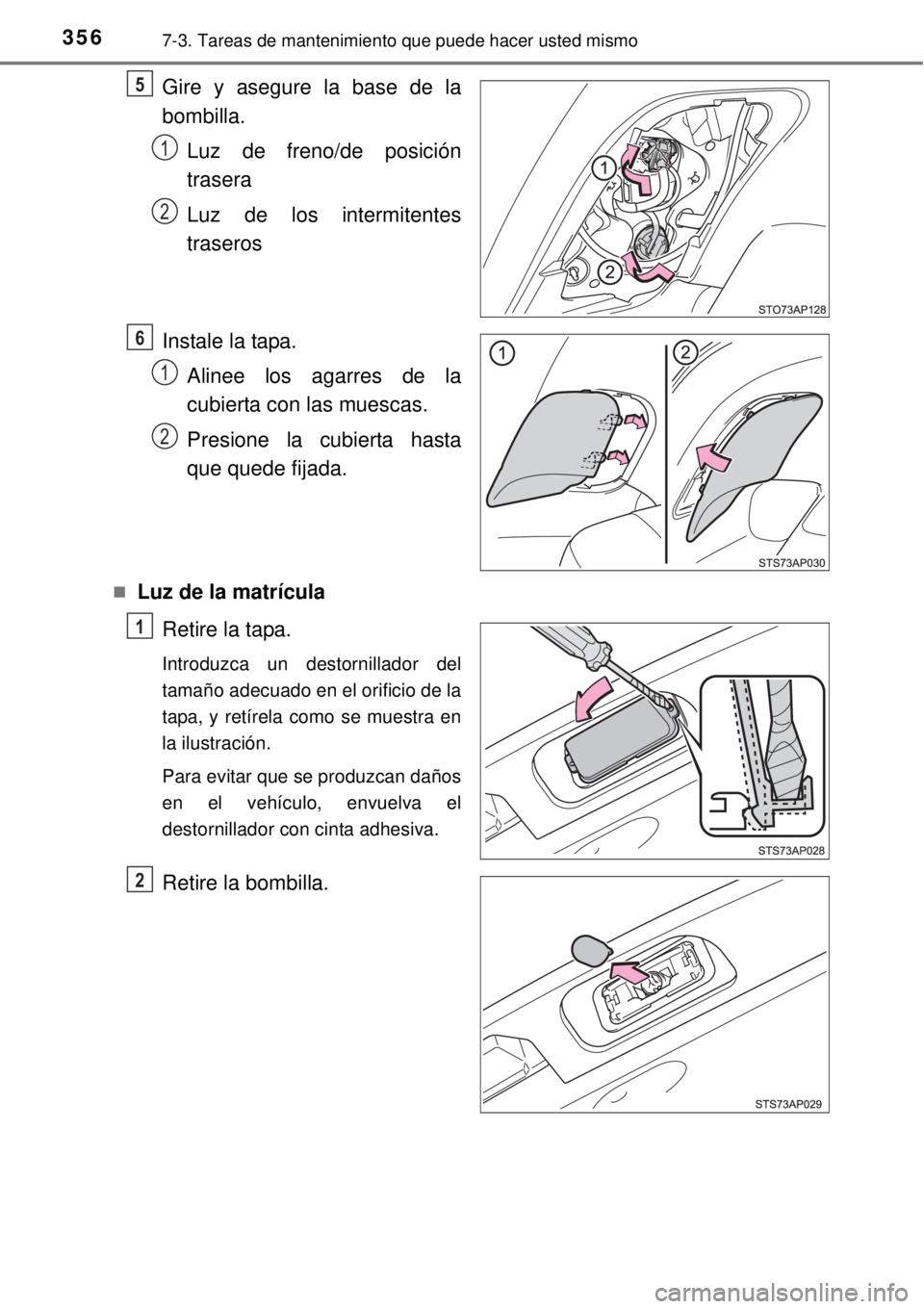 356 7-3. Tareas de mantenimiento que puede hacer usted mismo

5 Gire y asegure la base de la bombilla.

1 Luz de freno/de posición trasera

2 Luz de los intermitentes traseros

1

2

STO73AP128

6 Instale la tapa.

1 Alinee los agarres de la cubierta con las muescas.

2 Presione la cubierta hasta que quede fijada.

1 2

STS73AP030

■ Luz de la matrícula

1 Retire la tapa.

Introduzca un destornillador del tamaño adecuado en el orificio de la tapa, y retírela como se muestra en la ilustración.

Para evitar que se produzcan daños en el vehículo, envuelva el destornillador con cinta adhesiva.

STS73AP028

2 Retire la bombilla.

STS73AP029

carmanualsonline.info